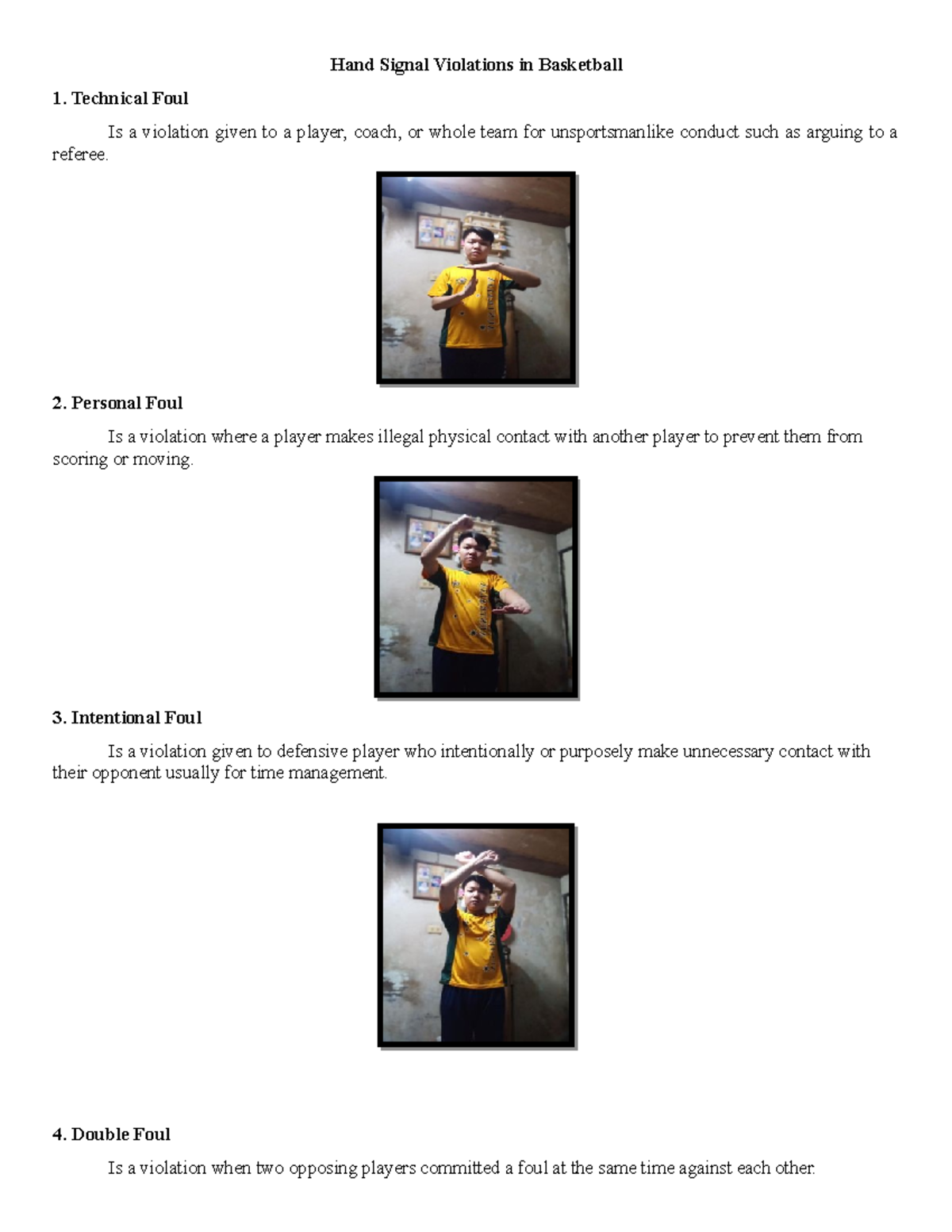 Hand Signal Violations in Basketball

1. Technical Foul

Is a violation given to a player, coach, or whole team for unsportsmanlike conduct such as arguing to a referee.

2. Personal Foul

Is a violation where a player makes illegal physical contact with another player to prevent them from scoring or moving.

3. Intentional Foul

Is a violation given to defensive player who intentionally or purposely make unnecessary contact with their opponent usually for time management.

4. Double Foul

Is a violation when two opposing players committed a foul at the same time against each other.