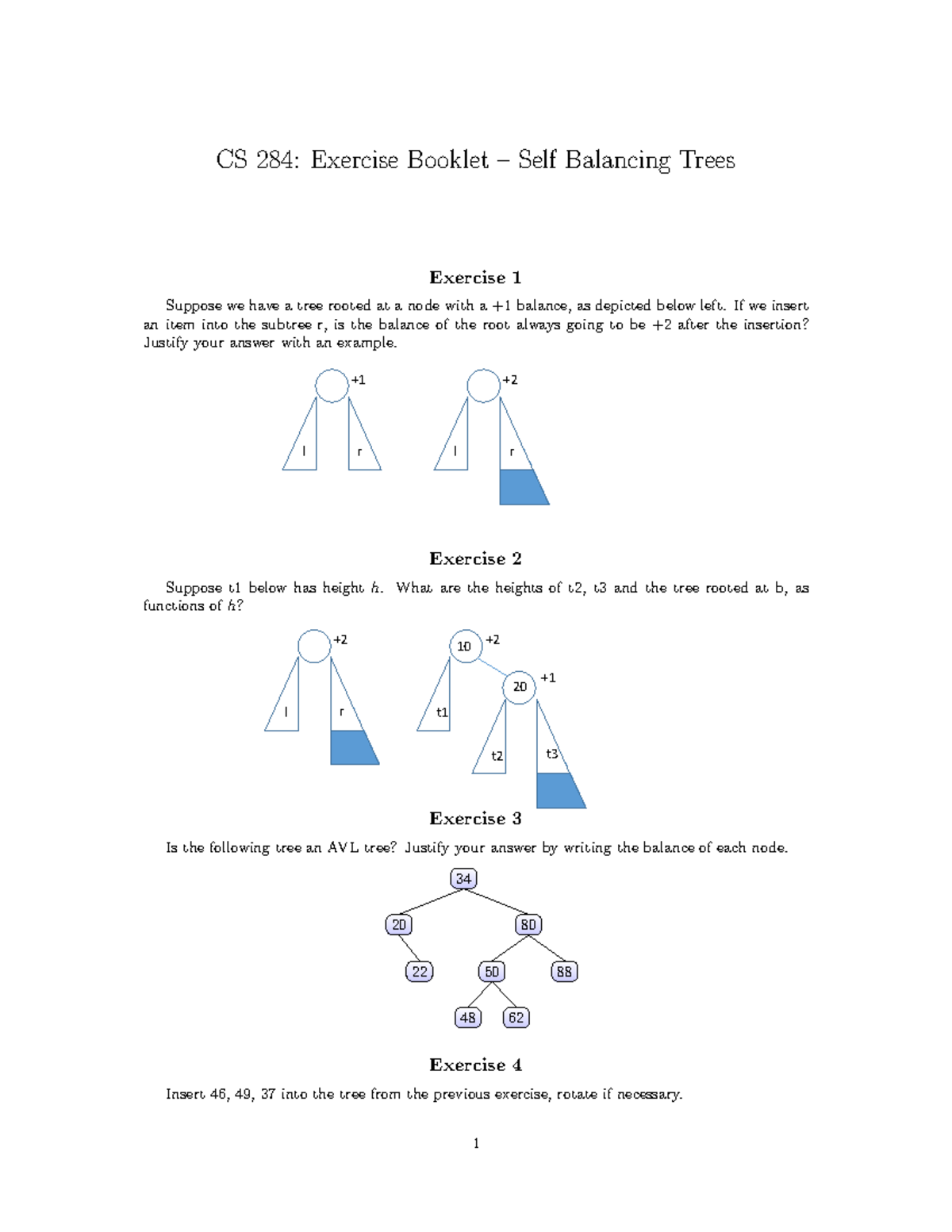 CS 284: Exercise Booklet – Self Balancing Trees

Exercise 1

Suppose we have a tree rooted at a node with a +1 balance, as depicted below left. If we insert an item into the subtree r, is the balance of the root always going to be +2 after the insertion? Justify your answer with an example.

+1

l

r

+2

l

r

Exercise 2

Suppose t1 below has height $h$. What are the heights of t2, t3 and the tree rooted at b, as functions of $h$?

+2

l

r

10

+2

20

+1

t1

t2

t3

Exercise 3

Is the following tree an AVL tree? Justify your answer by writing the balance of each node.

34

20

80

22

50

88

48

62

Exercise 4

Insert 46, 49, 37 into the tree from the previous exercise, rotate if necessary.

1