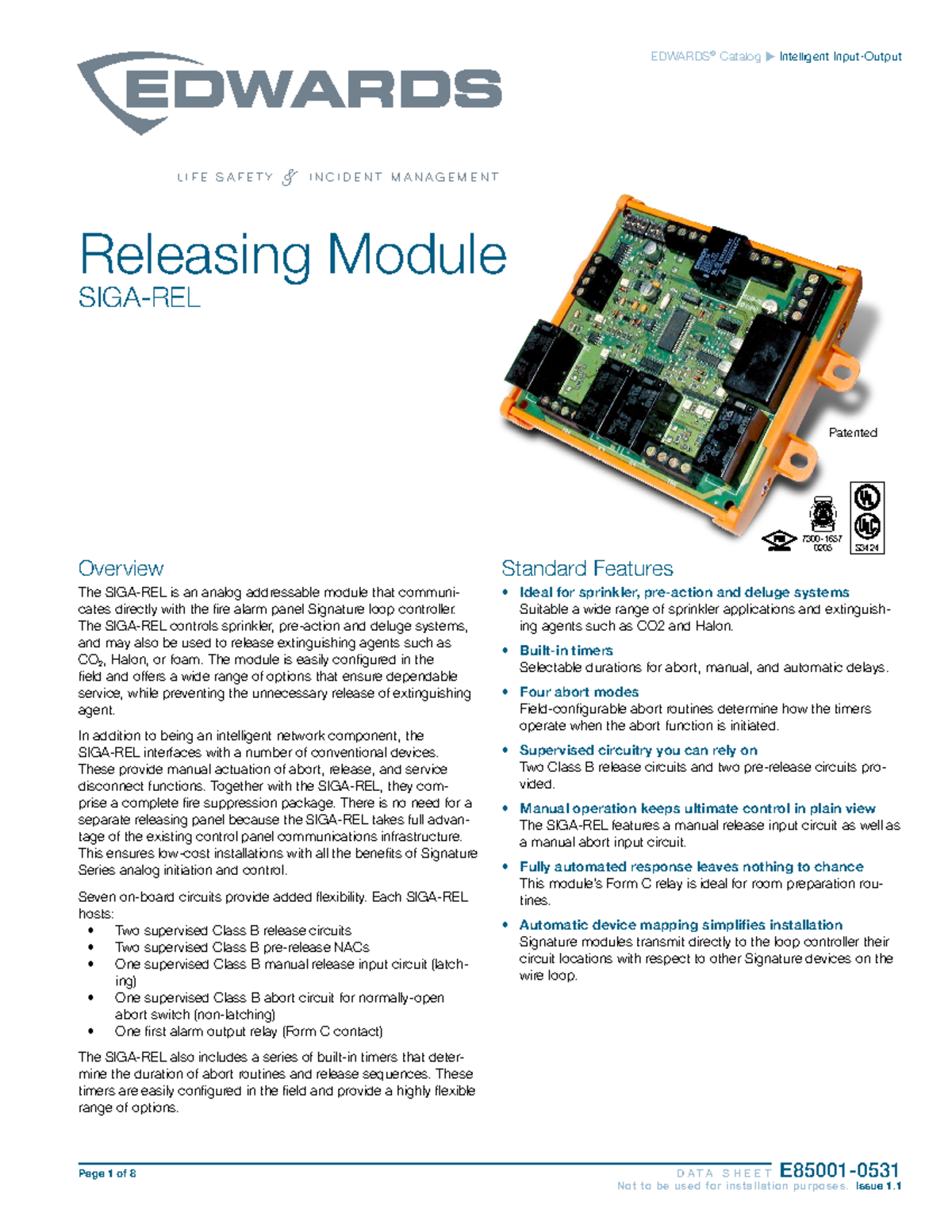 EDWARDS® Catalog ▶ Intelligent Input-Output

EDWARDS

LIFE SAFETY & INCIDENT MANAGEMENT

Releasing Module

SIGA-REL

Patented

7300-1657 0205

S3424

Overview

The SIGA-REL is an analog addressable module that communicates directly with the fire alarm panel Signature loop controller. The SIGA-REL controls sprinkler, pre-action and deluge systems, and may also be used to release extinguishing agents such as $CO_2$, Halon, or foam. The module is easily configured in the field and offers a wide range of options that ensure dependable service, while preventing the unnecessary release of extinguishing agent.

In addition to being an intelligent network component, the SIGA-REL interfaces with a number of conventional devices. These provide manual actuation of abort, release, and service disconnect functions. Together with the SIGA-REL, they comprise a complete fire suppression package. There is no need for a separate releasing panel because the SIGA-REL takes full advantage of the existing control panel communications infrastructure. This ensures low-cost installations with all the benefits of Signature Series analog initiation and control.

Seven on-board circuits provide added flexibility. Each SIGA-REL hosts:
• Two supervised Class B release circuits
• Two supervised Class B pre-release NACs
• One supervised Class B manual release input circuit (latching)
• One supervised Class B abort circuit for normally-open abort switch (non-latching)
• One first alarm output relay (Form C contact)

The SIGA-REL also includes a series of built-in timers that determine the duration of abort routines and release sequences. These timers are easily configured in the field and provide a highly flexible range of options.

Standard Features

• Ideal for sprinkler, pre-action and deluge systems
Suitable a wide range of sprinkler applications and extinguishing agents such as CO2 and Halon.

• Built-in timers
Selectable durations for abort, manual, and automatic delays.

• Four abort modes
Field-configurable abort routines determine how the timers operate when the abort function is initiated.

• Supervised circuitry you can rely on
Two Class B release circuits and two pre-release circuits provided.

• Manual operation keeps ultimate control in plain view
The SIGA-REL features a manual release input circuit as well as a manual abort input circuit.

• Fully automated response leaves nothing to chance
This module's Form C relay is ideal for room preparation routines.

• Automatic device mapping simplifies installation
Signature modules transmit directly to the loop controller their circuit locations with respect to other Signature devices on the wire loop.

Page 1 of 8

DATA SHEET E85001-0531

Not to be used for installation purposes. Issue 1.1