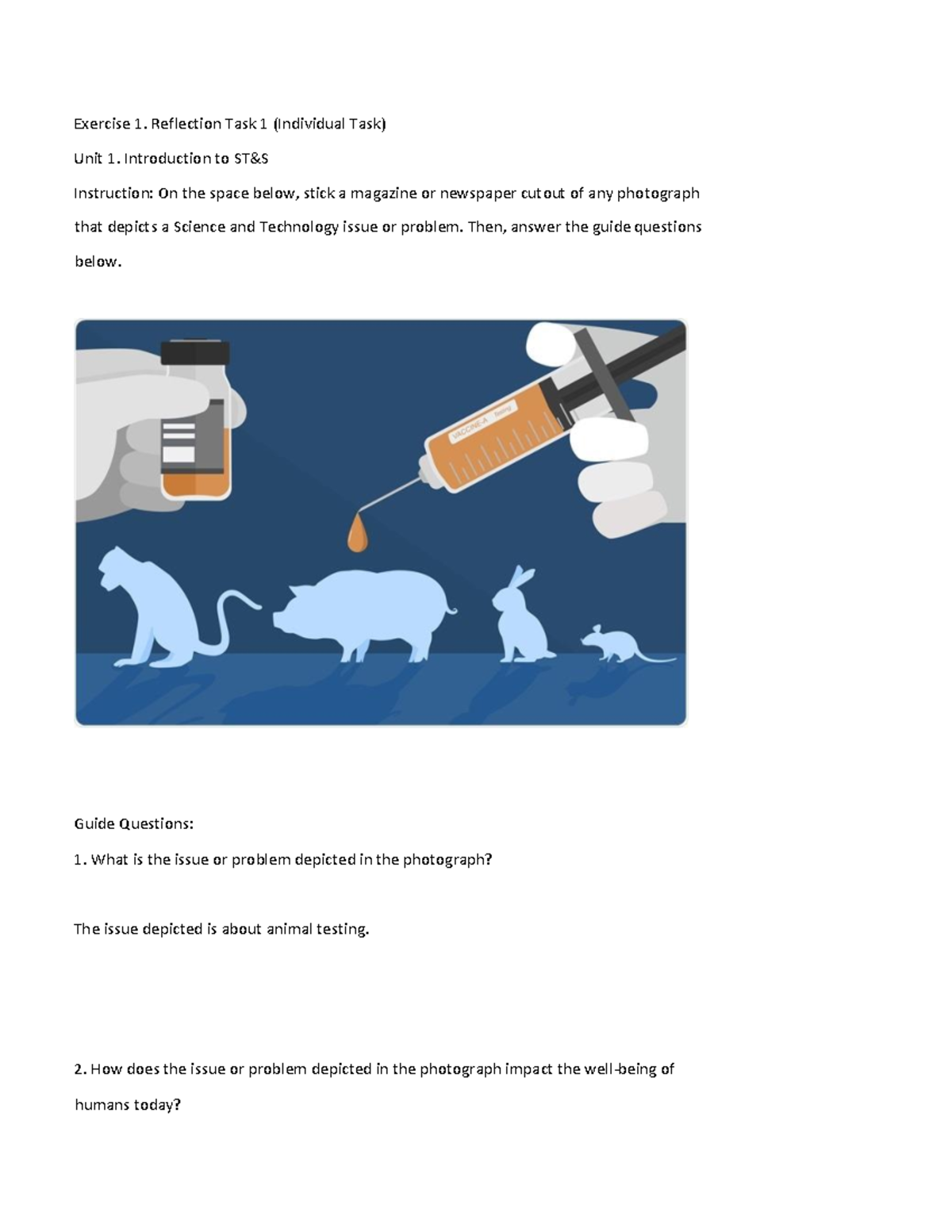 Exercise 1. Reflection Task 1 (Individual Task)

Unit 1. Introduction to ST&S

Instruction: On the space below, stick a magazine or newspaper cutout of any photograph that depicts a Science and Technology issue or problem. Then, answer the guide questions below.

VACCINE-A Testing

Guide Questions:

1. What is the issue or problem depicted in the photograph?

The issue depicted is about animal testing.

2. How does the issue or problem depicted in the photograph impact the well-being of humans today?