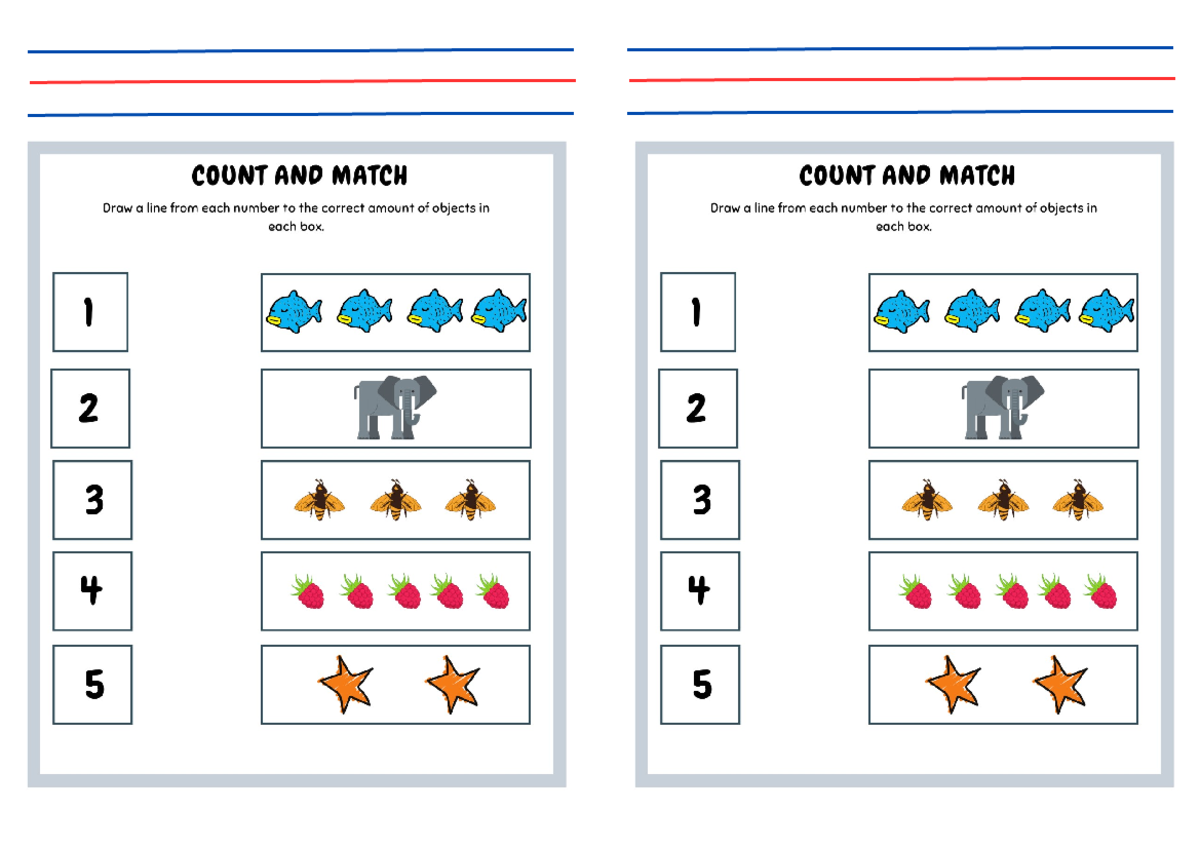 COUNT AND MATCH

Draw a line from each number to the correct amount of objects in each box.

1

2

3

4

5

COUNT AND MATCH

Draw a line from each number to the correct amount of objects in each box.

1

2

3

4

5