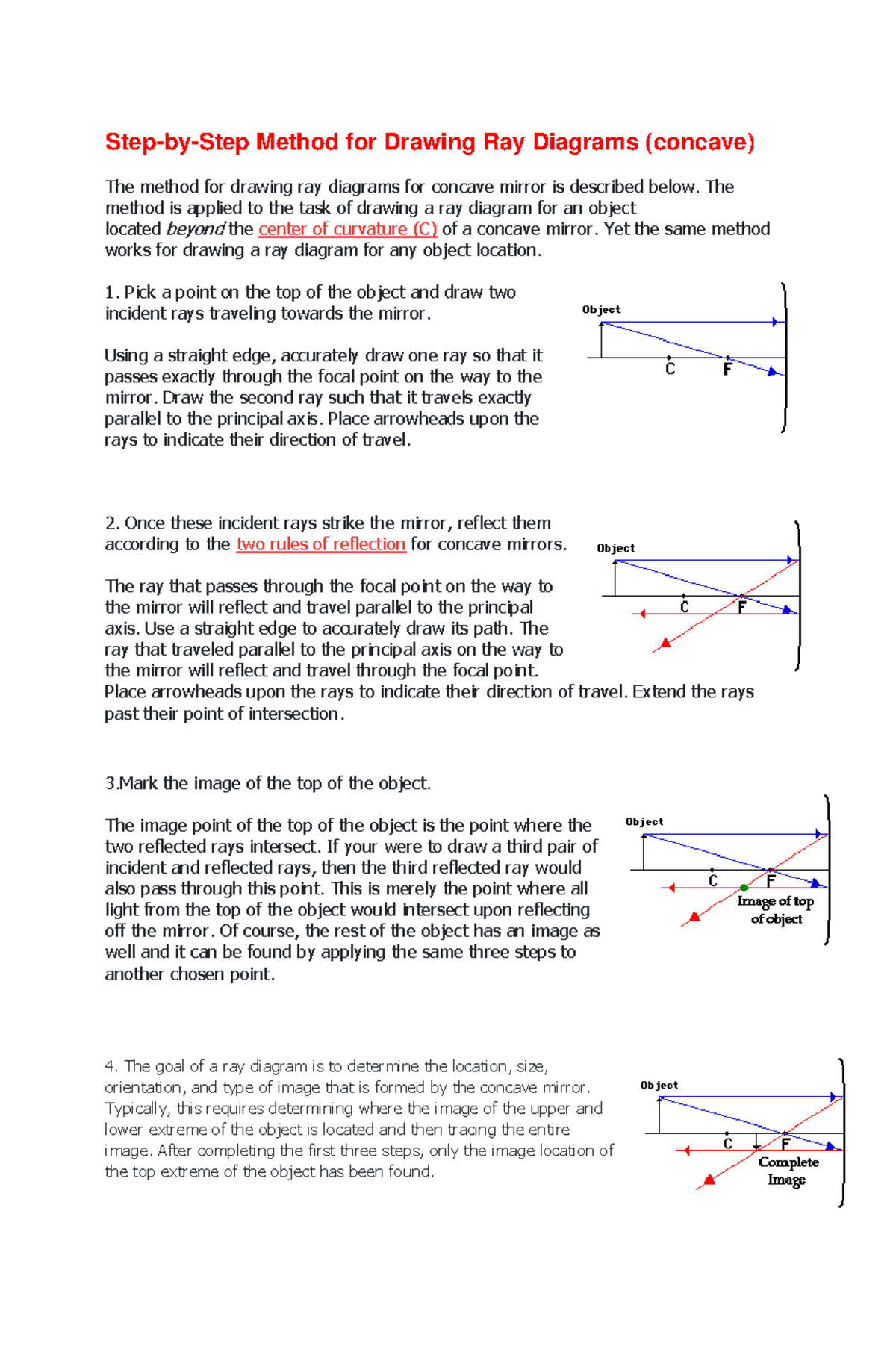 Step-by-Step Method for Drawing Ray Diagrams (concave)

The method for drawing ray diagrams for concave mirror is described below. The method is applied to the task of drawing a ray diagram for an object located beyond the center of curvature (C) of a concave mirror. Yet the same method works for drawing a ray diagram for any object location.

1. Pick a point on the top of the object and draw two incident rays traveling towards the mirror.

Using a straight edge, accurately draw one ray so that it passes exactly through the focal point on the way to the mirror. Draw the second ray such that it travels exactly parallel to the principal axis. Place arrowheads upon the rays to indicate their direction of travel.

Object
C
F

2. Once these incident rays strike the mirror, reflect them according to the two rules of reflection for concave mirrors.

The ray that passes through the focal point on the way to the mirror will reflect and travel parallel to the principal axis. Use a straight edge to accurately draw its path. The ray that traveled parallel to the principal axis on the way to the mirror will reflect and travel through the focal point. Place arrowheads upon the rays to indicate their direction of travel. Extend the rays past their point of intersection.

Object
C
F

3.Mark the image of the top of the object.

The image point of the top of the object is the point where the two reflected rays intersect. If your were to draw a third pair of incident and reflected rays, then the third reflected ray would also pass through this point. This is merely the point where all light from the top of the object would intersect upon reflecting off the mirror. Of course, the rest of the object has an image as well and it can be found by applying the same three steps to another chosen point.

Object
C
F
Image of top of object

4. The goal of a ray diagram is to determine the location, size, orientation, and type of image that is formed by the concave mirror. Typically, this requires determining where the image of the upper and lower extreme of the object is located and then tracing the entire image. After completing the first three steps, only the image location of the top extreme of the object has been found.

Object
C
F
Complete Image