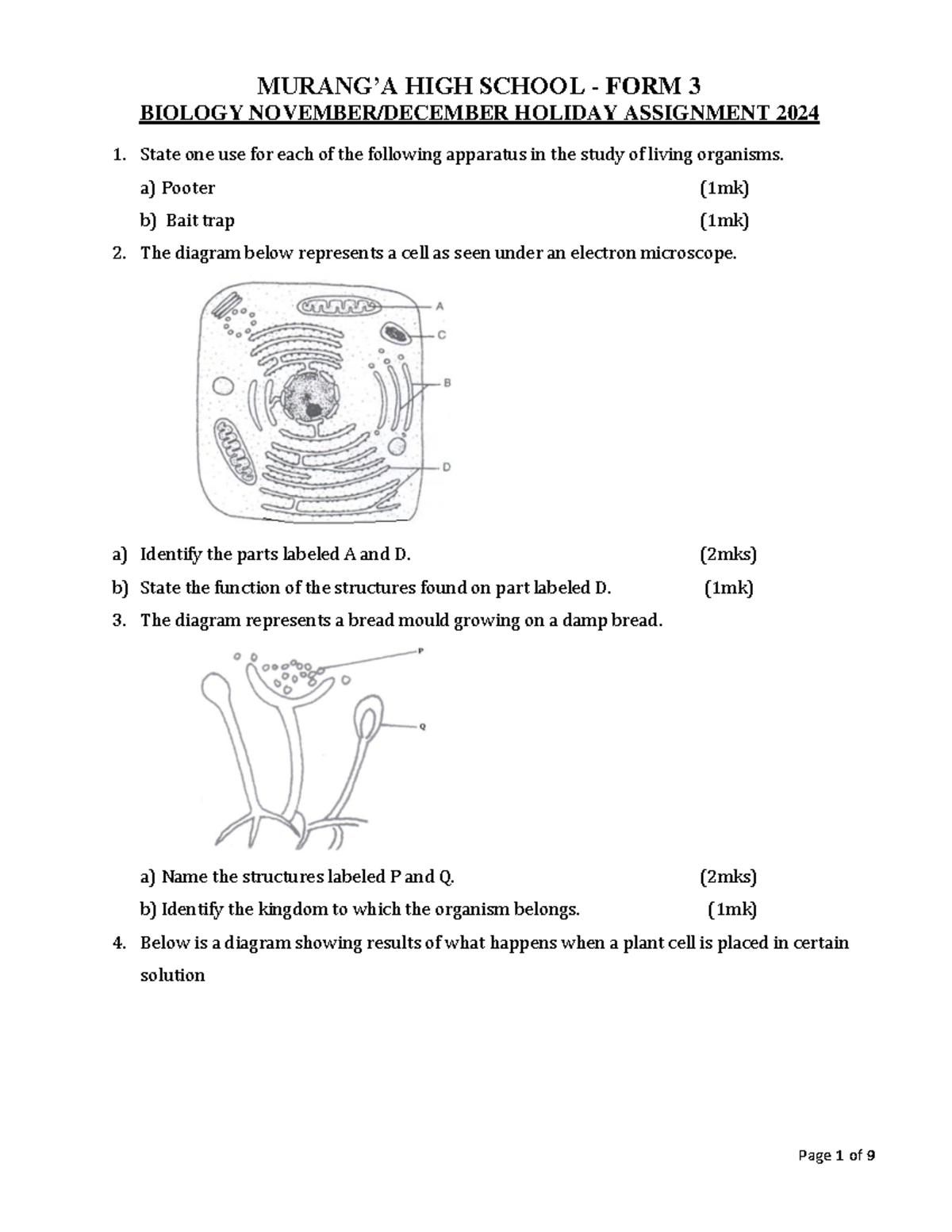 MURANG'A HIGH SCHOOL - FORM 3
BIOLOGY NOVEMBER/DECEMBER HOLIDAY ASSIGNMENT 2024

1. State one use for each of the following apparatus in the study of living organisms.

a) Pooter (1mk)

b) Bait trap (1mk)

2. The diagram below represents a cell as seen under an electron microscope.

A
C
B
D

a) Identify the parts labeled A and D. (2mks)

b) State the function of the structures found on part labeled D. (1mk)

3. The diagram represents a bread mould growing on a damp bread.

P
Q

a) Name the structures labeled P and Q. (2mks)

b) Identify the kingdom to which the organism belongs. (1mk)

4. Below is a diagram showing results of what happens when a plant cell is placed in certain solution

Page 1 of 9