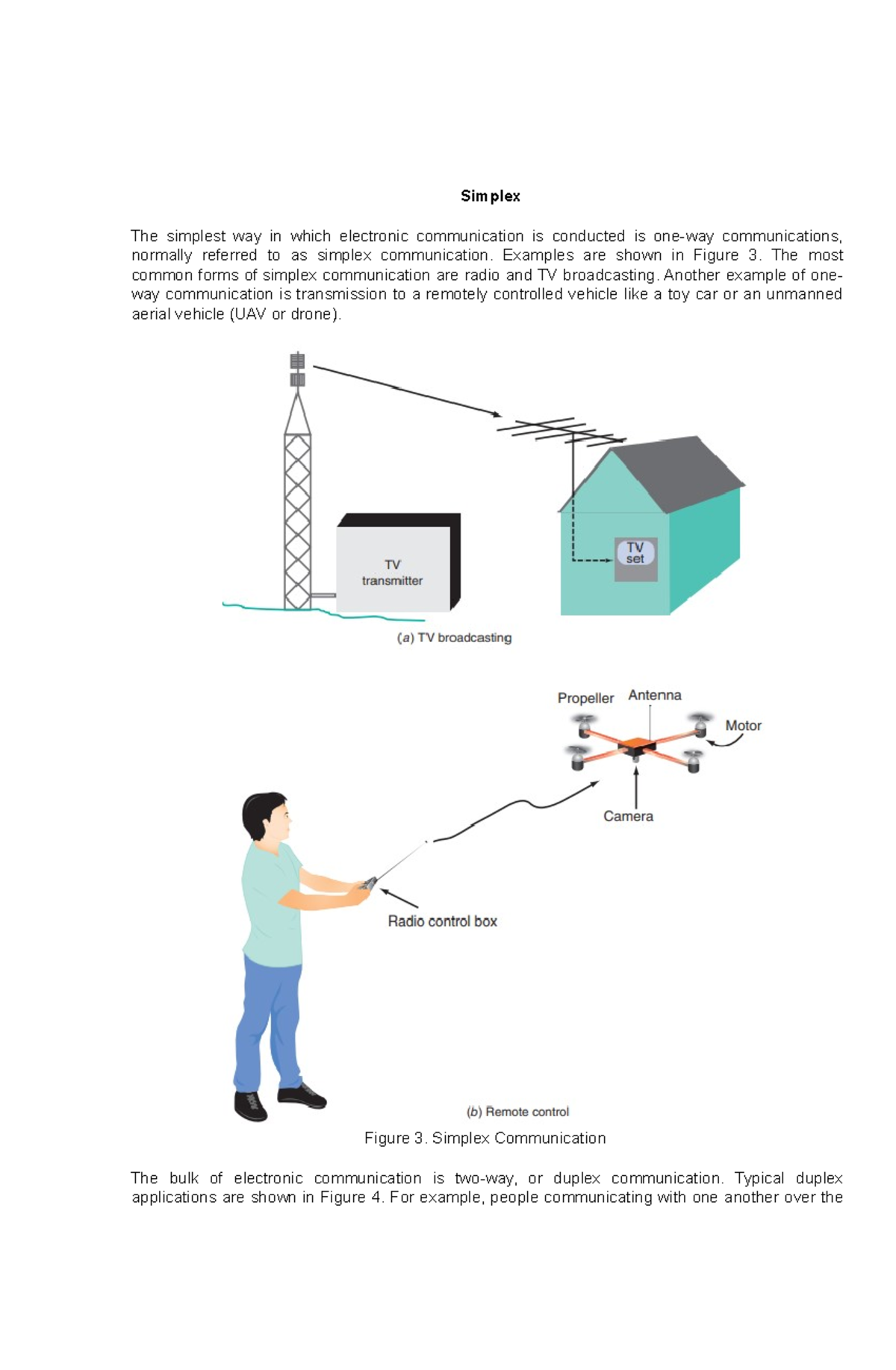 Simplex

The simplest way in which electronic communication is conducted is one-way communications, normally referred to as simplex communication. Examples are shown in Figure 3. The most common forms of simplex communication are radio and TV broadcasting. Another example of one-way communication is transmission to a remotely controlled vehicle like a toy car or an unmanned aerial vehicle (UAV or drone).

TV transmitter

TV set

(a) TV broadcasting

Propeller Antenna

Motor

Camera

Radio control box

(b) Remote control

Figure 3. Simplex Communication

The bulk of electronic communication is two-way, or duplex communication. Typical duplex applications are shown in Figure 4. For example, people communicating with one another over the