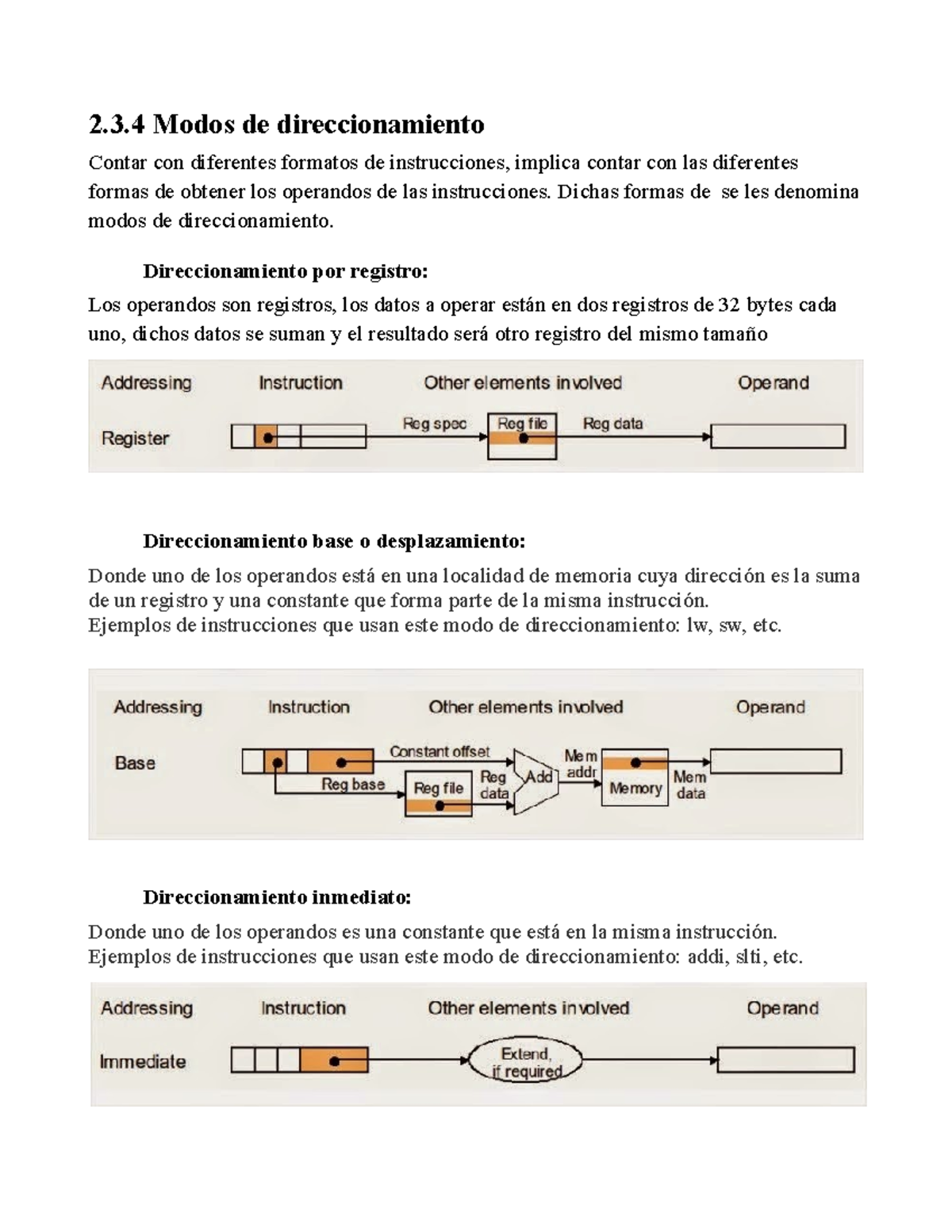 2.3.4 Modos de direccionamiento

Contar con diferentes formatos de instrucciones, implica contar con las diferentes formas de obtener los operandos de las instrucciones. Dichas formas de se les denomina modos de direccionamiento.

Direccionamiento por registro:

Los operandos son registros, los datos a operar están en dos registros de 32 bytes cada uno, dichos datos se suman y el resultado será otro registro del mismo tamaño

Addressing Instruction Other elements involved Operand

Register Reg spec Reg file Reg data

Direccionamiento base o desplazamiento:

Donde uno de los operandos está en una localidad de memoria cuya dirección es la suma de un registro y una constante que forma parte de la misma instrucción.
Ejemplos de instrucciones que usan este modo de direccionamiento: lw, sw, etc.

Addressing Instruction Other elements involved Operand

Base Constant offset Reg base Reg file Reg data Add Mem addr Memory Mem data

Direccionamiento inmediato:

Donde uno de los operandos es una constante que está en la misma instrucción.
Ejemplos de instrucciones que usan este modo de direccionamiento: addi, slti, etc.

Addressing Instruction Other elements involved Operand

Immediate Extend, if required