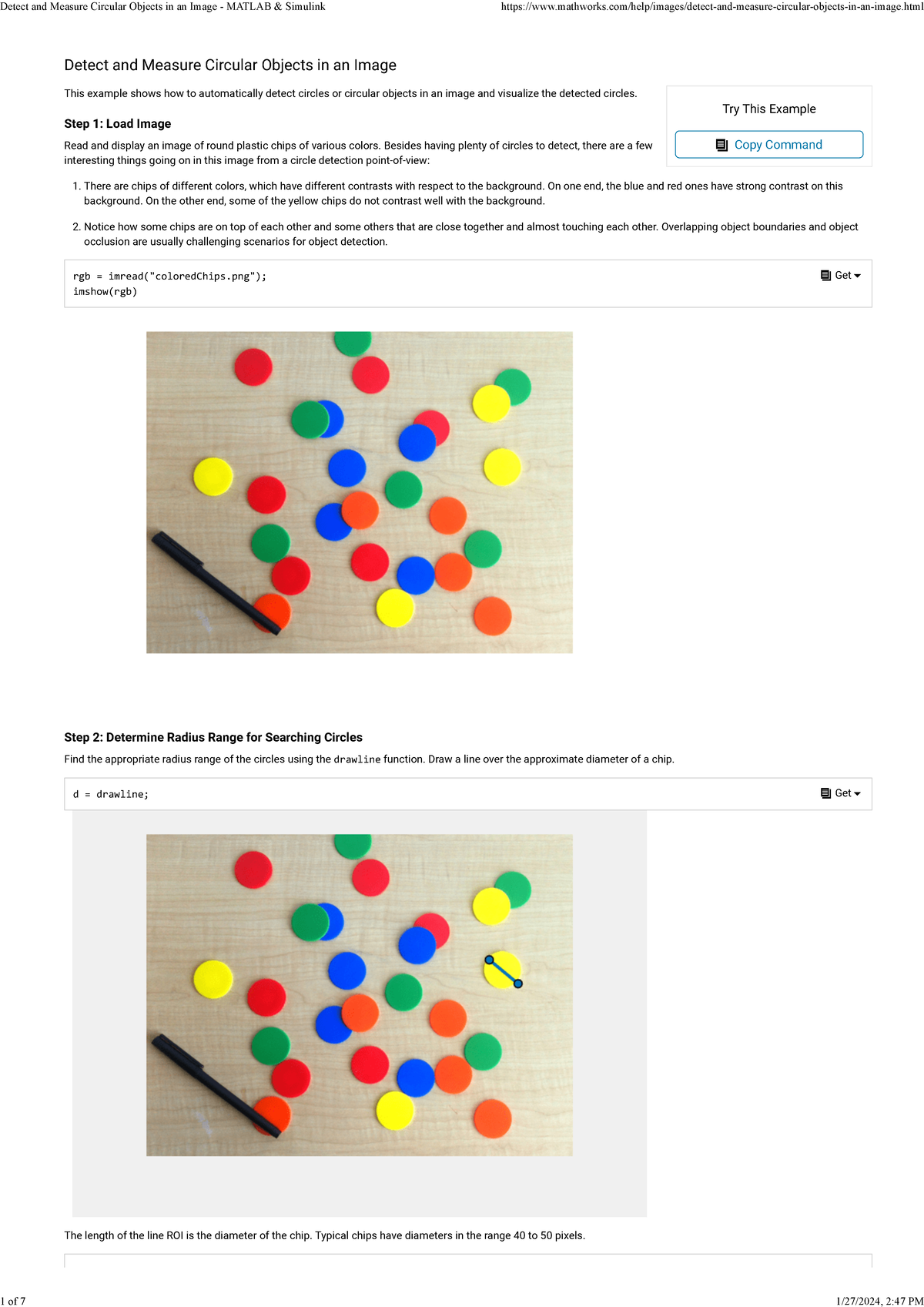 Detect and Measure Circular Objects in an Image - MATLAB & Simulink https://www.mathworks.com/help/images/detect-and-measure-circular-objects-in-an-image.html

Detect and Measure Circular Objects in an Image

This example shows how to automatically detect circles or circular objects in an image and visualize the detected circles.

Try This Example

Copy Command

Step 1: Load Image

Read and display an image of round plastic chips of various colors. Besides having plenty of circles to detect, there are a few interesting things going on in this image from a circle detection point-of-view:

1. There are chips of different colors, which have different contrasts with respect to the background. On one end, the blue and red ones have strong contrast on this background. On the other end, some of the yellow chips do not contrast well with the background.

2. Notice how some chips are on top of each other and some others that are close together and almost touching each other. Overlapping object boundaries and object occlusion are usually challenging scenarios for object detection.

rgb = imread("coloredChips.png");
imshow(rgb)

Get

Step 2: Determine Radius Range for Searching Circles

Find the appropriate radius range of the circles using the drawline function. Draw a line over the approximate diameter of a chip.

d = drawline;

Get

The length of the line ROI is the diameter of the chip. Typical chips have diameters in the range 40 to 50 pixels.

1 of 7 1/27/2024, 2:47 PM