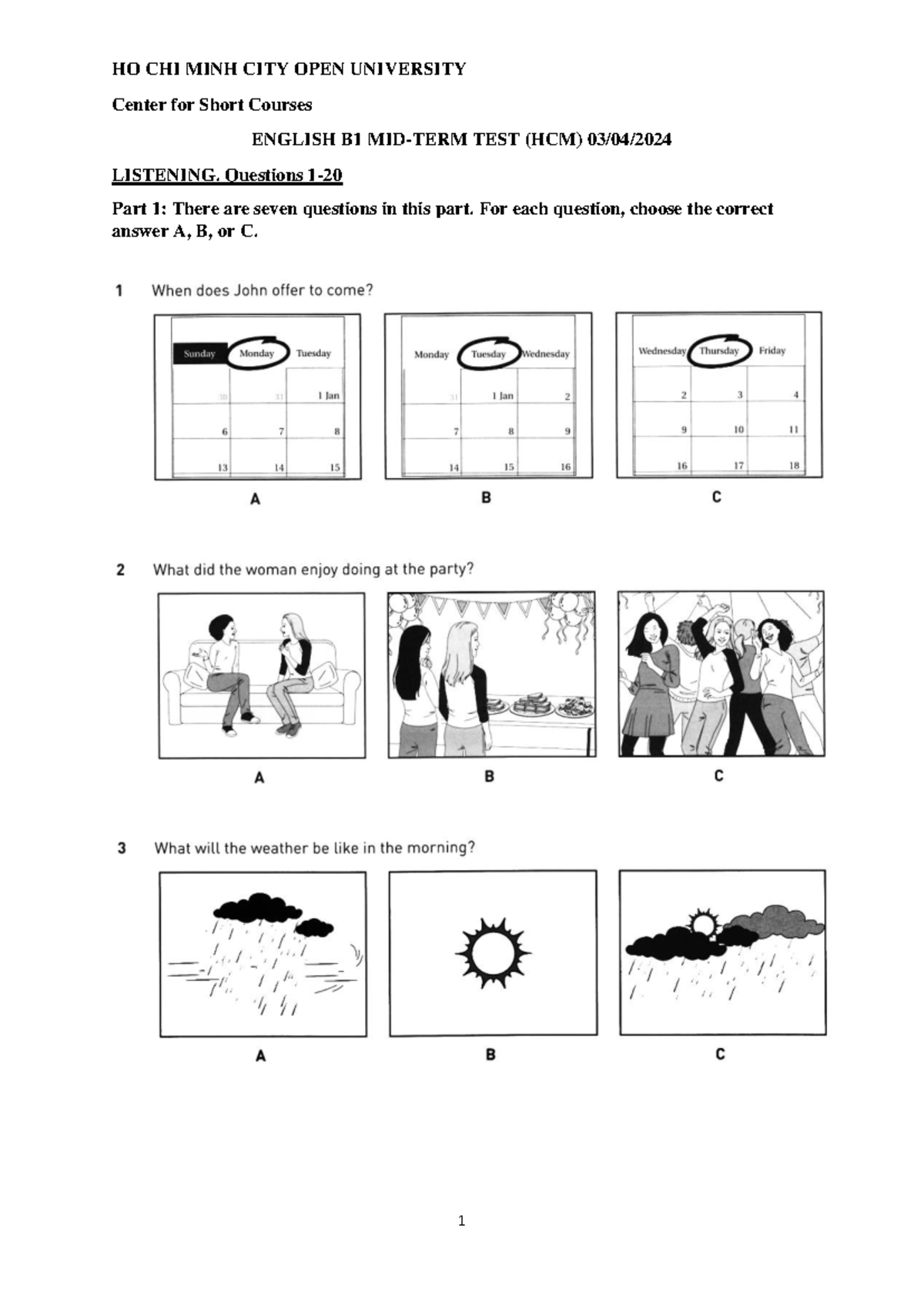 HO CHI MINH CITY OPEN UNIVERSITY

Center for Short Courses

ENGLISH B1 MID-TERM TEST (HCM) 03/04/2024

LISTENING. Questions 1-20

Part 1: There are seven questions in this part. For each question, choose the correct answer A, B, or C.

1 When does John offer to come?

| Sunday | Monday | Tuesday |
|---|---|---|
| 30 | 31 | 1 Jan |
| 6 | 7 | 8 |
| 13 | 14 | 15 |

A

| Monday | Tuesday | Wednesday |
|---|---|---|
| 31 | 1 Jan | 2 |
| 7 | 8 | 9 |
| 14 | 15 | 16 |

B

| Wednesday | Thursday | Friday |
|---|---|---|
| 2 | 3 | 4 |
| 9 | 10 | 11 |
| 16 | 17 | 18 |

C

2 What did the woman enjoy doing at the party?

A B C

3 What will the weather be like in the morning?

A B C

1