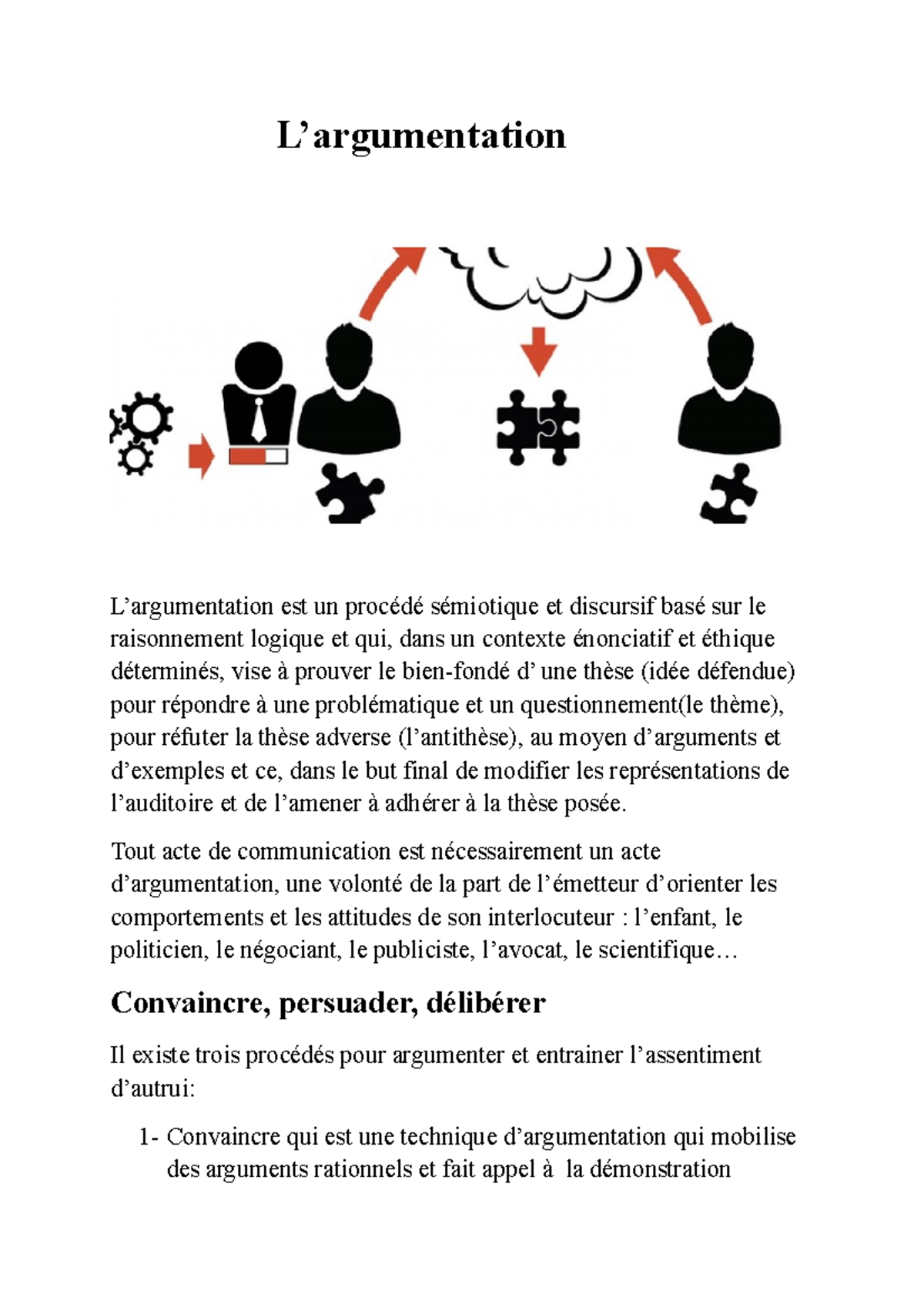 L’argumentation

L’argumentation est un procédé sémiotique et discursif basé sur le raisonnement logique et qui, dans un contexte énonciatif et éthique déterminés, vise à prouver le bien-fondé d’ une thèse (idée défendue) pour répondre à une problématique et un questionnement(le thème), pour réfuter la thèse adverse (l’antithèse), au moyen d’arguments et d’exemples et ce, dans le but final de modifier les représentations de l’auditoire et de l’amener à adhérer à la thèse posée.

Tout acte de communication est nécessairement un acte d’argumentation, une volonté de la part de l’émetteur d’orienter les comportements et les attitudes de son interlocuteur : l’enfant, le politicien, le négociant, le publiciste, l’avocat, le scientifique…

Convaincre, persuader, délibérer

Il existe trois procédés pour argumenter et entrainer l’assentiment d’autrui:

1- Convaincre qui est une technique d’argumentation qui mobilise des arguments rationnels et fait appel à la démonstration