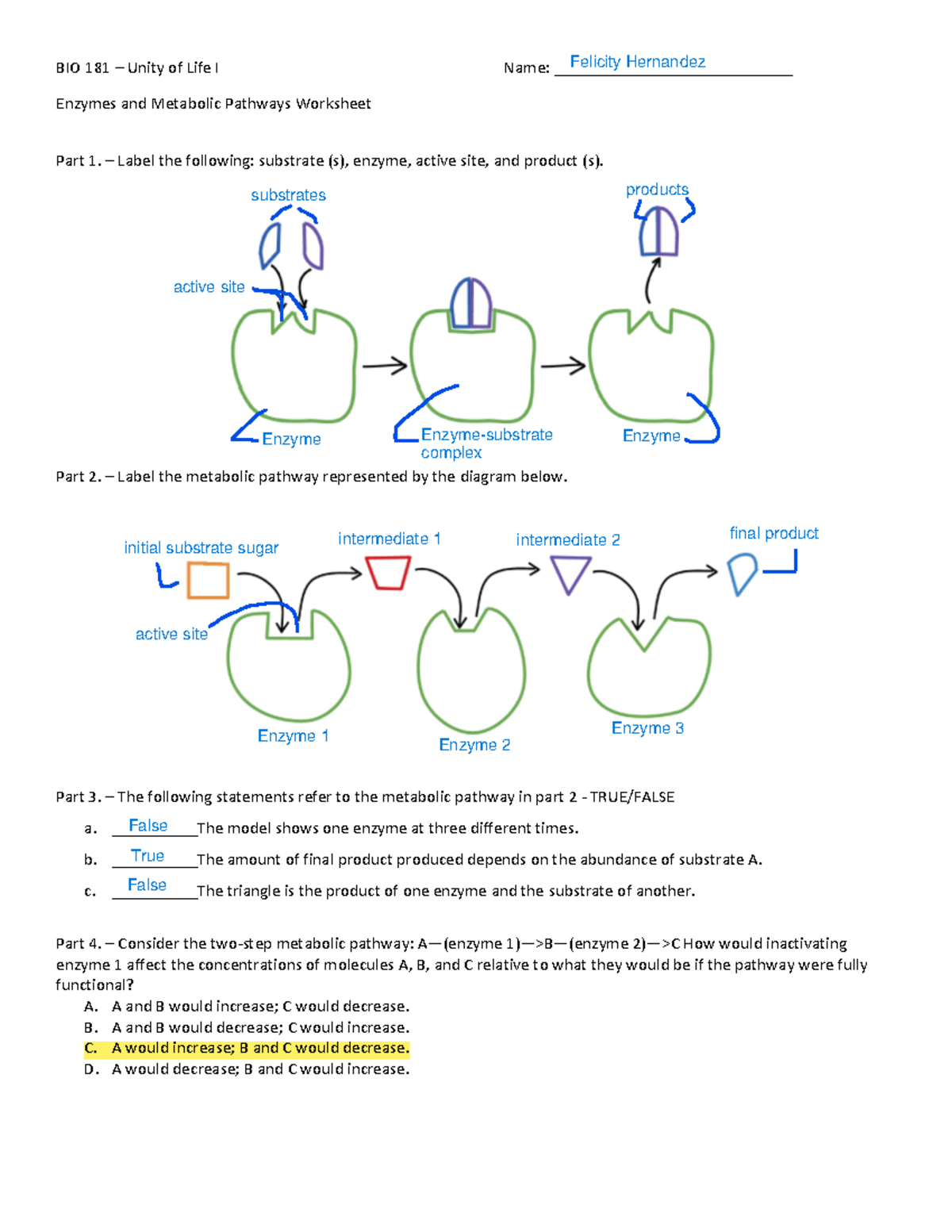 BIO 181 – Unity of Life I Name: Felicity Hernandez

Enzymes and Metabolic Pathways Worksheet

Part 1. – Label the following: substrate (s), enzyme, active site, and product (s).

substrates

products

active site

Enzyme

Enzyme-substrate complex

Enzyme

Part 2. – Label the metabolic pathway represented by the diagram below.

initial substrate sugar

intermediate 1

intermediate 2

final product

active site

Enzyme 1

Enzyme 2

Enzyme 3

Part 3. – The following statements refer to the metabolic pathway in part 2 - TRUE/FALSE

a. False The model shows one enzyme at three different times.

b. True The amount of final product produced depends on the abundance of substrate A.

c. False The triangle is the product of one enzyme and the substrate of another.

Part 4. – Consider the two-step metabolic pathway: A—(enzyme 1)—>B—(enzyme 2)—>C How would inactivating enzyme 1 affect the concentrations of molecules A, B, and C relative to what they would be if the pathway were fully functional?

A. A and B would increase; C would decrease.
B. A and B would decrease; C would increase.
C. A would increase; B and C would decrease.
D. A would decrease; B and C would increase.