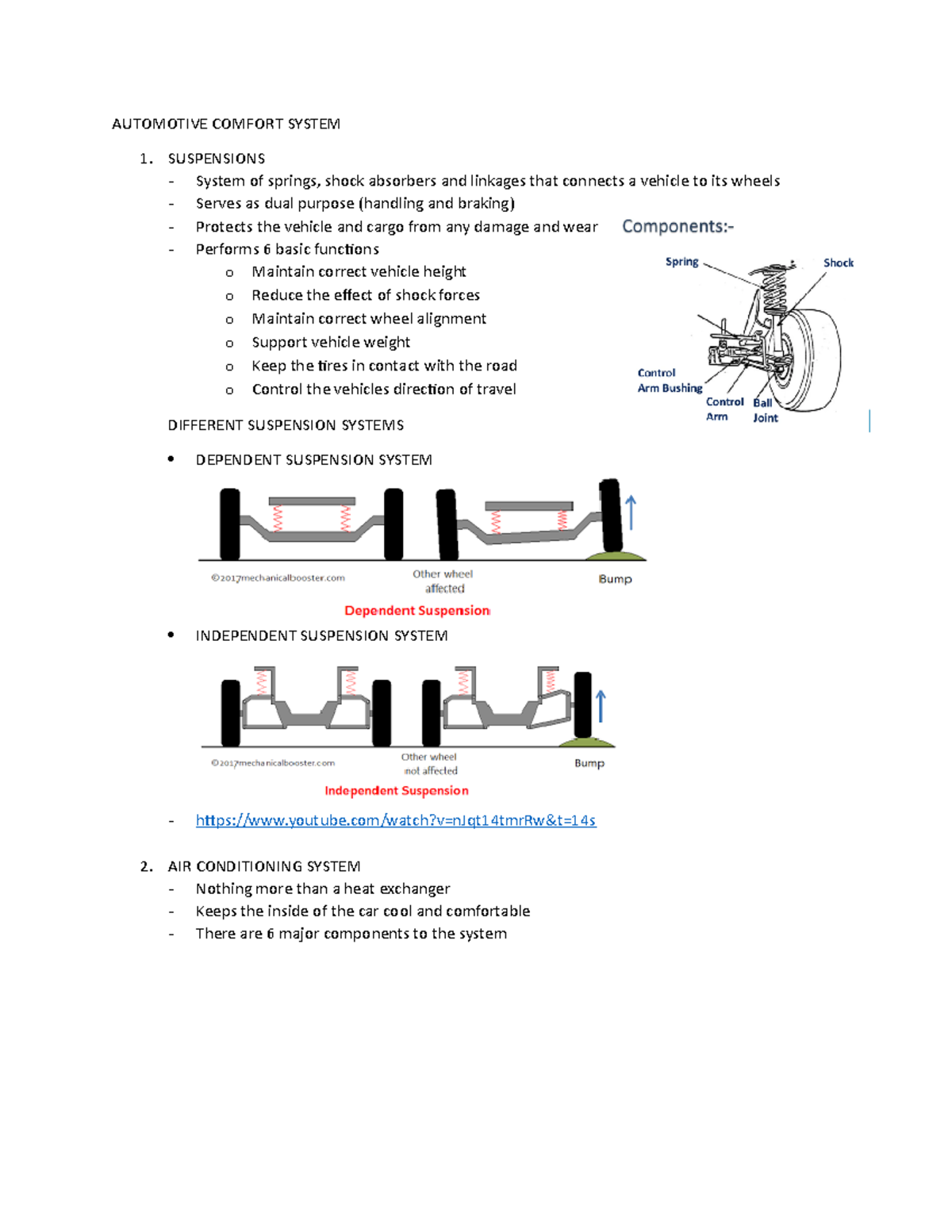 AUTOMOTIVE COMFORT SYSTEM

1. SUSPENSIONS
- System of springs, shock absorbers and linkages that connects a vehicle to its wheels
- Serves as dual purpose (handling and braking)
- Protects the vehicle and cargo from any damage and wear
- Performs 6 basic functions
  o Maintain correct vehicle height
  o Reduce the effect of shock forces
  o Maintain correct wheel alignment
  o Support vehicle weight
  o Keep the tires in contact with the road
  o Control the vehicles direction of travel

Components:-

Spring
Shock
Control Arm Bushing
Control Arm
Ball Joint

DIFFERENT SUSPENSION SYSTEMS

• DEPENDENT SUSPENSION SYSTEM

©2017mechanicalbooster.com
Other wheel affected
Bump
Dependent Suspension

• INDEPENDENT SUSPENSION SYSTEM

©2017mechanicalbooster.com
Other wheel not affected
Bump
Independent Suspension

- https://www.youtube.com/watch?v=nJqt14tmrRw&t=14s

2. AIR CONDITIONING SYSTEM
- Nothing more than a heat exchanger
- Keeps the inside of the car cool and comfortable
- There are 6 major components to the system