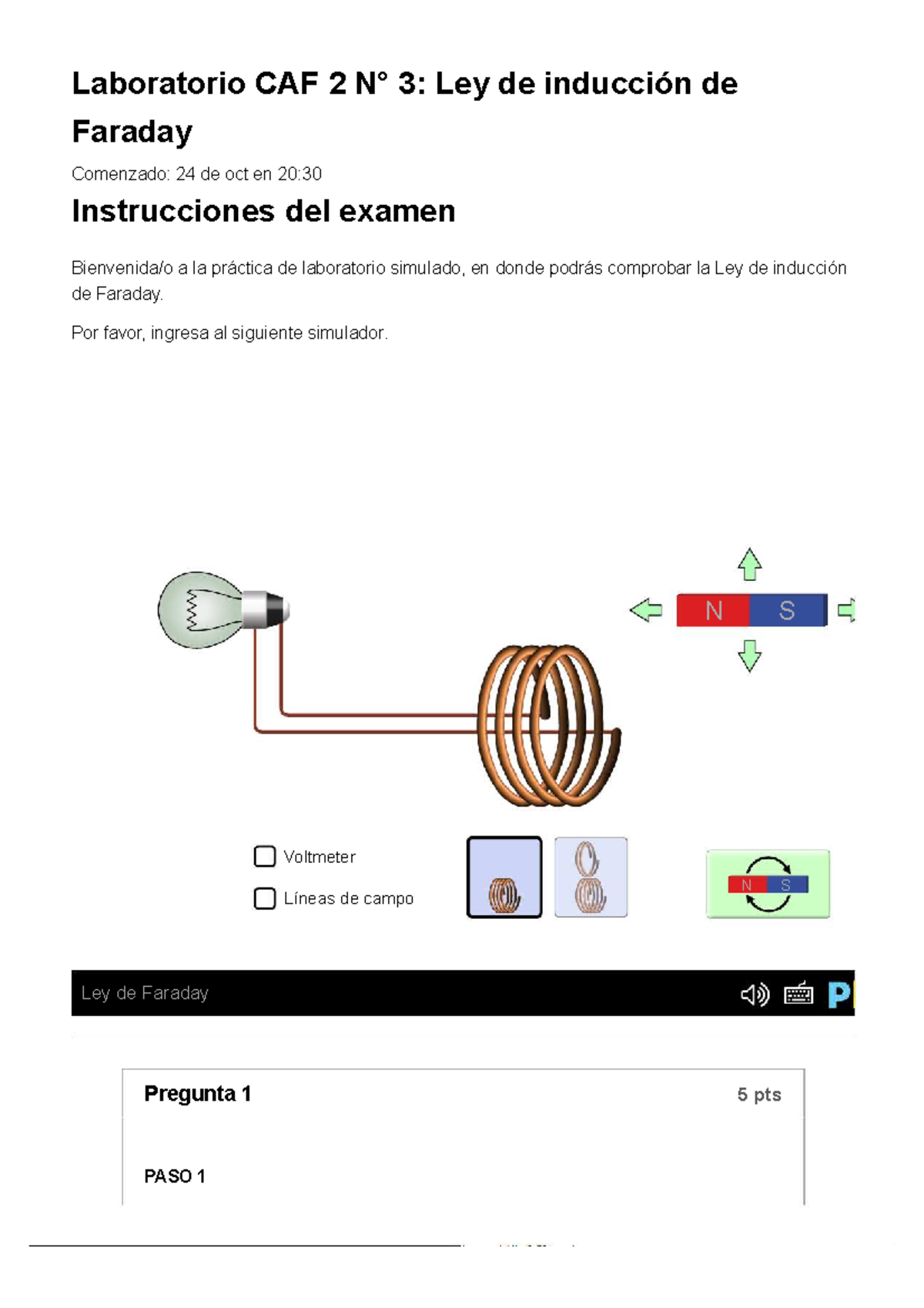 Laboratorio CAF 2 N° 3: Ley de inducción de Faraday

Comenzado: 24 de oct en 20:30

Instrucciones del examen

Bienvenida/o a la práctica de laboratorio simulado, en donde podrás comprobar la Ley de inducción de Faraday.

Por favor, ingresa al siguiente simulador.

N S

Voltmeter

Líneas de campo

N S

Ley de Faraday

P

Pregunta 1

5 pts

PASO 1