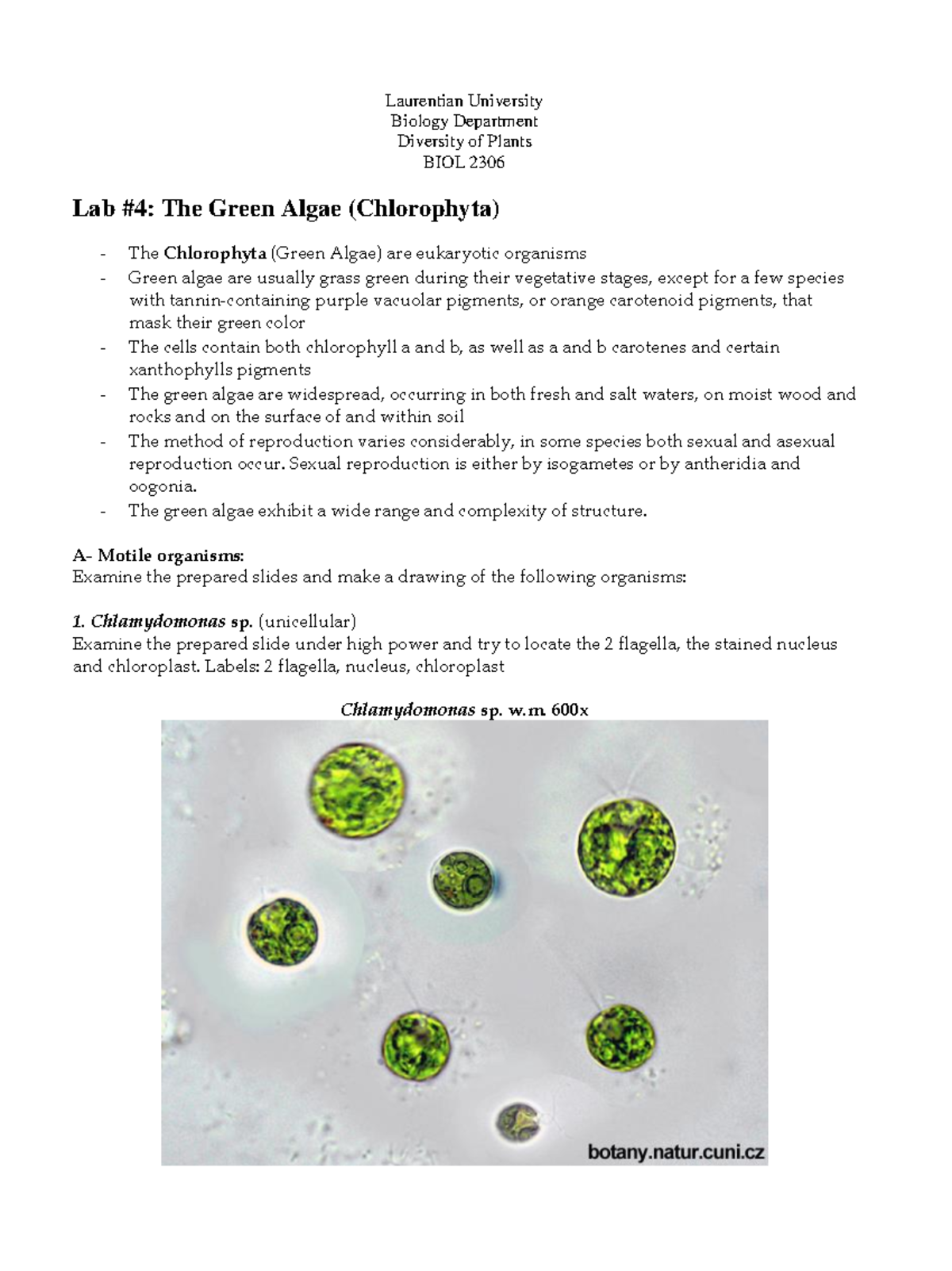 Laurentian University
Biology Department
Diversity of Plants
BIOL 2306

Lab #4: The Green Algae (Chlorophyta)

- The Chlorophyta (Green Algae) are eukaryotic organisms
- Green algae are usually grass green during their vegetative stages, except for a few species with tannin-containing purple vacuolar pigments, or orange carotenoid pigments, that mask their green color
- The cells contain both chlorophyll a and b, as well as a and b carotenes and certain xanthophylls pigments
- The green algae are widespread, occurring in both fresh and salt waters, on moist wood and rocks and on the surface of and within soil
- The method of reproduction varies considerably, in some species both sexual and asexual reproduction occur. Sexual reproduction is either by isogametes or by antheridia and oogonia.
- The green algae exhibit a wide range and complexity of structure.

A- Motile organisms:
Examine the prepared slides and make a drawing of the following organisms:

1. Chlamydomonas sp. (unicellular)
Examine the prepared slide under high power and try to locate the 2 flagella, the stained nucleus and chloroplast. Labels: 2 flagella, nucleus, chloroplast

Chlamydomonas sp. w.m. 600x

botany.natur.cuni.cz