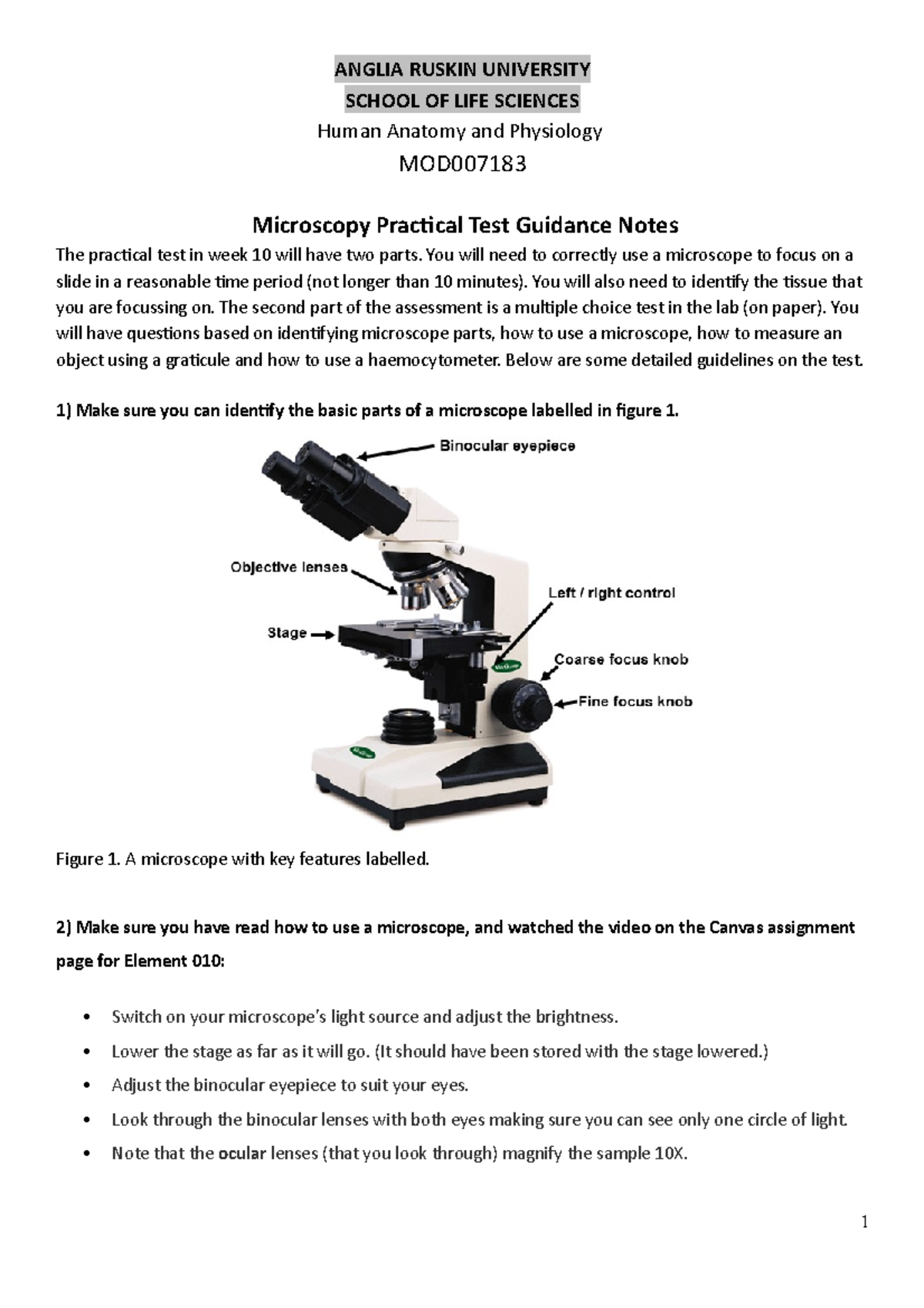 ANGLIA RUSKIN UNIVERSITY

SCHOOL OF LIFE SCIENCES

Human Anatomy and Physiology

MOD007183

Microscopy Practical Test Guidance Notes

The practical test in week 10 will have two parts. You will need to correctly use a microscope to focus on a slide in a reasonable time period (not longer than 10 minutes). You will also need to identify the tissue that you are focussing on. The second part of the assessment is a multiple choice test in the lab (on paper). You will have questions based on identifying microscope parts, how to use a microscope, how to measure an object using a graticule and how to use a haemocytometer. Below are some detailed guidelines on the test.

1) Make sure you can identify the basic parts of a microscope labelled in figure 1.

Binocular eyepiece

Objective lenses

Left / right control

Stage

Coarse focus knob

Fine focus knob

Figure 1. A microscope with key features labelled.

2) Make sure you have read how to use a microscope, and watched the video on the Canvas assignment page for Element 010:

• Switch on your microscope's light source and adjust the brightness.
• Lower the stage as far as it will go. (It should have been stored with the stage lowered.)
• Adjust the binocular eyepiece to suit your eyes.
• Look through the binocular lenses with both eyes making sure you can see only one circle of light.
• Note that the ocular lenses (that you look through) magnify the sample 10X.

1