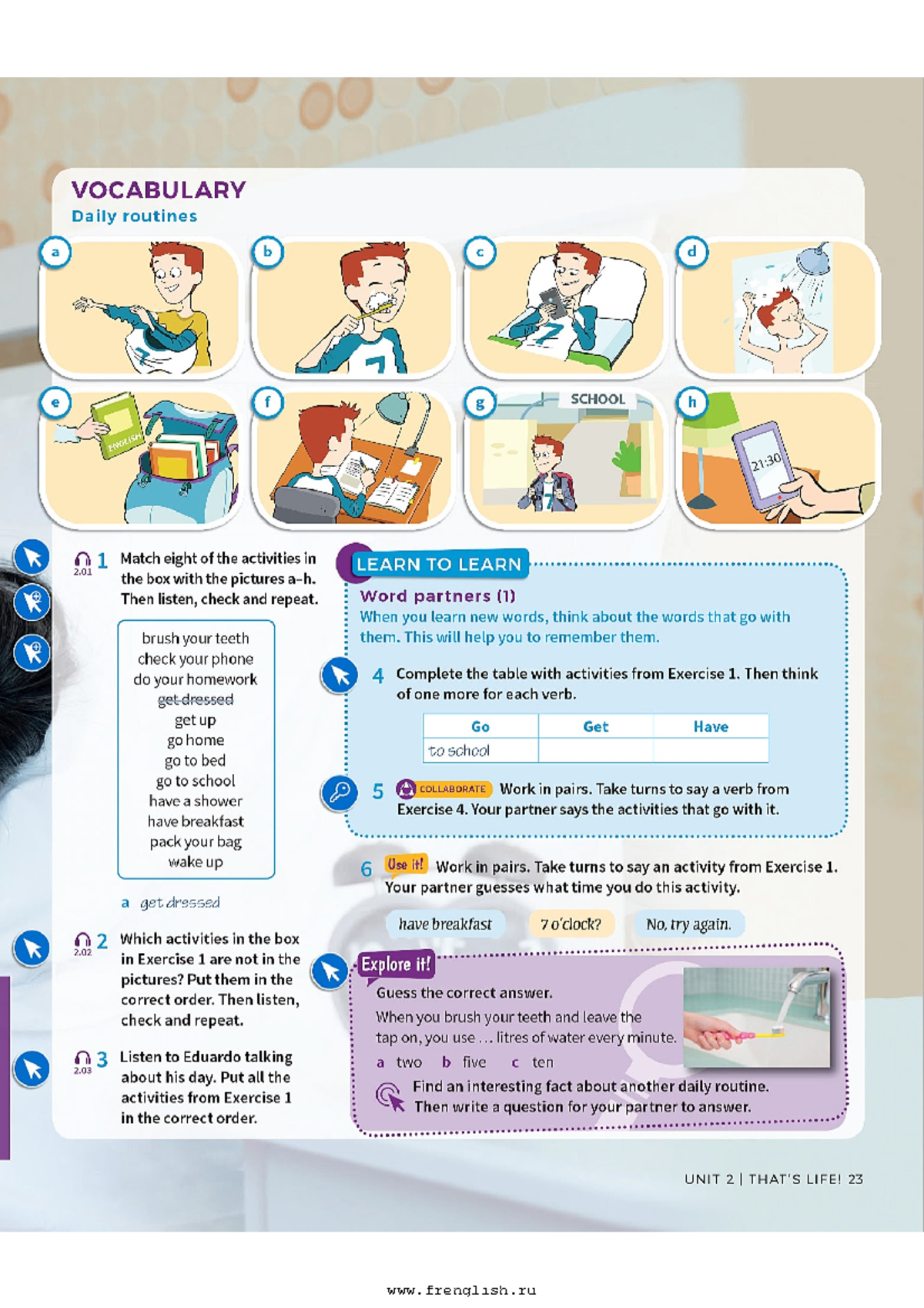 VOCABULARY
Daily routines

a b c d

e ENGLISH f g SCHOOL h 21:30

2.01 1 Match eight of the activities in the box with the pictures a–h. Then listen, check and repeat.

brush your teeth
check your phone
do your homework
get dressed
get up
go home
go to bed
go to school
have a shower
have breakfast
pack your bag
wake up

a get dressed

2.02 2 Which activities in the box in Exercise 1 are not in the pictures? Put them in the correct order. Then listen, check and repeat.

2.03 3 Listen to Eduardo talking about his day. Put all the activities from Exercise 1 in the correct order.

LEARN TO LEARN
Word partners (1)
When you learn new words, think about the words that go with them. This will help you to remember them.

4 Complete the table with activities from Exercise 1. Then think of one more for each verb.

| Go | Get | Have |
|---|---|---|
| to school | | |

5 COLLABORATE Work in pairs. Take turns to say a verb from Exercise 4. Your partner says the activities that go with it.

6 Use it! Work in pairs. Take turns to say an activity from Exercise 1. Your partner guesses what time you do this activity.

have breakfast
7 o'clock?
No, try again.

Explore it!
Guess the correct answer.
When you brush your teeth and leave the tap on, you use … litres of water every minute.
a two b five c ten
Find an interesting fact about another daily routine. Then write a question for your partner to answer.

UNIT 2 | THAT'S LIFE! 23

www.frenglish.ru