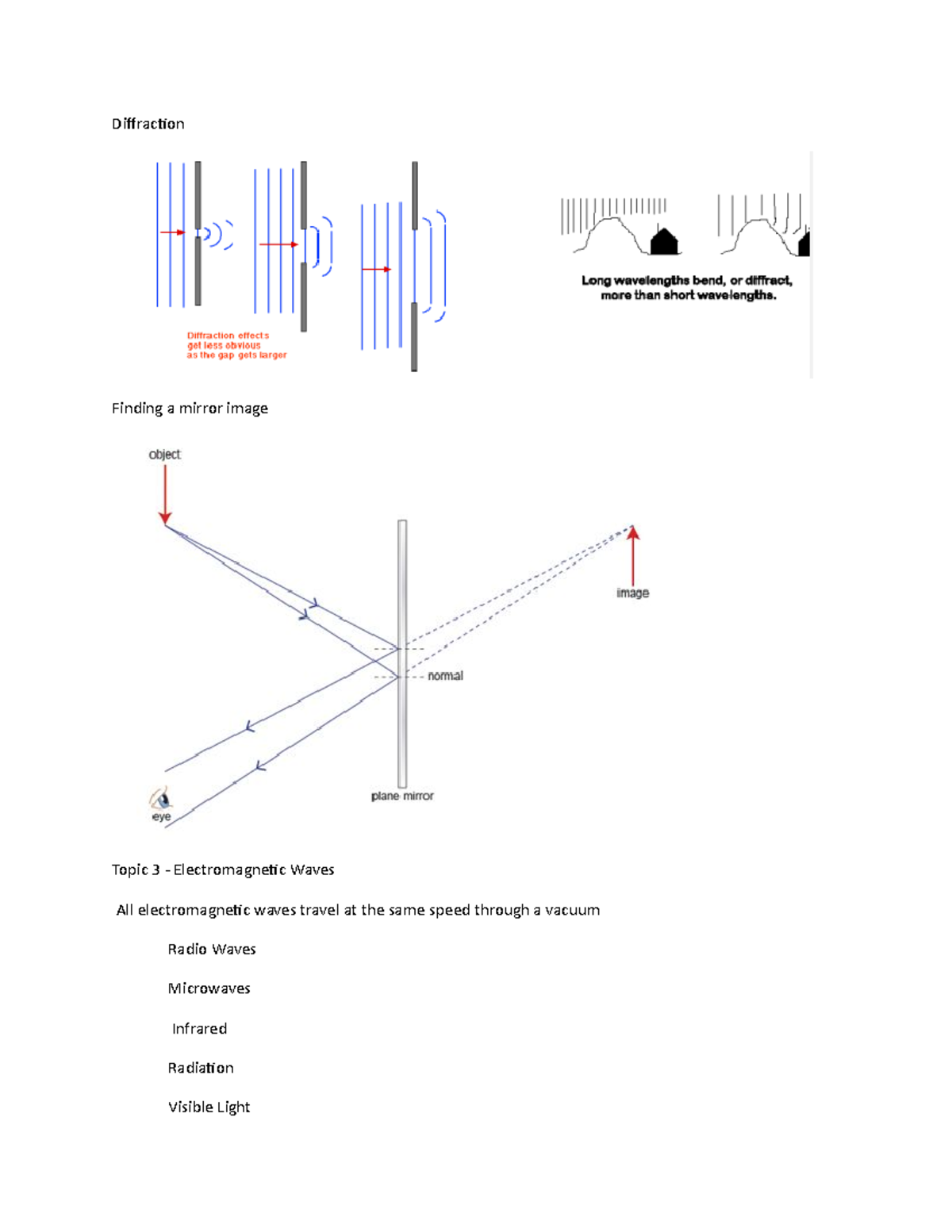 Diffraction

Diffraction effects get less obvious as the gap gets larger

Long wavelengths bend, or diffract, more than short wavelengths.

Finding a mirror image

object

image

normal

plane mirror

eye

Topic 3 - Electromagnetic Waves

All electromagnetic waves travel at the same speed through a vacuum

Radio Waves

Microwaves

Infrared

Radiation

Visible Light