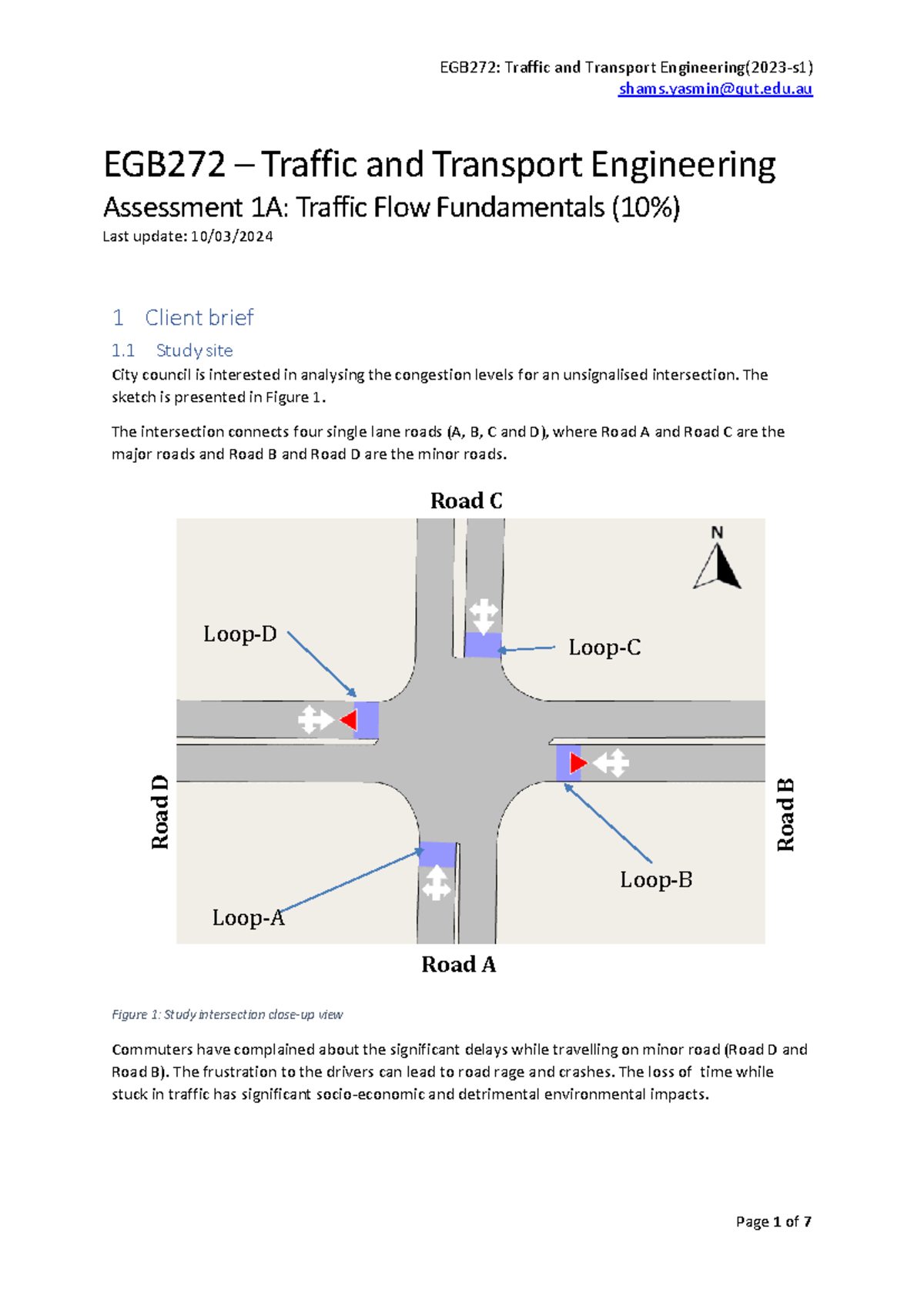 EGB272: Traffic and Transport Engineering(2023-s1)
shams.yasmin@qut.edu.au

EGB272 – Traffic and Transport Engineering
Assessment 1A: Traffic Flow Fundamentals (10%)
Last update: 10/03/2024

1 Client brief
1.1 Study site
City council is interested in analysing the congestion levels for an unsignalised intersection. The sketch is presented in Figure 1.

The intersection connects four single lane roads (A, B, C and D), where Road A and Road C are the major roads and Road B and Road D are the minor roads.

Road C
N
Loop-D
Loop-C
Road D
Road B
Loop-B
Loop-A
Road A

Figure 1: Study intersection close-up view

Commuters have complained about the significant delays while travelling on minor road (Road D and Road B). The frustration to the drivers can lead to road rage and crashes. The loss of time while stuck in traffic has significant socio-economic and detrimental environmental impacts.

Page 1 of 7