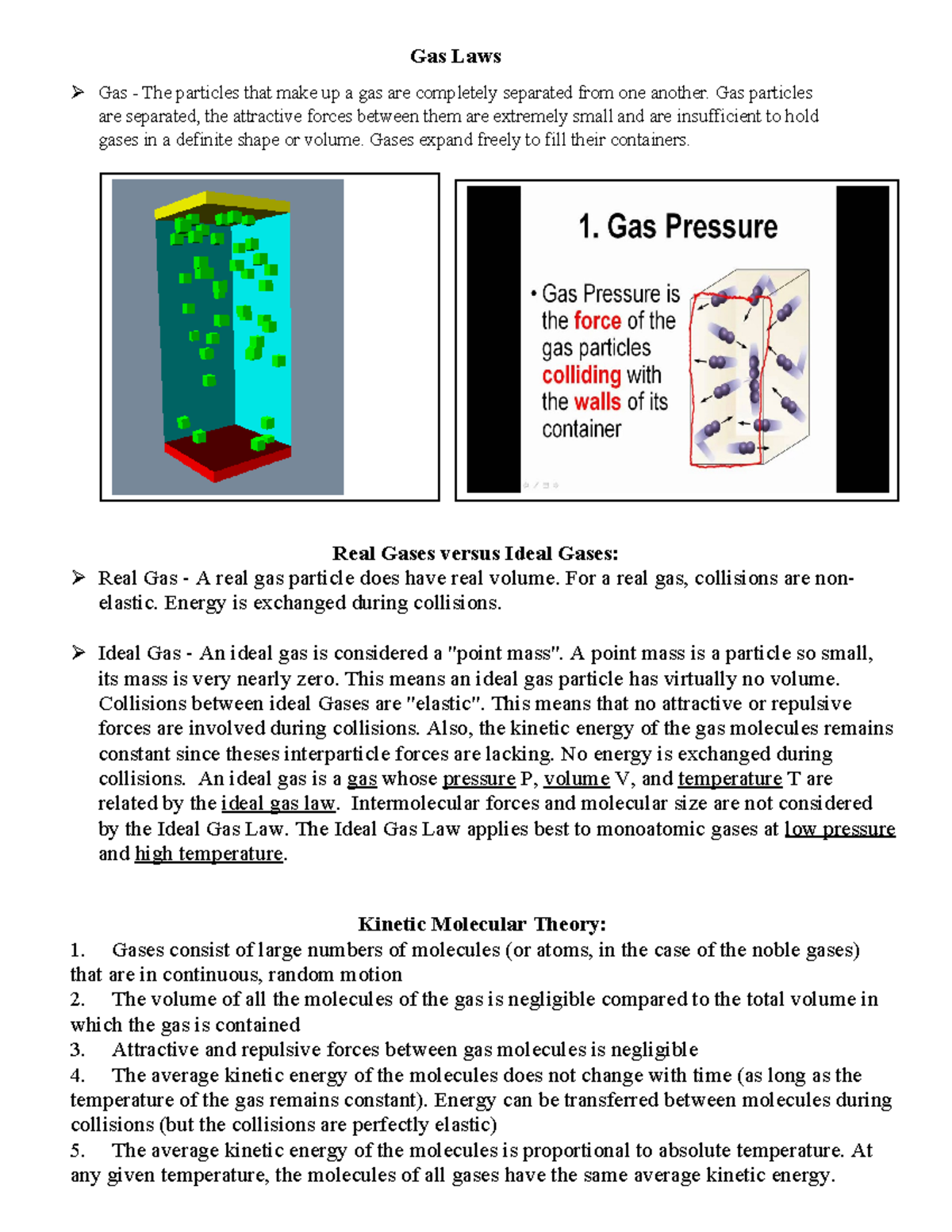 Gas Laws

➢ Gas - The particles that make up a gas are completely separated from one another. Gas particles are separated, the attractive forces between them are extremely small and are insufficient to hold gases in a definite shape or volume. Gases expand freely to fill their containers.

1. Gas Pressure

• Gas Pressure is the force of the gas particles colliding with the walls of its container

Real Gases versus Ideal Gases:

➢ Real Gas - A real gas particle does have real volume. For a real gas, collisions are non-elastic. Energy is exchanged during collisions.

➢ Ideal Gas - An ideal gas is considered a "point mass". A point mass is a particle so small, its mass is very nearly zero. This means an ideal gas particle has virtually no volume. Collisions between ideal Gases are "elastic". This means that no attractive or repulsive forces are involved during collisions. Also, the kinetic energy of the gas molecules remains constant since theses interparticle forces are lacking. No energy is exchanged during collisions. An ideal gas is a gas whose pressure P, volume V, and temperature T are related by the ideal gas law. Intermolecular forces and molecular size are not considered by the Ideal Gas Law. The Ideal Gas Law applies best to monoatomic gases at low pressure and high temperature.

Kinetic Molecular Theory:
1. Gases consist of large numbers of molecules (or atoms, in the case of the noble gases) that are in continuous, random motion
2. The volume of all the molecules of the gas is negligible compared to the total volume in which the gas is contained
3. Attractive and repulsive forces between gas molecules is negligible
4. The average kinetic energy of the molecules does not change with time (as long as the temperature of the gas remains constant). Energy can be transferred between molecules during collisions (but the collisions are perfectly elastic)
5. The average kinetic energy of the molecules is proportional to absolute temperature. At any given temperature, the molecules of all gases have the same average kinetic energy.