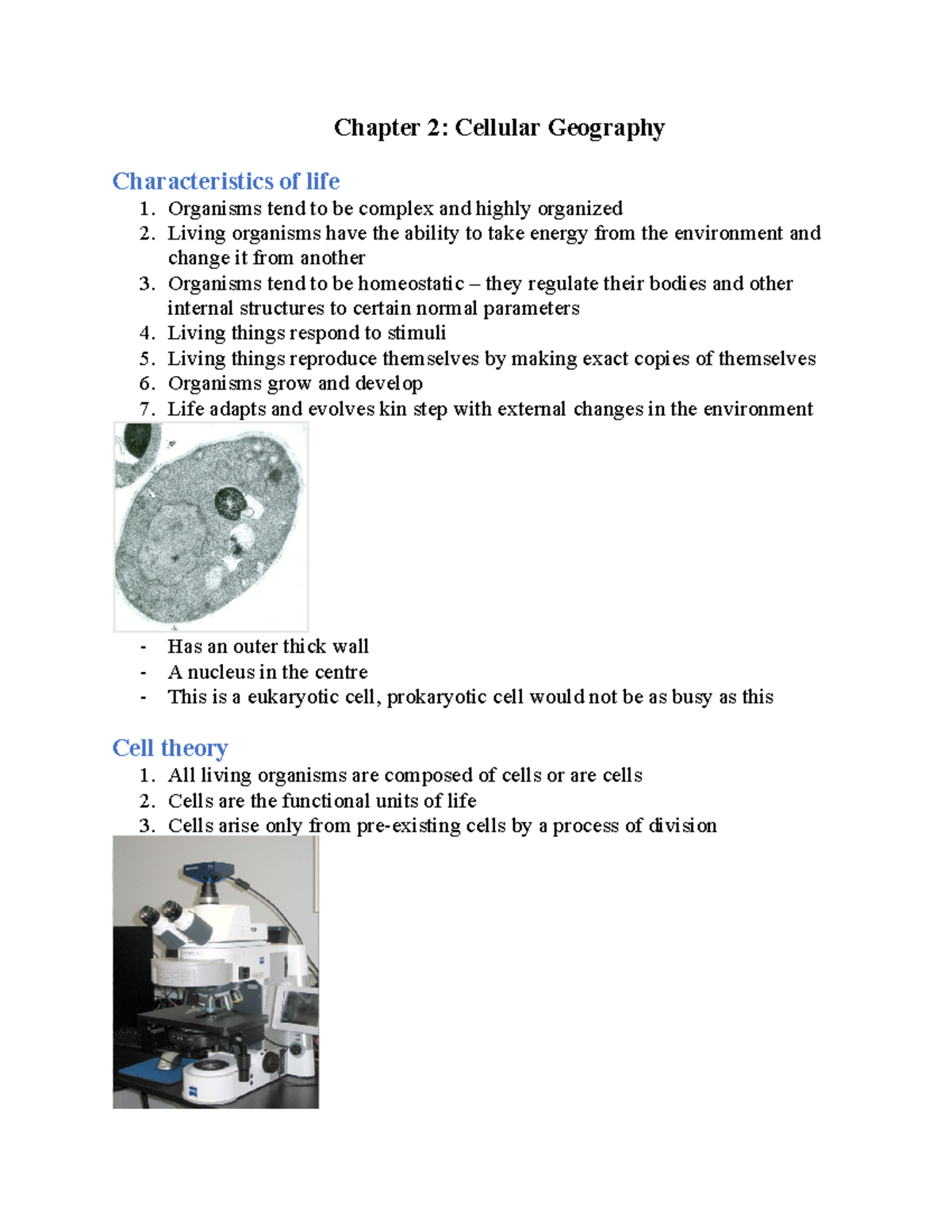 Chapter 2: Cellular Geography

Characteristics of life

1. Organisms tend to be complex and highly organized
2. Living organisms have the ability to take energy from the environment and change it from another
3. Organisms tend to be homeostatic – they regulate their bodies and other internal structures to certain normal parameters
4. Living things respond to stimuli
5. Living things reproduce themselves by making exact copies of themselves
6. Organisms grow and develop
7. Life adapts and evolves kin step with external changes in the environment

- Has an outer thick wall
- A nucleus in the centre
- This is a eukaryotic cell, prokaryotic cell would not be as busy as this

Cell theory

1. All living organisms are composed of cells or are cells
2. Cells are the functional units of life
3. Cells arise only from pre-existing cells by a process of division