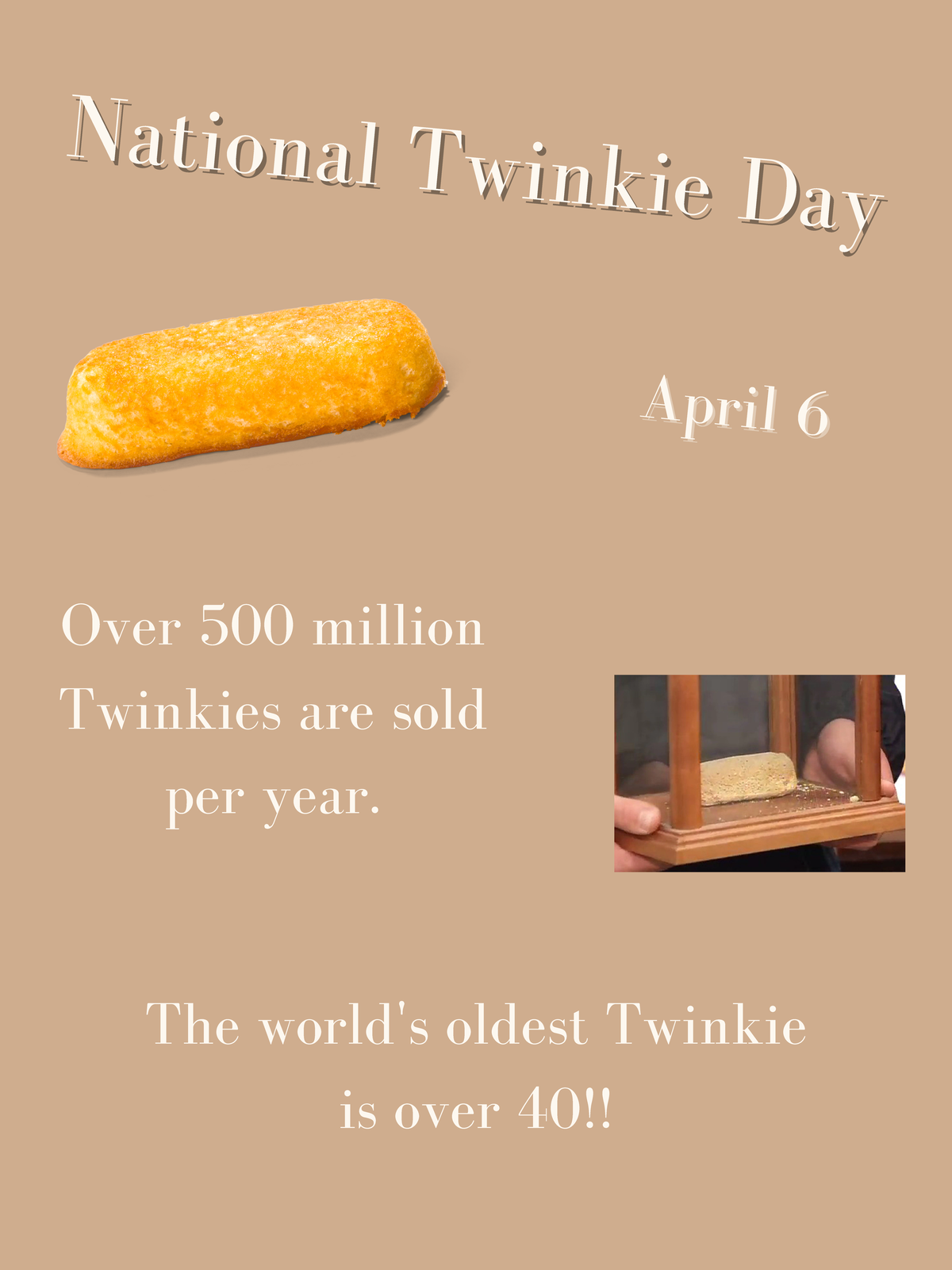 National Twinkie Day

April 6

Over 500 million Twinkies are sold per year.

The world's oldest Twinkie is over 40!!