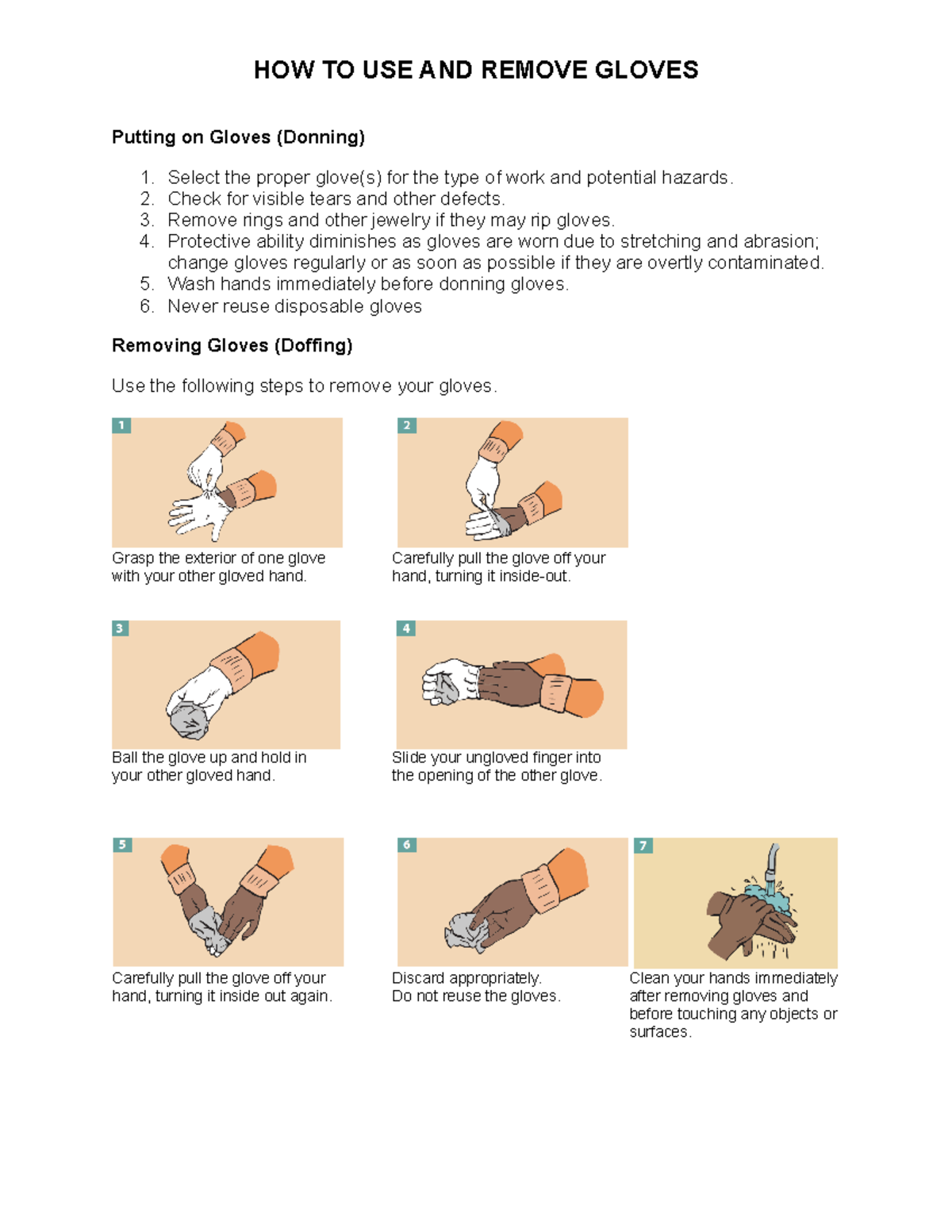 HOW TO USE AND REMOVE GLOVES

Putting on Gloves (Donning)

1. Select the proper glove(s) for the type of work and potential hazards.
2. Check for visible tears and other defects.
3. Remove rings and other jewelry if they may rip gloves.
4. Protective ability diminishes as gloves are worn due to stretching and abrasion; change gloves regularly or as soon as possible if they are overtly contaminated.
5. Wash hands immediately before donning gloves.
6. Never reuse disposable gloves

Removing Gloves (Doffing)

Use the following steps to remove your gloves.

1
Grasp the exterior of one glove with your other gloved hand.

2
Carefully pull the glove off your hand, turning it inside-out.

3
Ball the glove up and hold in your other gloved hand.

4
Slide your ungloved finger into the opening of the other glove.

5
Carefully pull the glove off your hand, turning it inside out again.

6
Discard appropriately.
Do not reuse the gloves.

7
Clean your hands immediately after removing gloves and before touching any objects or surfaces.