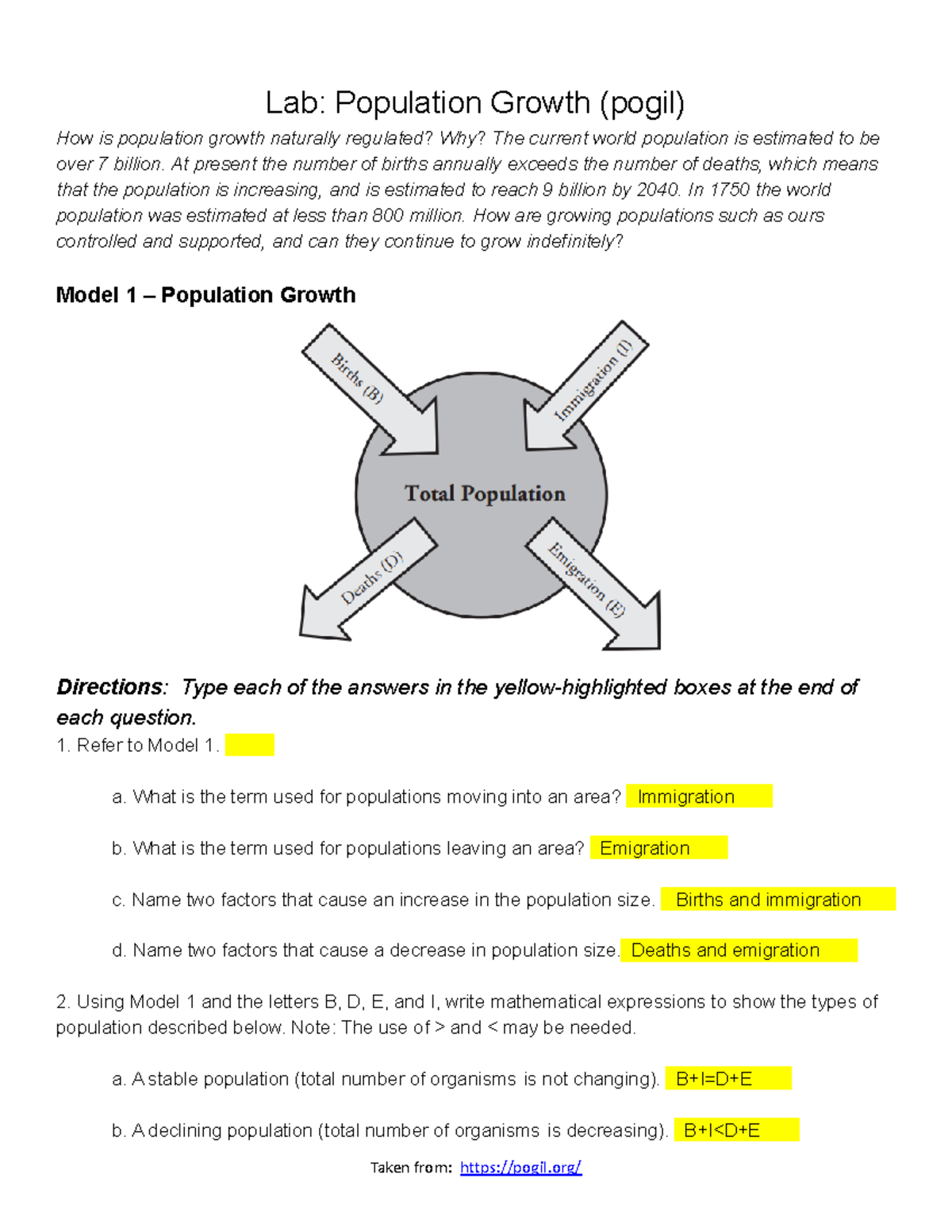 Lab: Population Growth (pogil)

How is population growth naturally regulated? Why? The current world population is estimated to be over 7 billion. At present the number of births annually exceeds the number of deaths, which means that the population is increasing, and is estimated to reach 9 billion by 2040. In 1750 the world population was estimated at less than 800 million. How are growing populations such as ours controlled and supported, and can they continue to grow indefinitely?

Model 1 – Population Growth

Births (B)

Immigration (I)

Total Population

Deaths (D)

Emigration (E)

Directions: Type each of the answers in the yellow-highlighted boxes at the end of each question.

1. Refer to Model 1.

a. What is the term used for populations moving into an area? Immigration

b. What is the term used for populations leaving an area? Emigration

c. Name two factors that cause an increase in the population size. Births and immigration

d. Name two factors that cause a decrease in population size. Deaths and emigration

2. Using Model 1 and the letters B, D, E, and I, write mathematical expressions to show the types of population described below. Note: The use of > and < may be needed.

a. A stable population (total number of organisms is not changing). B+I=D+E

b. A declining population (total number of organisms is decreasing). B+I<D+E

Taken from: https://pogil.org/