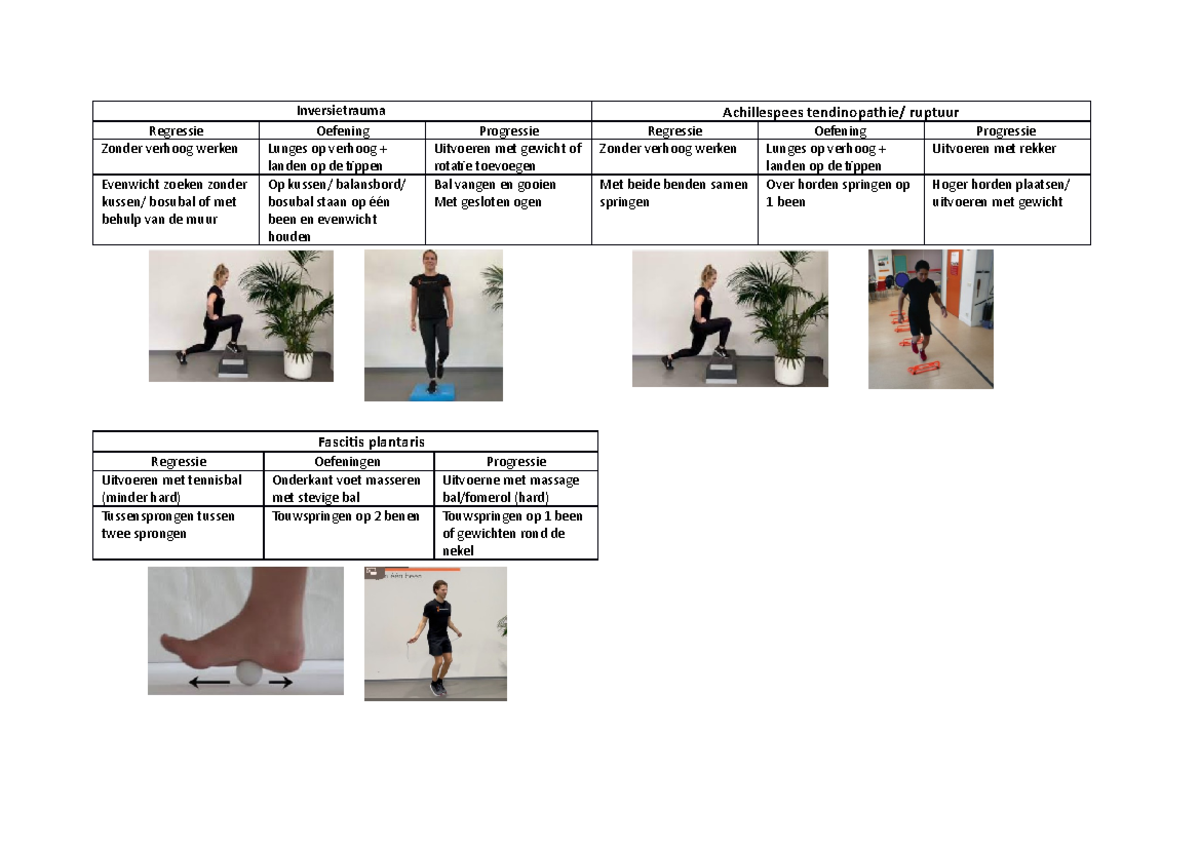 | Inversietrauma | | | Achillespees tendinopathie/ ruptuur | | |
|---|---|---|---|---|---|
| Regressie | Oefening | Progressie | Regressie | Oefening | Progressie |
| Zonder verhoog werken | Lunges op verhoog + landen op de tippen | Uitvoeren met gewicht of rotatie toevoegen | Zonder verhoog werken | Lunges op verhoog + landen op de tippen | Uitvoeren met rekker |
| Evenwicht zoeken zonder kussen/ bosubal of met behulp van de muur | Op kussen/ balansbord/ bosubal staan op één been en evenwicht houden | Bal vangen en gooien Met gesloten ogen | Met beide benden samen springen | Over horden springen op 1 been | Hoger horden plaatsen/ uitvoeren met gewicht |

| Fascitis plantaris | | |
|---|---|---|
| Regressie | Oefeningen | Progressie |
| Uitvoeren met tennisbal (minder hard) | Onderkant voet masseren met stevige bal | Uitvoerne met massage bal/fomerol (hard) |
| Tussensprongen tussen twee sprongen | Touwspringen op 2 benen | Touwspringen op 1 been of gewichten rond de nekel |