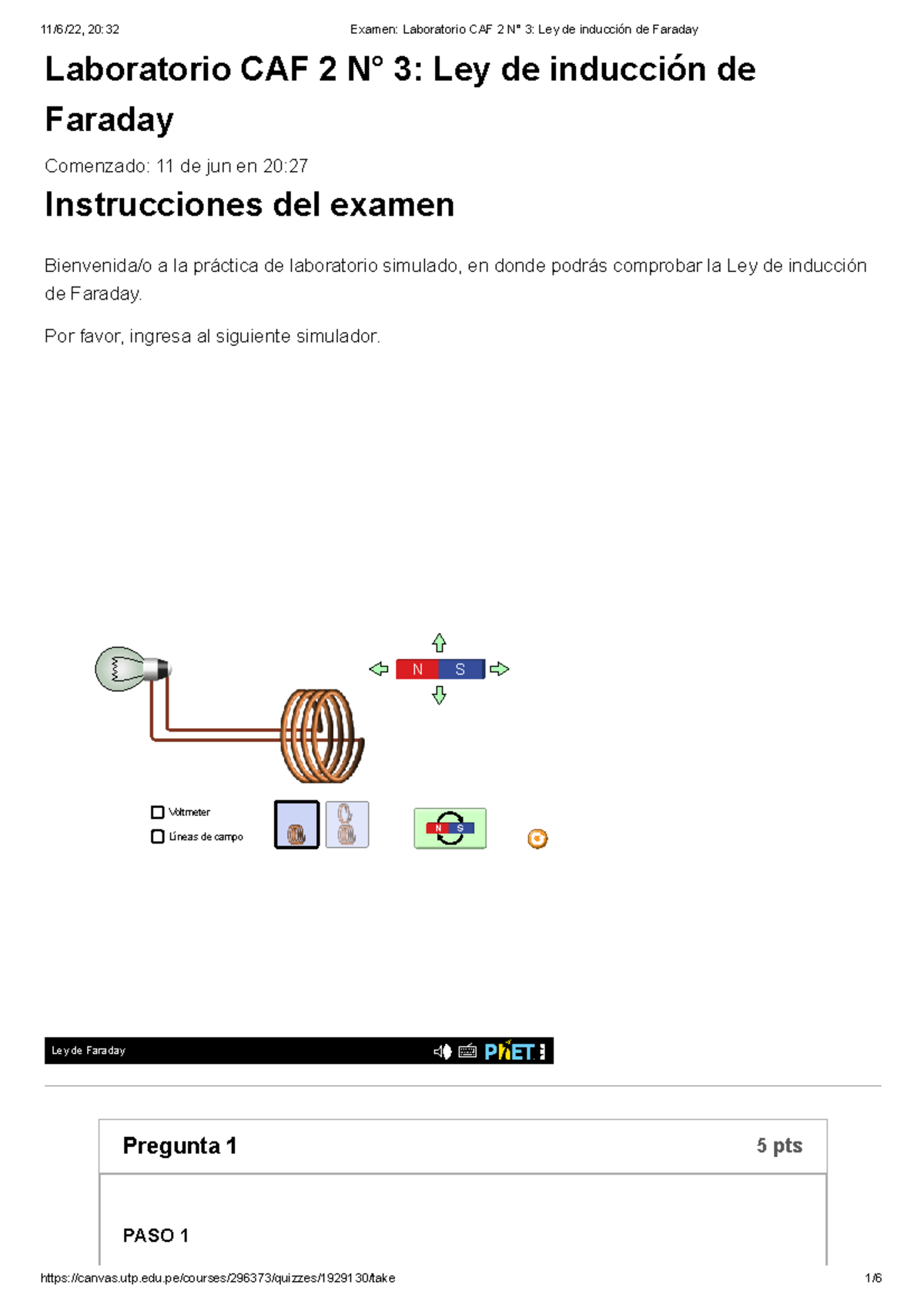 11/6/22, 20:32 Examen: Laboratorio CAF 2 N° 3: Ley de inducción de Faraday

Laboratorio CAF 2 N° 3: Ley de inducción de Faraday

Comenzado: 11 de jun en 20:27

Instrucciones del examen

Bienvenida/o a la práctica de laboratorio simulado, en donde podrás comprobar la Ley de inducción de Faraday.

Por favor, ingresa al siguiente simulador.

N S

Voltmeter
Líneas de campo

N S

Ley de Faraday PhET

Pregunta 1 5 pts

PASO 1

https://canvas.utp.edu.pe/courses/296373/quizzes/1929130/take 1/6