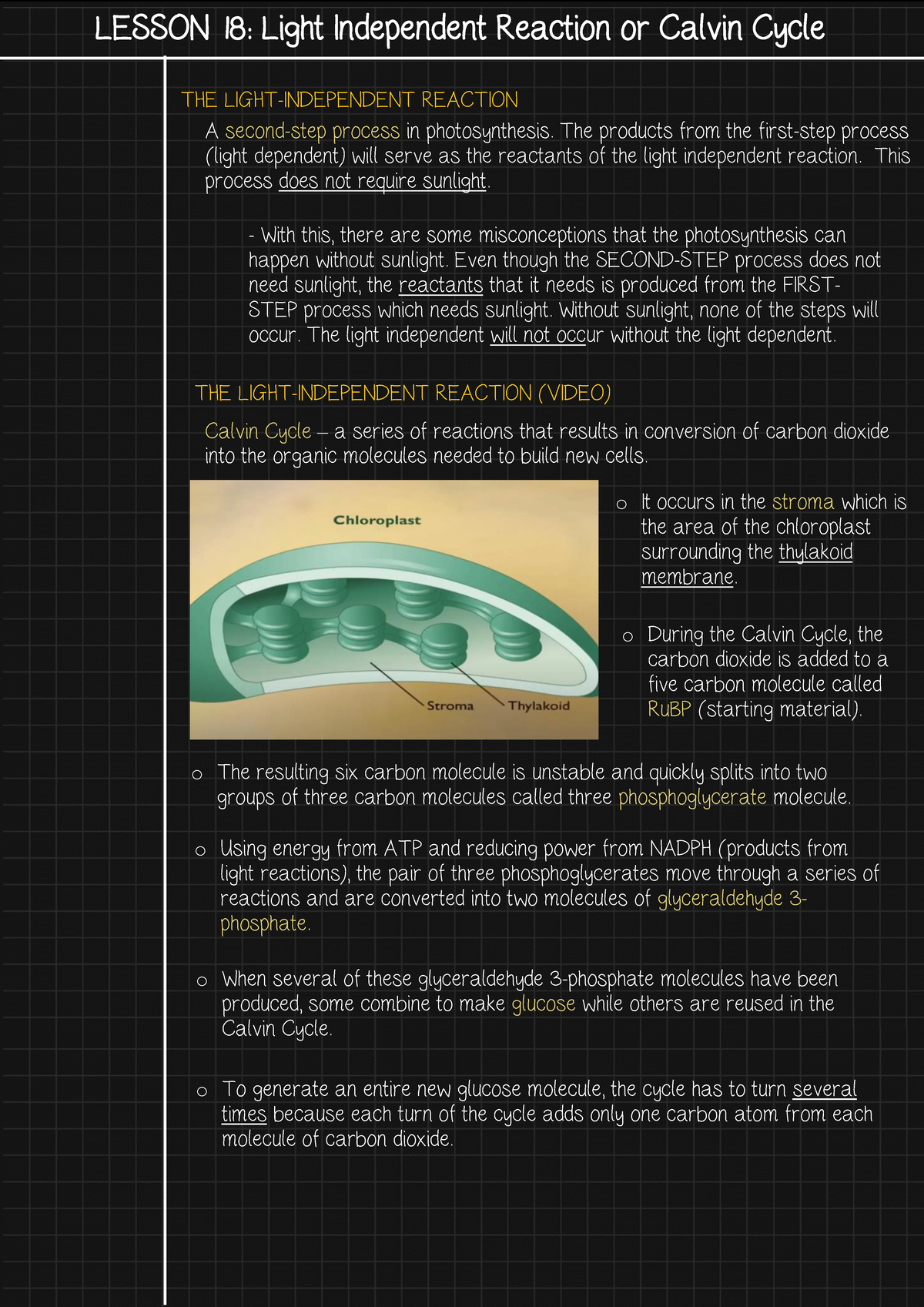 LESSON 18: Light Independent Reaction or Calvin Cycle

THE LIGHT-INDEPENDENT REACTION

A second-step process in photosynthesis. The products from the first-step process (light dependent) will serve as the reactants of the light independent reaction. This process does not require sunlight.

- With this, there are some misconceptions that the photosynthesis can happen without sunlight. Even though the SECOND-STEP process does not need sunlight, the reactants that it needs is produced from the FIRST-STEP process which needs sunlight. Without sunlight, none of the steps will occur. The light independent will not occur without the light dependent.

THE LIGHT-INDEPENDENT REACTION (VIDEO)

Calvin Cycle – a series of reactions that results in conversion of carbon dioxide into the organic molecules needed to build new cells.

Chloroplast

Stroma

Thylakoid

o It occurs in the stroma which is the area of the chloroplast surrounding the thylakoid membrane.

o During the Calvin Cycle, the carbon dioxide is added to a five carbon molecule called RuBP (starting material).

o The resulting six carbon molecule is unstable and quickly splits into two groups of three carbon molecules called three phosphoglycerate molecule.

o Using energy from ATP and reducing power from NADPH (products from light reactions), the pair of three phosphoglycerates move through a series of reactions and are converted into two molecules of glyceraldehyde 3-phosphate.

o When several of these glyceraldehyde 3-phosphate molecules have been produced, some combine to make glucose while others are reused in the Calvin Cycle.

o To generate an entire new glucose molecule, the cycle has to turn several times because each turn of the cycle adds only one carbon atom from each molecule of carbon dioxide.