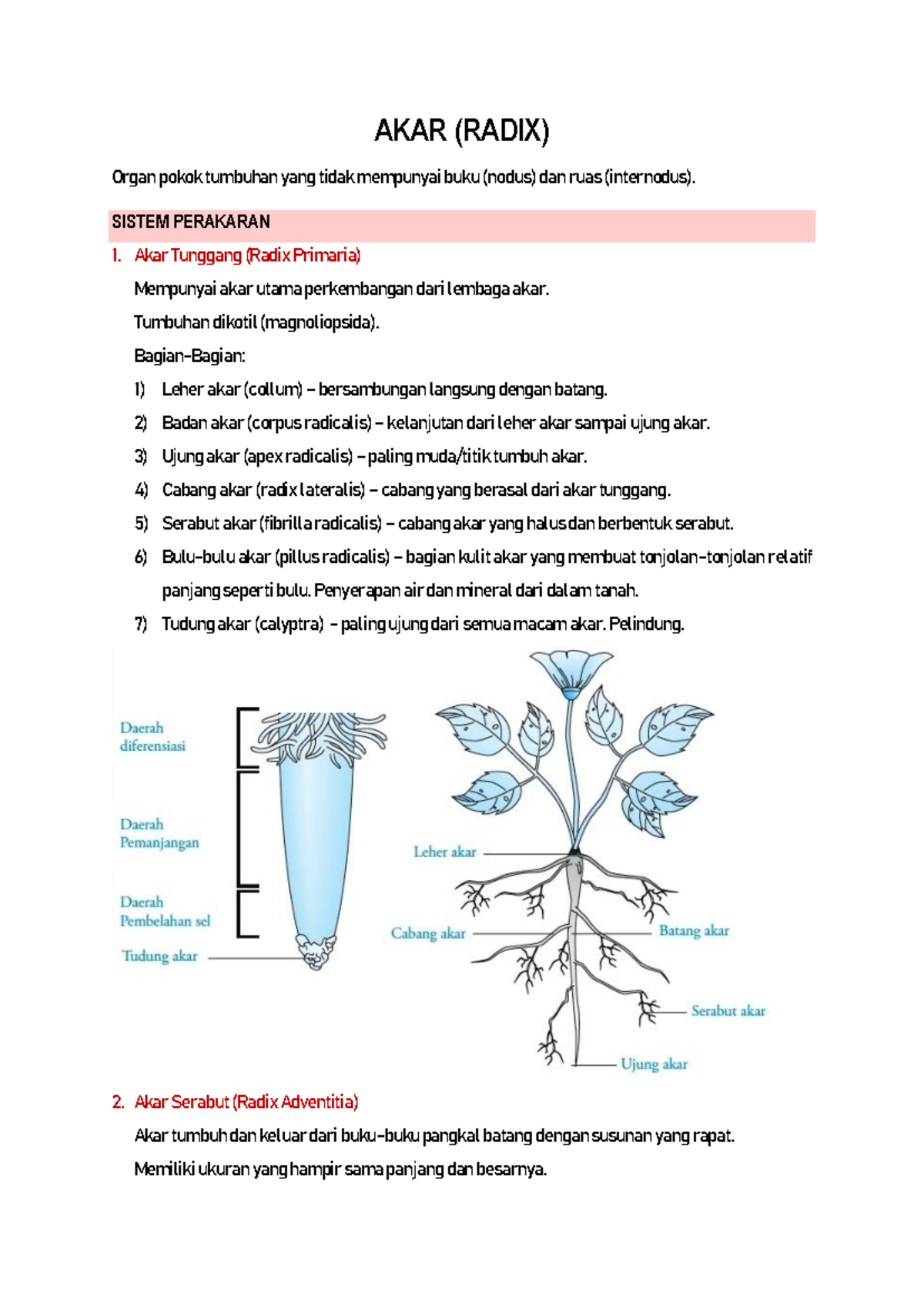 AKAR (RADIX)

Organ pokok tumbuhan yang tidak mempunyai buku (nodus) dan ruas (internodus).

SISTEM PERAKARAN

1. Akar Tunggang (Radix Primaria)

Mempunyai akar utama perkembangan dari lembaga akar.

Tumbuhan dikotil (magnoliopsida).

Bagian-Bagian:

1) Leher akar (collum) – bersambungan langsung dengan batang.

2) Badan akar (corpus radicalis) – kelanjutan dari leher akar sampai ujung akar.

3) Ujung akar (apex radicalis) – paling muda/titik tumbuh akar.

4) Cabang akar (radix lateralis) – cabang yang berasal dari akar tunggang.

5) Serabut akar (fibrilla radicalis) – cabang akar yang halus dan berbentuk serabut.

6) Bulu-bulu akar (pillus radicalis) – bagian kulit akar yang membuat tonjolan-tonjolan relatif panjang seperti bulu. Penyerapan air dan mineral dari dalam tanah.

7) Tudung akar (calyptra) – paling ujung dari semua macam akar. Pelindung.

Daerah diferensiasi

Daerah Pemanjangan

Daerah Pembelahan sel

Tudung akar

Leher akar

Cabang akar

Batang akar

Serabut akar

Ujung akar

2. Akar Serabut (Radix Adventitia)

Akar tumbuh dan keluar dari buku-buku pangkal batang dengan susunan yang rapat.

Memiliki ukuran yang hampir sama panjang dan besarnya.