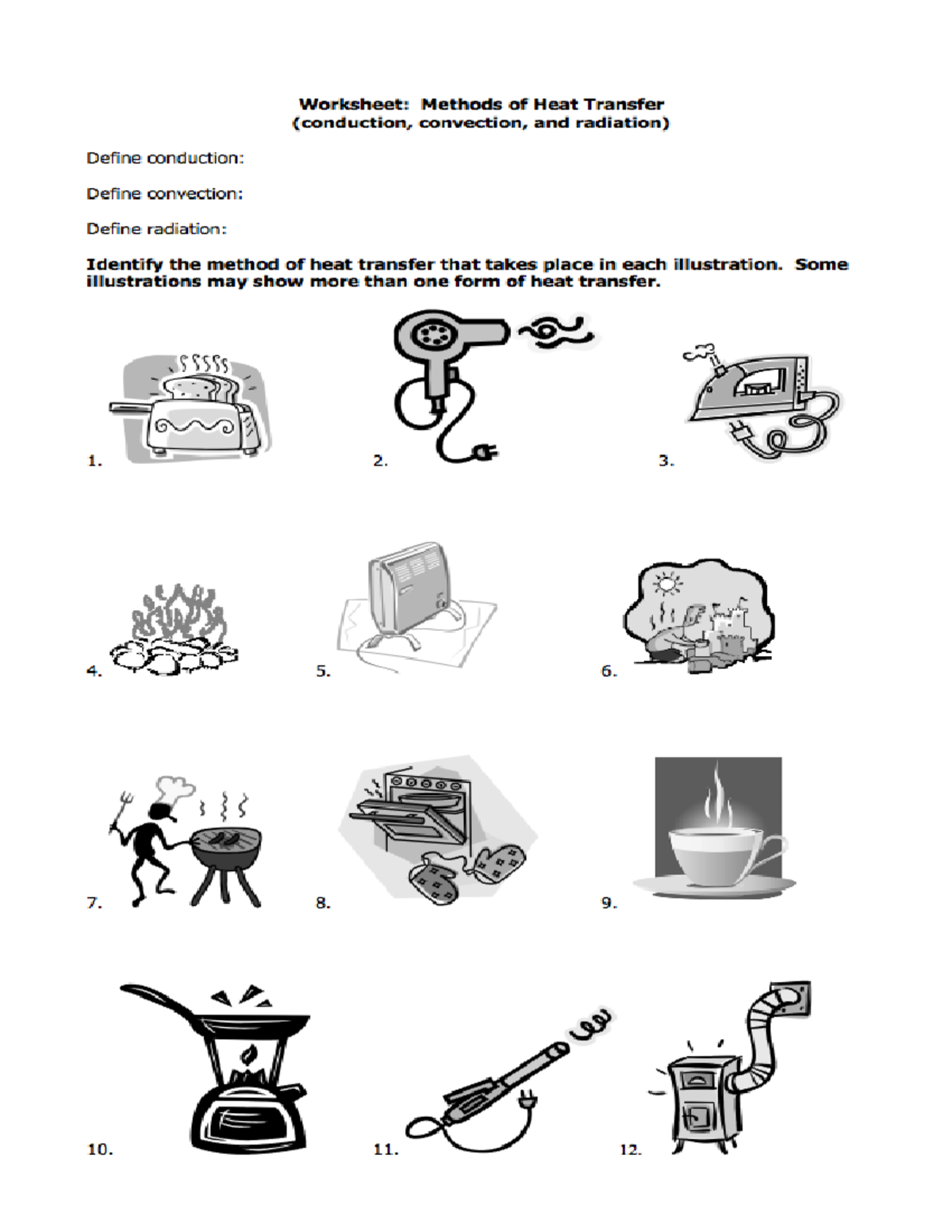 Worksheet: Methods of Heat Transfer
(conduction, convection, and radiation)

Define conduction:

Define convection:

Define radiation:

Identify the method of heat transfer that takes place in each illustration. Some illustrations may show more than one form of heat transfer.

1.

2.

3.

4.

5.

6.

7.

8.

9.

10.

11.

12.