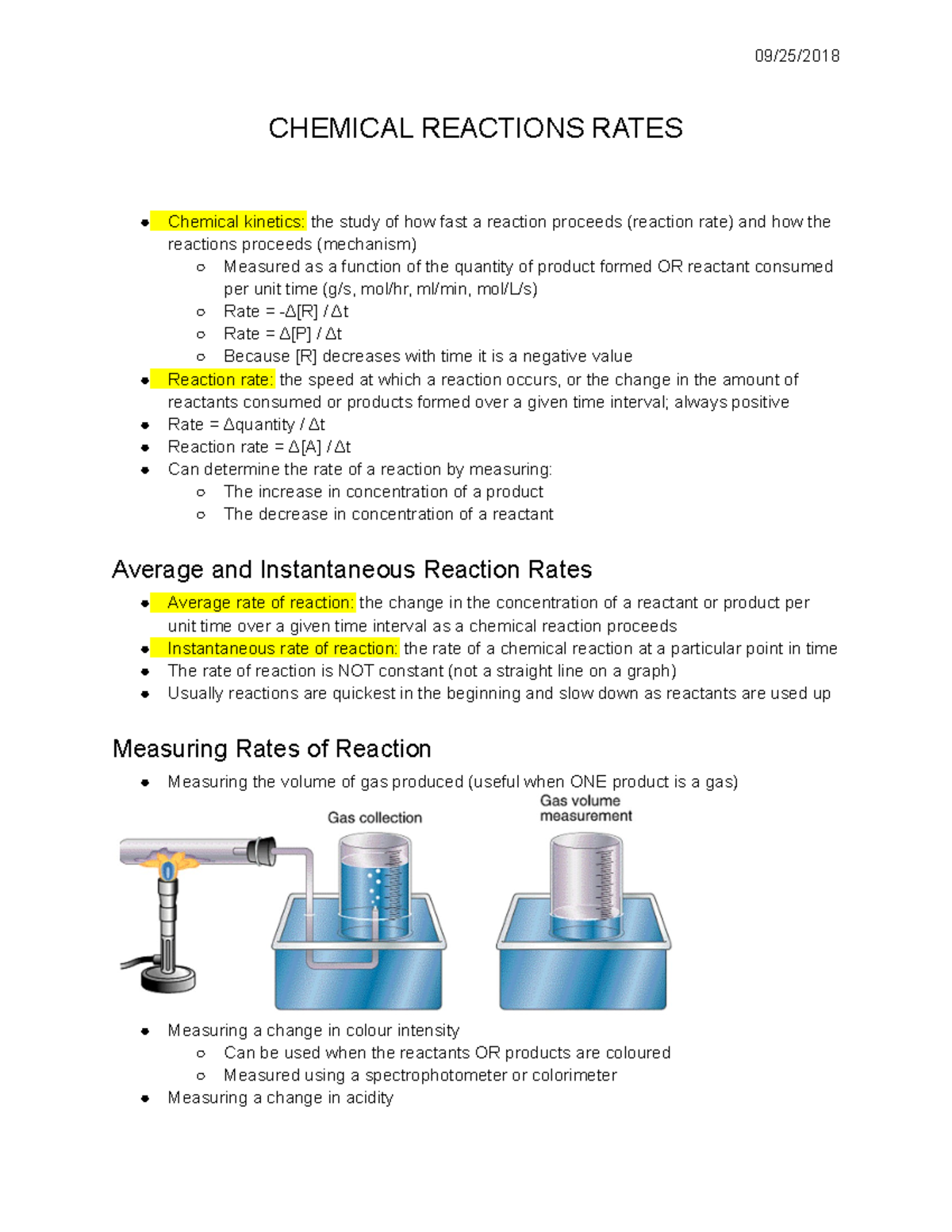 09/25/2018

CHEMICAL REACTIONS RATES

- Chemical kinetics: the study of how fast a reaction proceeds (reaction rate) and how the reactions proceeds (mechanism)
  - Measured as a function of the quantity of product formed OR reactant consumed per unit time (g/s, mol/hr, ml/min, mol/L/s)
  - Rate = $-\Delta[R] / \Delta t$
  - Rate = $\Delta[P] / \Delta t$
  - Because [R] decreases with time it is a negative value
- Reaction rate: the speed at which a reaction occurs, or the change in the amount of reactants consumed or products formed over a given time interval; always positive
- Rate = $\Delta$quantity / $\Delta t$
- Reaction rate = $\Delta[A] / \Delta t$
- Can determine the rate of a reaction by measuring:
  - The increase in concentration of a product
  - The decrease in concentration of a reactant

Average and Instantaneous Reaction Rates

- Average rate of reaction: the change in the concentration of a reactant or product per unit time over a given time interval as a chemical reaction proceeds
- Instantaneous rate of reaction: the rate of a chemical reaction at a particular point in time
- The rate of reaction is NOT constant (not a straight line on a graph)
- Usually reactions are quickest in the beginning and slow down as reactants are used up

Measuring Rates of Reaction

- Measuring the volume of gas produced (useful when ONE product is a gas)

Gas collection

Gas volume measurement

- Measuring a change in colour intensity
  - Can be used when the reactants OR products are coloured
  - Measured using a spectrophotometer or colorimeter
- Measuring a change in acidity