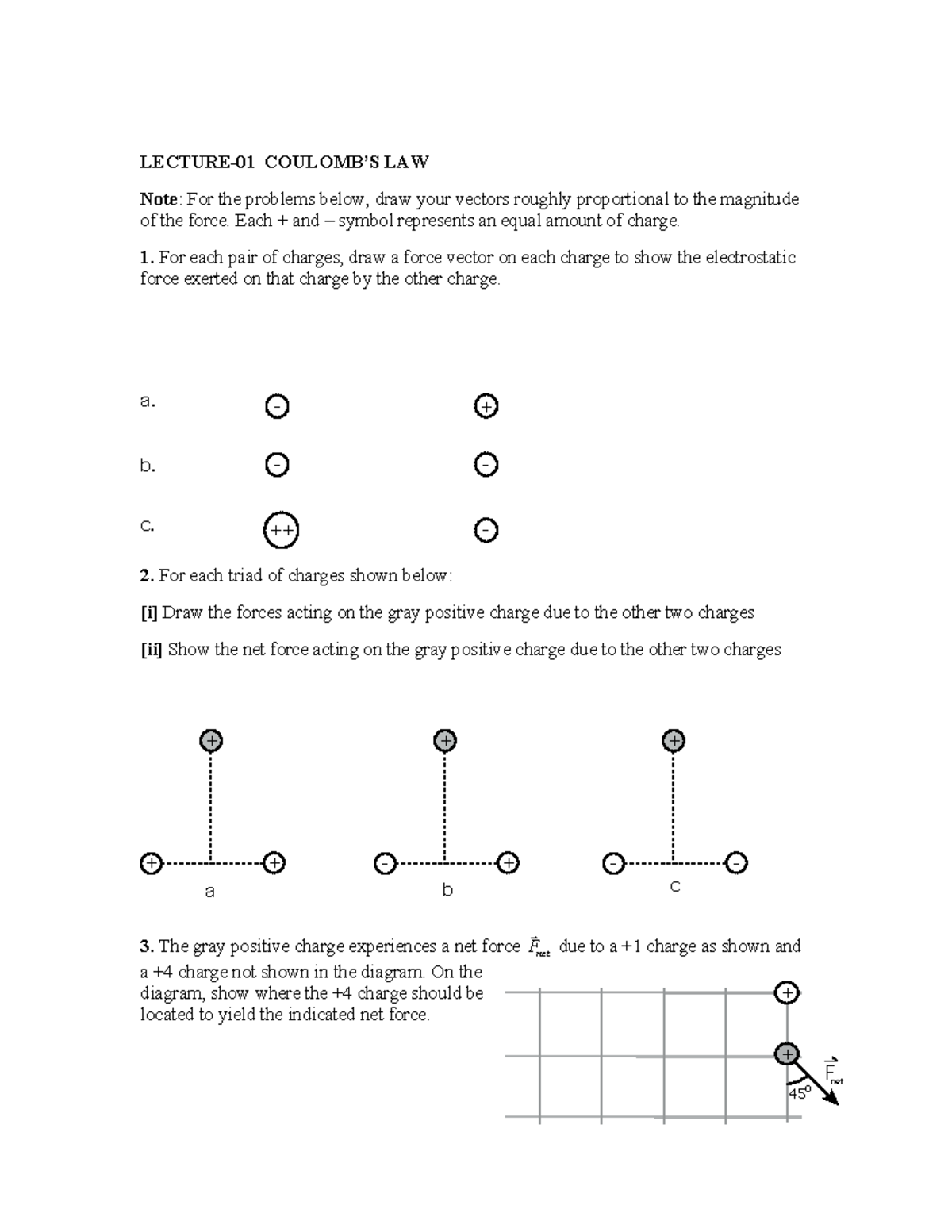 LECTURE-01 COULOMB'S LAW

Note: For the problems below, draw your vectors roughly proportional to the magnitude of the force. Each + and – symbol represents an equal amount of charge.

1. For each pair of charges, draw a force vector on each charge to show the electrostatic force exerted on that charge by the other charge.

a. - +

b. - -

c. ++ -

2. For each triad of charges shown below:

[i] Draw the forces acting on the gray positive charge due to the other two charges

[ii] Show the net force acting on the gray positive charge due to the other two charges

+
+ +
a

+
- +
b

+
- -
c

3. The gray positive charge experiences a net force $\vec{F}_{net}$ due to a +1 charge as shown and a +4 charge not shown in the diagram. On the diagram, show where the +4 charge should be located to yield the indicated net force.

+
+
$\vec{F}_{net}$
$45^o$