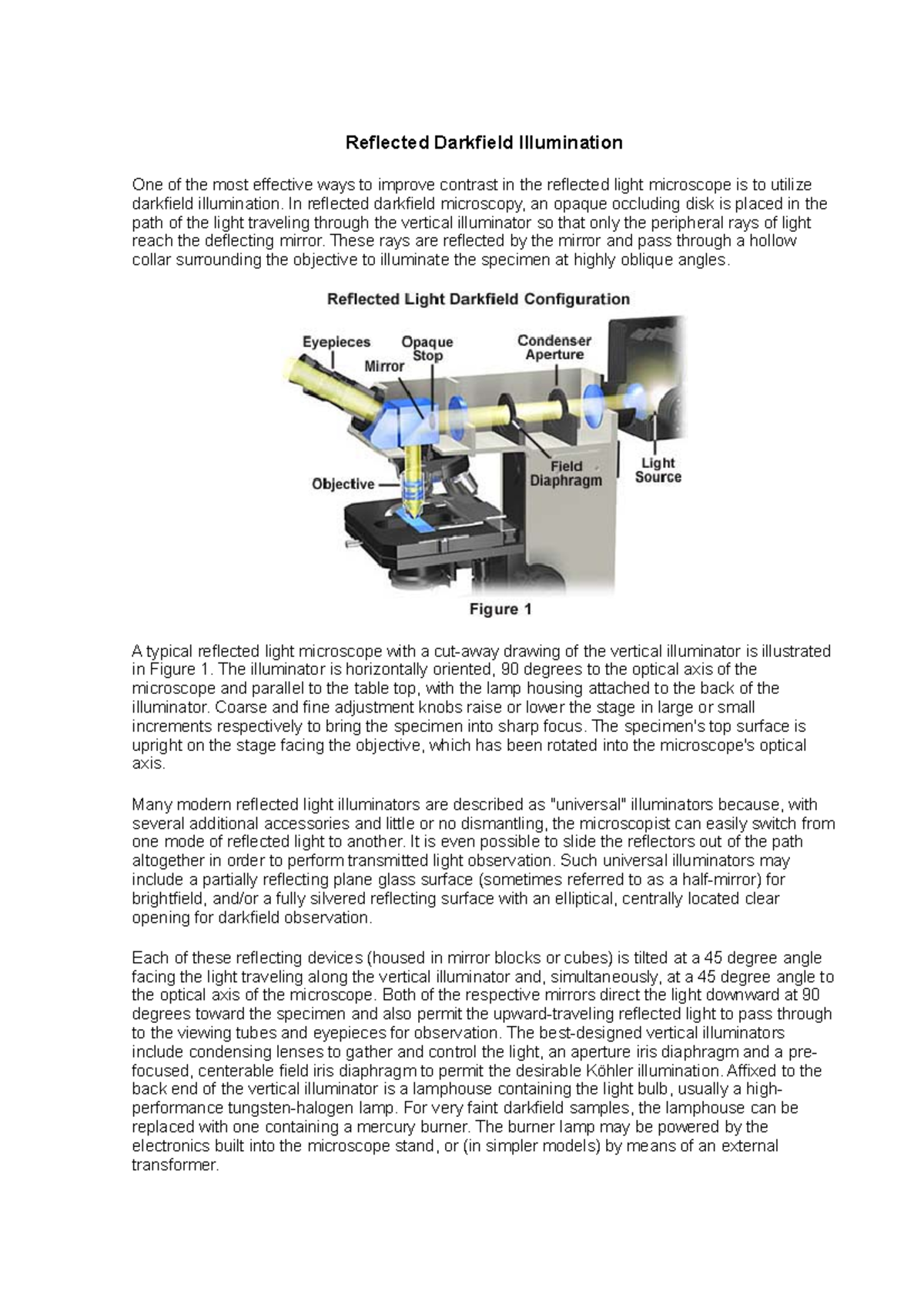 Reflected Darkfield Illumination

One of the most effective ways to improve contrast in the reflected light microscope is to utilize darkfield illumination. In reflected darkfield microscopy, an opaque occluding disk is placed in the path of the light traveling through the vertical illuminator so that only the peripheral rays of light reach the deflecting mirror. These rays are reflected by the mirror and pass through a hollow collar surrounding the objective to illuminate the specimen at highly oblique angles.

Reflected Light Darkfield Configuration

Eyepieces

Opaque Stop

Mirror

Condenser Aperture

Objective

Field Diaphragm

Light Source

Figure 1

A typical reflected light microscope with a cut-away drawing of the vertical illuminator is illustrated in Figure 1. The illuminator is horizontally oriented, 90 degrees to the optical axis of the microscope and parallel to the table top, with the lamp housing attached to the back of the illuminator. Coarse and fine adjustment knobs raise or lower the stage in large or small increments respectively to bring the specimen into sharp focus. The specimen's top surface is upright on the stage facing the objective, which has been rotated into the microscope's optical axis.

Many modern reflected light illuminators are described as "universal" illuminators because, with several additional accessories and little or no dismantling, the microscopist can easily switch from one mode of reflected light to another. It is even possible to slide the reflectors out of the path altogether in order to perform transmitted light observation. Such universal illuminators may include a partially reflecting plane glass surface (sometimes referred to as a half-mirror) for brightfield, and/or a fully silvered reflecting surface with an elliptical, centrally located clear opening for darkfield observation.

Each of these reflecting devices (housed in mirror blocks or cubes) is tilted at a 45 degree angle facing the light traveling along the vertical illuminator and, simultaneously, at a 45 degree angle to the optical axis of the microscope. Both of the respective mirrors direct the light downward at 90 degrees toward the specimen and also permit the upward-traveling reflected light to pass through to the viewing tubes and eyepieces for observation. The best-designed vertical illuminators include condensing lenses to gather and control the light, an aperture iris diaphragm and a pre-focused, centerable field iris diaphragm to permit the desirable Köhler illumination. Affixed to the back end of the vertical illuminator is a lamphouse containing the light bulb, usually a high-performance tungsten-halogen lamp. For very faint darkfield samples, the lamphouse can be replaced with one containing a mercury burner. The burner lamp may be powered by the electronics built into the microscope stand, or (in simpler models) by means of an external transformer.