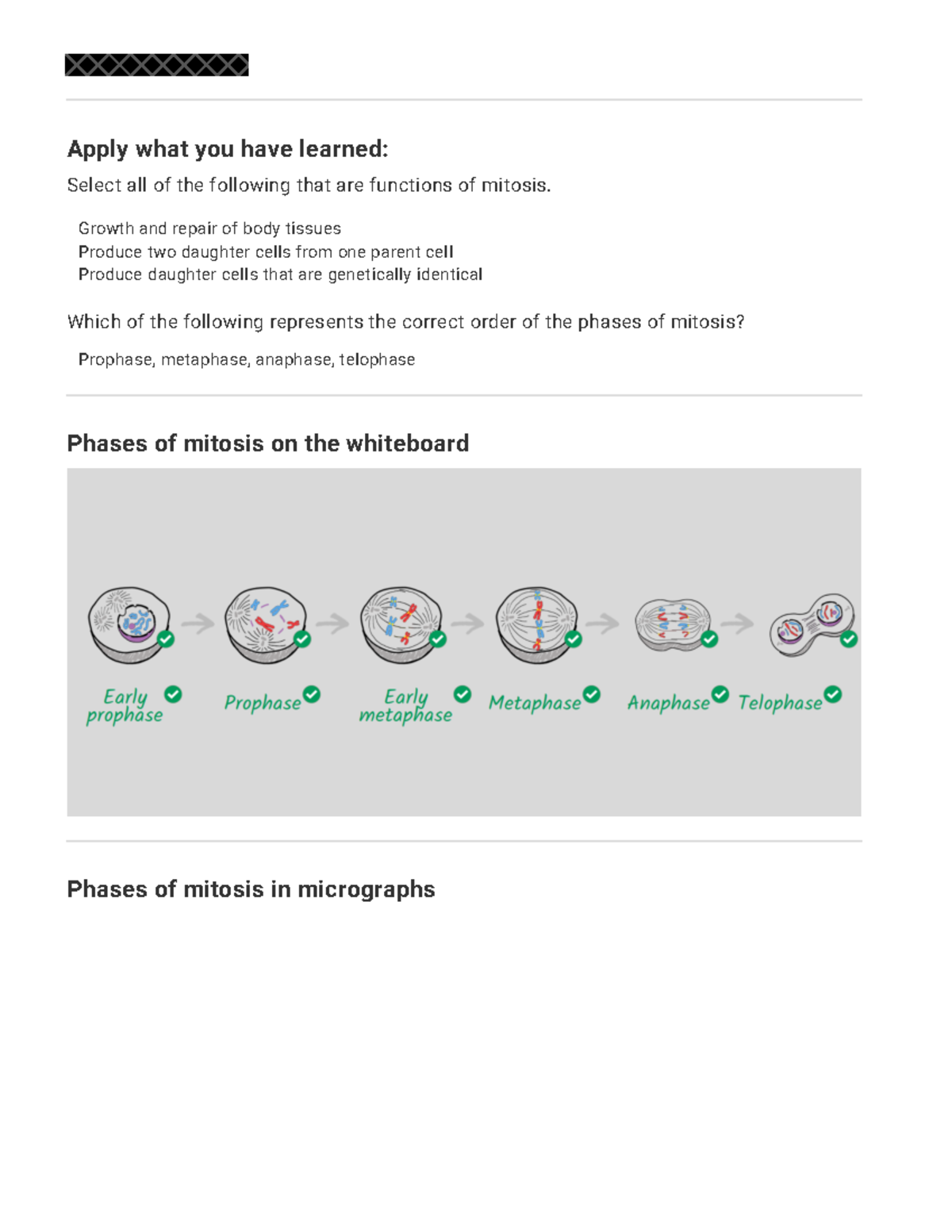 Apply what you have learned:

Select all of the following that are functions of mitosis.

Growth and repair of body tissues
Produce two daughter cells from one parent cell
Produce daughter cells that are genetically identical

Which of the following represents the correct order of the phases of mitosis?

Prophase, metaphase, anaphase, telophase

Phases of mitosis on the whiteboard

Early prophase

Prophase

Early metaphase

Metaphase

Anaphase

Telophase

Phases of mitosis in micrographs