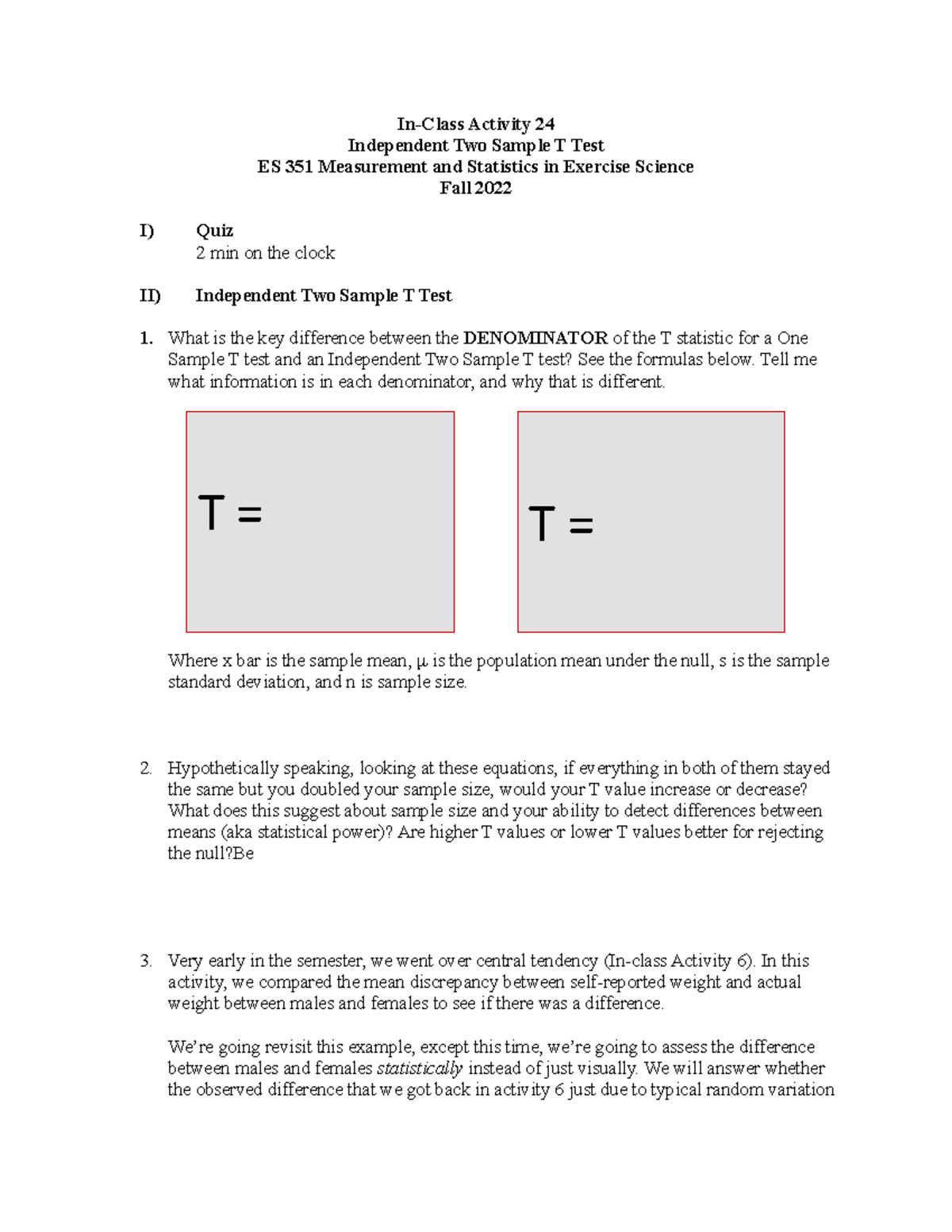 In-Class Activity 24
Independent Two Sample T Test
ES 351 Measurement and Statistics in Exercise Science
Fall 2022

I) Quiz
2 min on the clock

II) Independent Two Sample T Test

1. What is the key difference between the DENOMINATOR of the T statistic for a One Sample T test and an Independent Two Sample T test? See the formulas below. Tell me what information is in each denominator, and why that is different.

T =

T =

Where x bar is the sample mean, μ is the population mean under the null, s is the sample standard deviation, and n is sample size.

2. Hypothetically speaking, looking at these equations, if everything in both of them stayed the same but you doubled your sample size, would your T value increase or decrease? What does this suggest about sample size and your ability to detect differences between means (aka statistical power)? Are higher T values or lower T values better for rejecting the null?Be

3. Very early in the semester, we went over central tendency (In-class Activity 6). In this activity, we compared the mean discrepancy between self-reported weight and actual weight between males and females to see if there was a difference.

We're going revisit this example, except this time, we're going to assess the difference between males and females statistically instead of just visually. We will answer whether the observed difference that we got back in activity 6 just due to typical random variation