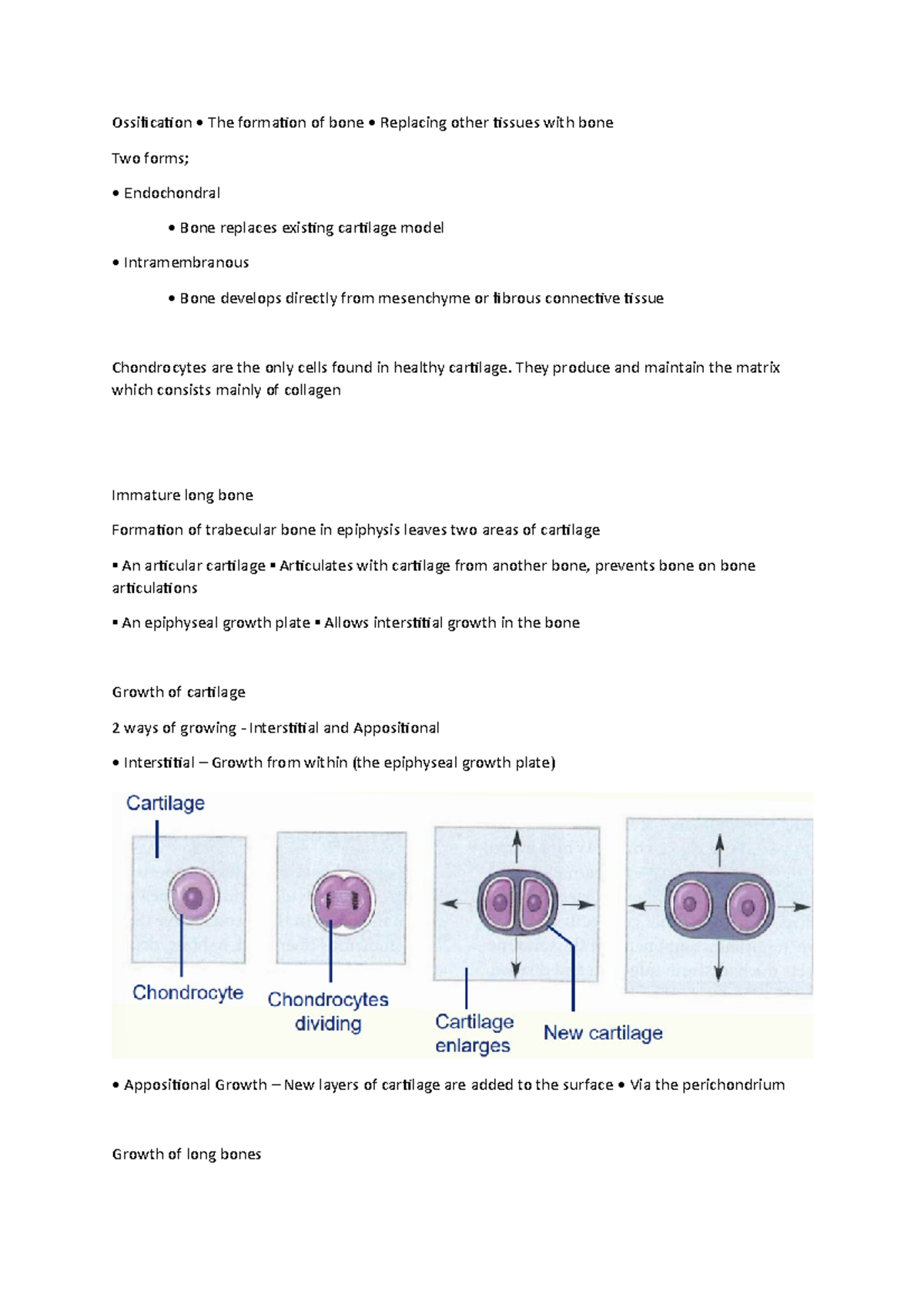 Ossification • The formation of bone • Replacing other tissues with bone

Two forms;

• Endochondral

• Bone replaces existing cartilage model

• Intramembranous

• Bone develops directly from mesenchyme or fibrous connective tissue

Chondrocytes are the only cells found in healthy cartilage. They produce and maintain the matrix which consists mainly of collagen

Immature long bone

Formation of trabecular bone in epiphysis leaves two areas of cartilage

▪ An articular cartilage ▪ Articulates with cartilage from another bone, prevents bone on bone articulations

▪ An epiphyseal growth plate ▪ Allows interstitial growth in the bone

Growth of cartilage

2 ways of growing - Interstitial and Appositional

• Interstitial – Growth from within (the epiphyseal growth plate)

Cartilage

Chondrocyte

Chondrocytes dividing

Cartilage enlarges

New cartilage

• Appositional Growth – New layers of cartilage are added to the surface • Via the perichondrium

Growth of long bones