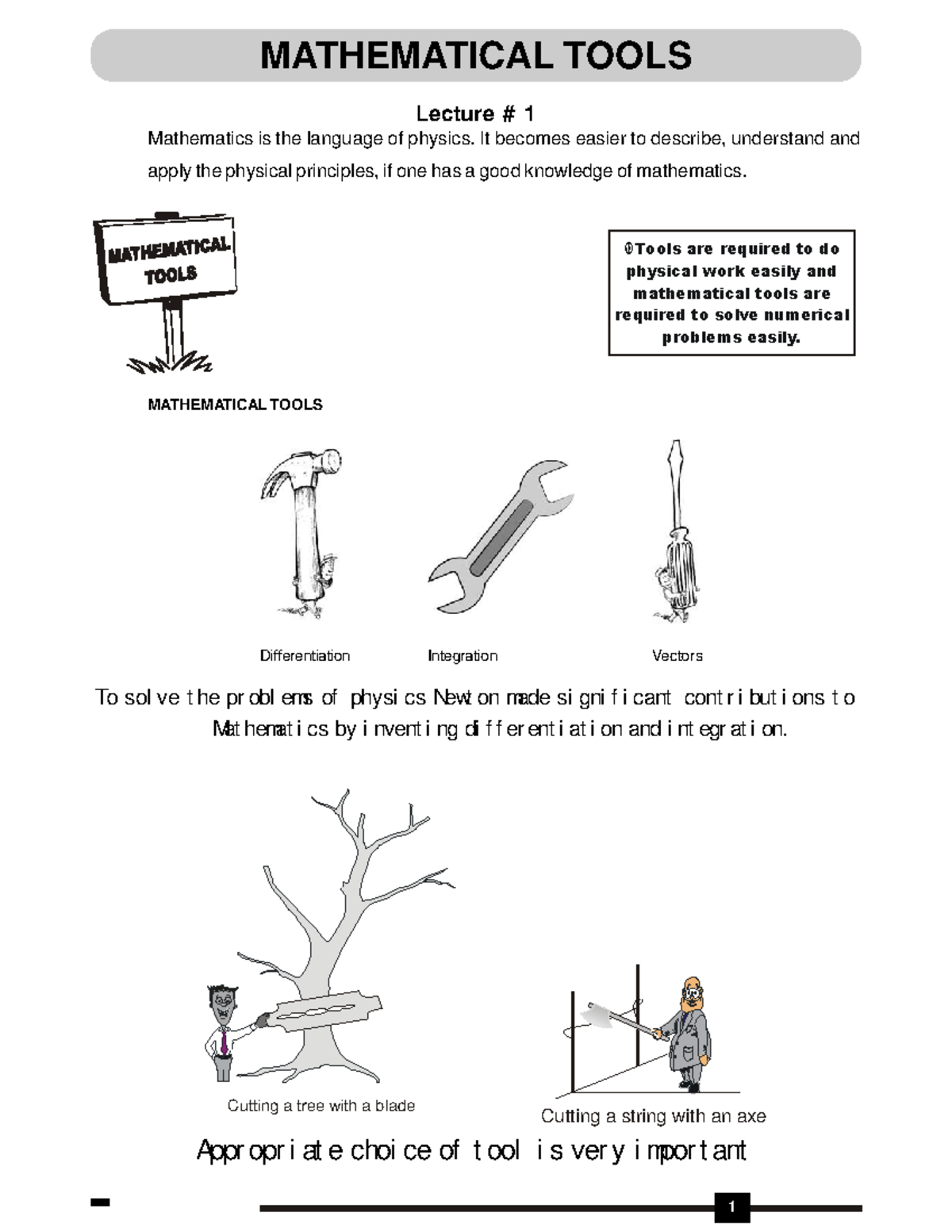 MATHEMATICAL TOOLS

Lecture # 1

Mathematics is the language of physics. It becomes easier to describe, understand and apply the physical principles, if one has a good knowledge of mathematics.

MATHEMATICAL TOOLS

Tools are required to do physical work easily and mathematical tools are required to solve numerical problems easily.

MATHEMATICAL TOOLS

Differentiation

Integration

Vectors

To solve the problems of physics Newton made significant contributions to Mathematics by inventing differentiation and integration.

Cutting a tree with a blade

Cutting a string with an axe

Appropriate choice of tool is very important

1