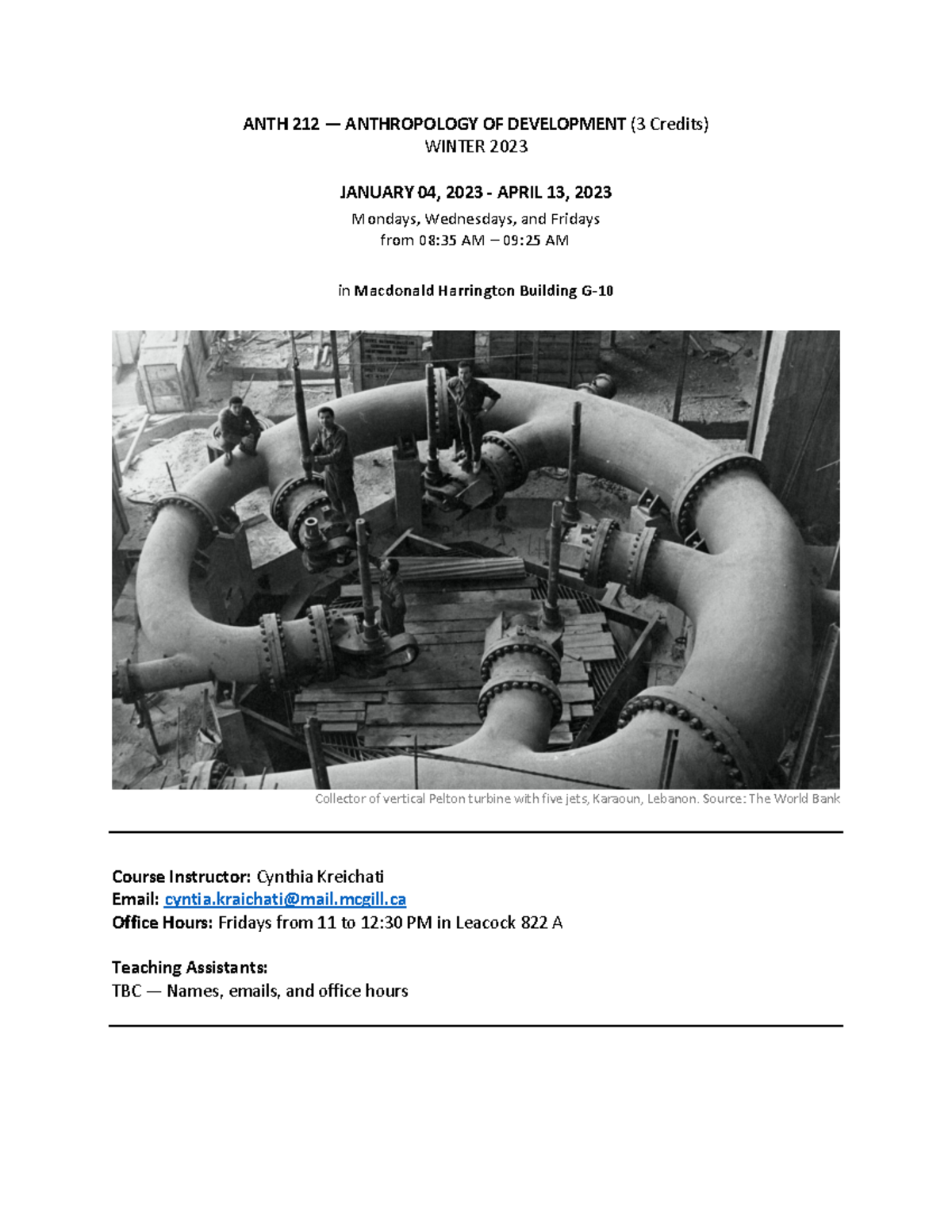 ANTH 212 — ANTHROPOLOGY OF DEVELOPMENT (3 Credits)
WINTER 2023

JANUARY 04, 2023 - APRIL 13, 2023
Mondays, Wednesdays, and Fridays
from 08:35 AM – 09:25 AM

in Macdonald Harrington Building G-10

Collector of vertical Pelton turbine with five jets, Karaoun, Lebanon. Source: The World Bank

Course Instructor: Cynthia Kreichati
Email: cyntia.kraichati@mail.mcgill.ca
Office Hours: Fridays from 11 to 12:30 PM in Leacock 822 A

Teaching Assistants:
TBC — Names, emails, and office hours