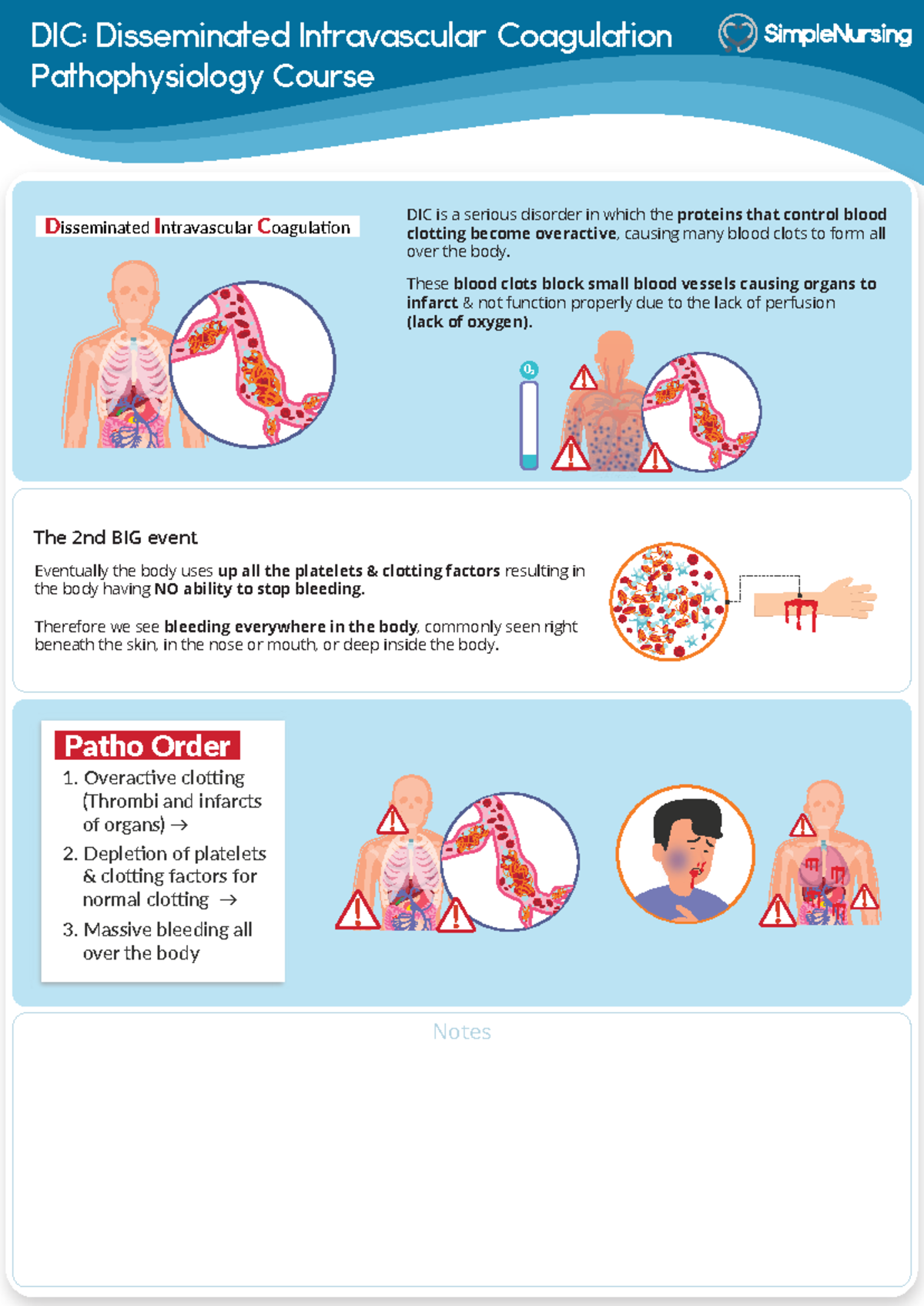 DIC: Disseminated Intravascular Coagulation
Pathophysiology Course

SimpleNursing

Disseminated Intravascular Coagulation

DIC is a serious disorder in which the proteins that control blood clotting become overactive, causing many blood clots to form all over the body.

These blood clots block small blood vessels causing organs to infarct & not function properly due to the lack of perfusion (lack of oxygen).

$O_2$

The 2nd BIG event

Eventually the body uses up all the platelets & clotting factors resulting in the body having NO ability to stop bleeding.

Therefore we see bleeding everywhere in the body, commonly seen right beneath the skin, in the nose or mouth, or deep inside the body.

Patho Order

1. Overactive clotting (Thrombi and infarcts of organs) →
2. Depletion of platelets & clotting factors for normal clotting →
3. Massive bleeding all over the body

Notes