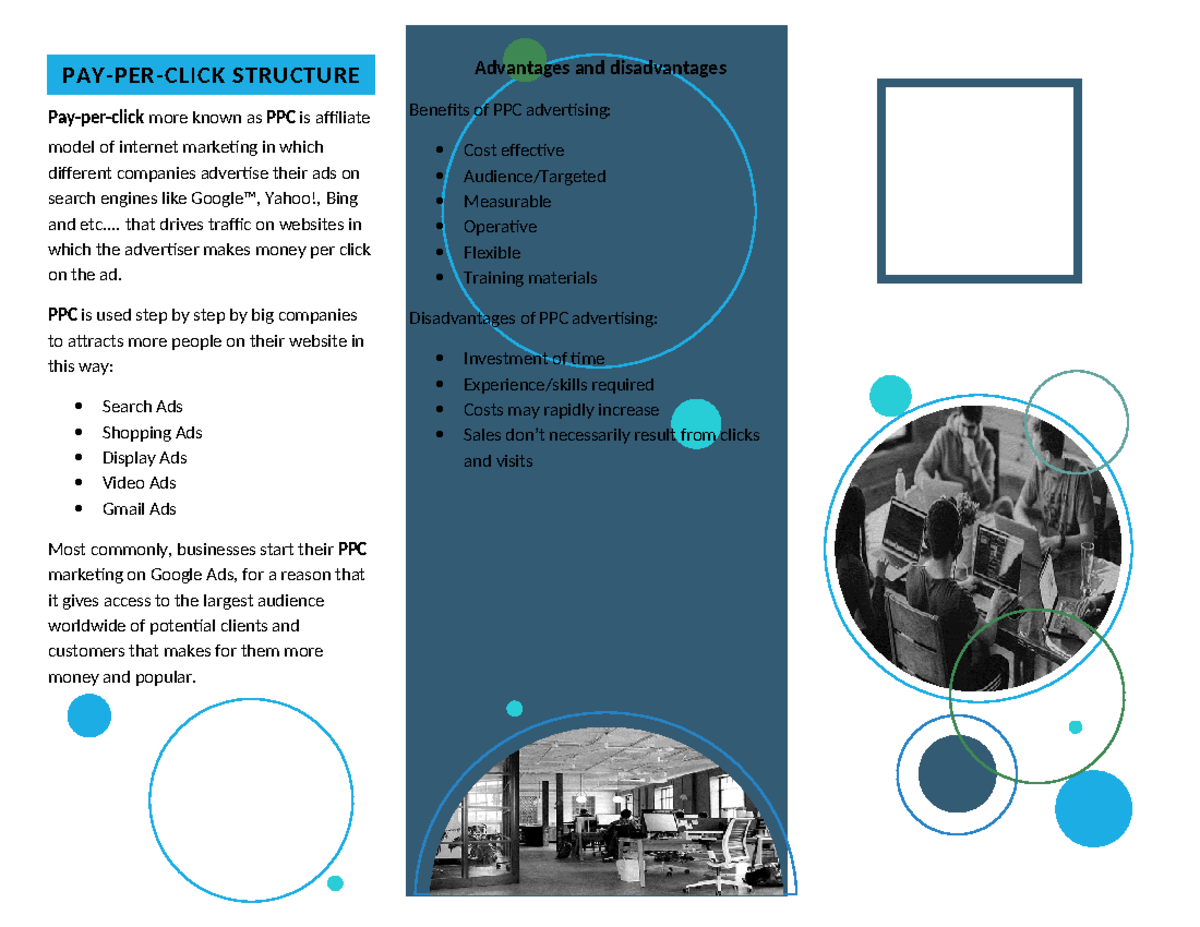 PAY-PER-CLICK STRUCTURE

Pay-per-click more known as PPC is affiliate model of internet marketing in which different companies advertise their ads on search engines like Google™, Yahoo!, Bing and etc…. that drives traffic on websites in which the advertiser makes money per click on the ad.

PPC is used step by step by big companies to attracts more people on their website in this way:

- Search Ads
- Shopping Ads
- Display Ads
- Video Ads
- Gmail Ads

Most commonly, businesses start their PPC marketing on Google Ads, for a reason that it gives access to the largest audience worldwide of potential clients and customers that makes for them more money and popular.

Advantages and disadvantages

Benefits of PPC advertising:

- Cost effective
- Audience/Targeted
- Measurable
- Operative
- Flexible
- Training materials

Disadvantages of PPC advertising:

- Investment of time
- Experience/skills required
- Costs may rapidly increase
- Sales don't necessarily result from clicks and visits