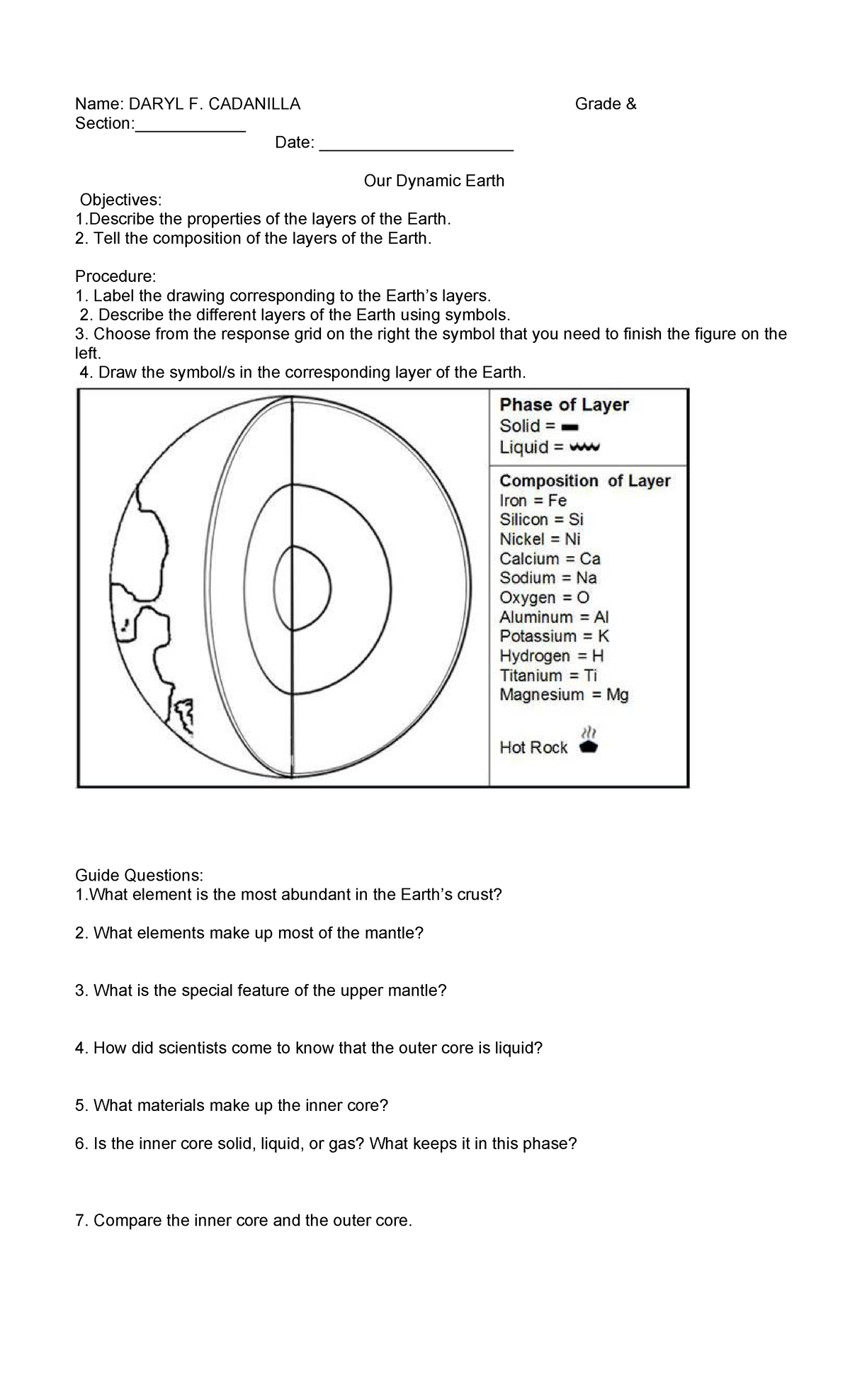 Name: DARYL F. CADANILLA Grade & Section:____________

Date: _____________________

Our Dynamic Earth

Objectives:
1.Describe the properties of the layers of the Earth.
2. Tell the composition of the layers of the Earth.

Procedure:
1. Label the drawing corresponding to the Earth's layers.
2. Describe the different layers of the Earth using symbols.
3. Choose from the response grid on the right the symbol that you need to finish the figure on the left.
4. Draw the symbol/s in the corresponding layer of the Earth.

Phase of Layer
Solid =
Liquid =

Composition of Layer
Iron = Fe
Silicon = Si
Nickel = Ni
Calcium = Ca
Sodium = Na
Oxygen = O
Aluminum = Al
Potassium = K
Hydrogen = H
Titanium = Ti
Magnesium = Mg

Hot Rock

Guide Questions:
1.What element is the most abundant in the Earth's crust?

2. What elements make up most of the mantle?

3. What is the special feature of the upper mantle?

4. How did scientists come to know that the outer core is liquid?

5. What materials make up the inner core?

6. Is the inner core solid, liquid, or gas? What keeps it in this phase?

7. Compare the inner core and the outer core.