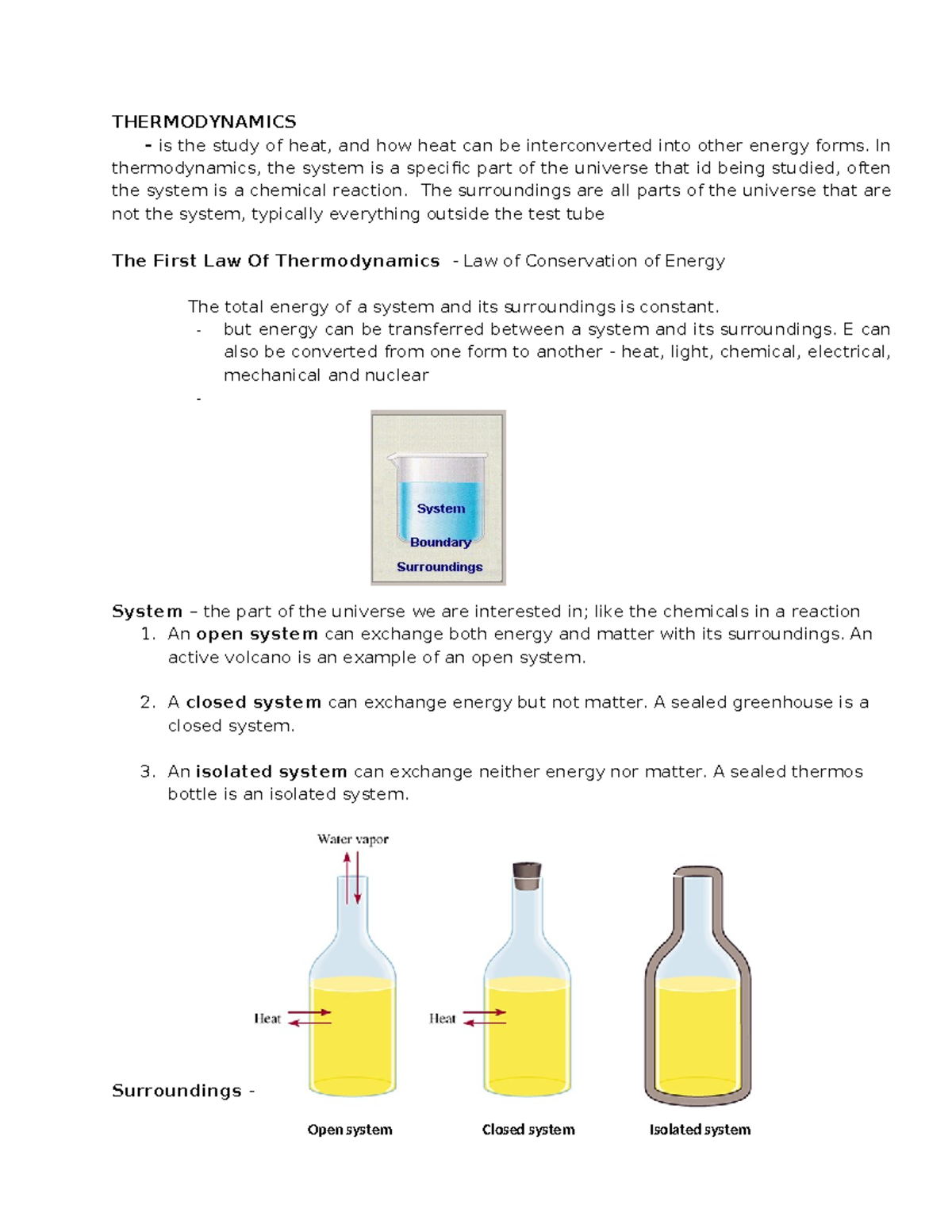 THERMODYNAMICS

- is the study of heat, and how heat can be interconverted into other energy forms. In thermodynamics, the system is a specific part of the universe that id being studied, often the system is a chemical reaction. The surroundings are all parts of the universe that are not the system, typically everything outside the test tube

The First Law Of Thermodynamics - Law of Conservation of Energy

The total energy of a system and its surroundings is constant.
- but energy can be transferred between a system and its surroundings. E can also be converted from one form to another - heat, light, chemical, electrical, mechanical and nuclear
-

System
Boundary
Surroundings

System – the part of the universe we are interested in; like the chemicals in a reaction
1. An open system can exchange both energy and matter with its surroundings. An active volcano is an example of an open system.

2. A closed system can exchange energy but not matter. A sealed greenhouse is a closed system.

3. An isolated system can exchange neither energy nor matter. A sealed thermos bottle is an isolated system.

Water vapor
Heat
Heat

Surroundings -

Open system
Closed system
Isolated system