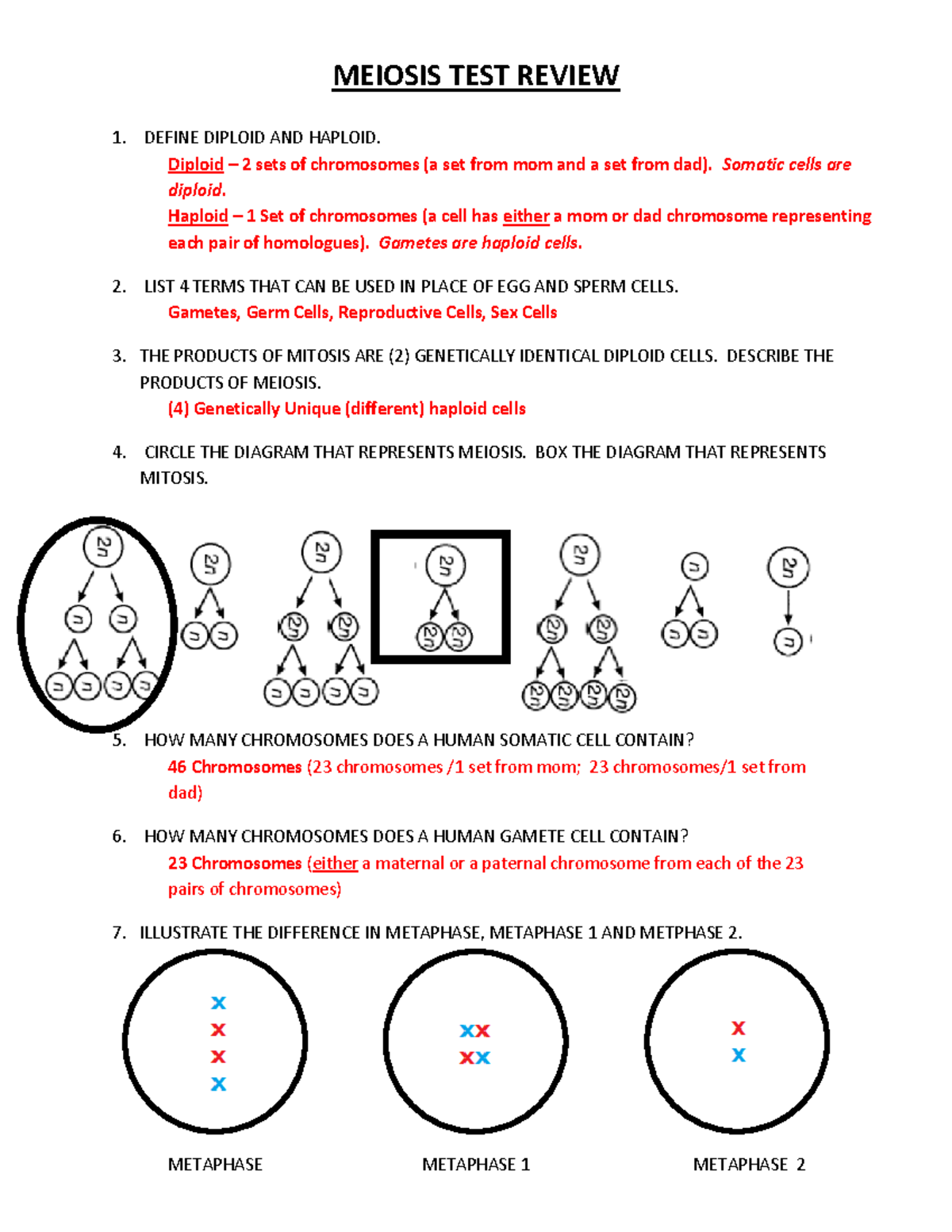 MEIOSIS TEST REVIEW

1. DEFINE DIPLOID AND HAPLOID.
Diploid – 2 sets of chromosomes (a set from mom and a set from dad). Somatic cells are diploid.
Haploid – 1 Set of chromosomes (a cell has either a mom or dad chromosome representing each pair of homologues). Gametes are haploid cells.

2. LIST 4 TERMS THAT CAN BE USED IN PLACE OF EGG AND SPERM CELLS.
Gametes, Germ Cells, Reproductive Cells, Sex Cells

3. THE PRODUCTS OF MITOSIS ARE (2) GENETICALLY IDENTICAL DIPLOID CELLS. DESCRIBE THE PRODUCTS OF MEIOSIS.
(4) Genetically Unique (different) haploid cells

4. CIRCLE THE DIAGRAM THAT REPRESENTS MEIOSIS. BOX THE DIAGRAM THAT REPRESENTS MITOSIS.

2n
n n
n n n n

2n
n n

2n
2n 2n
n n n n

2n
2n 2n

2n
2n 2n
2n 2n 2n 2n

n
n n

2n
n

5. HOW MANY CHROMOSOMES DOES A HUMAN SOMATIC CELL CONTAIN?
46 Chromosomes (23 chromosomes /1 set from mom; 23 chromosomes/1 set from dad)

6. HOW MANY CHROMOSOMES DOES A HUMAN GAMETE CELL CONTAIN?
23 Chromosomes (either a maternal or a paternal chromosome from each of the 23 pairs of chromosomes)

7. ILLUSTRATE THE DIFFERENCE IN METAPHASE, METAPHASE 1 AND METPHASE 2.

X
X
X
X

XX
XX

X
X

METAPHASE

METAPHASE 1

METAPHASE 2