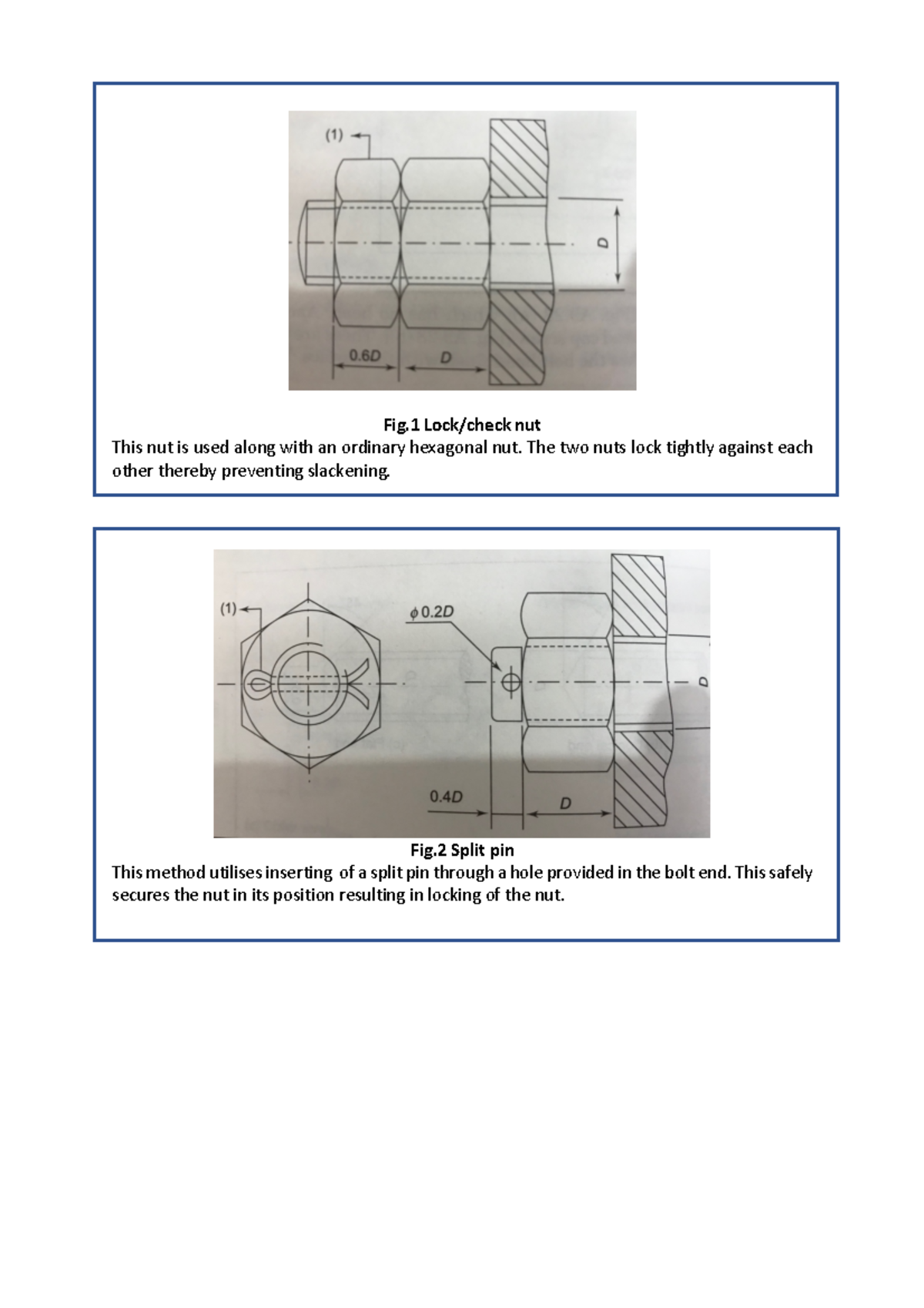 (1)

D

0.6D

D

Fig.1 Lock/check nut

This nut is used along with an ordinary hexagonal nut. The two nuts lock tightly against each other thereby preventing slackening.

(1)

$\phi$ 0.2D

D

0.4D

D

Fig.2 Split pin

This method utilises inserting of a split pin through a hole provided in the bolt end. This safely secures the nut in its position resulting in locking of the nut.