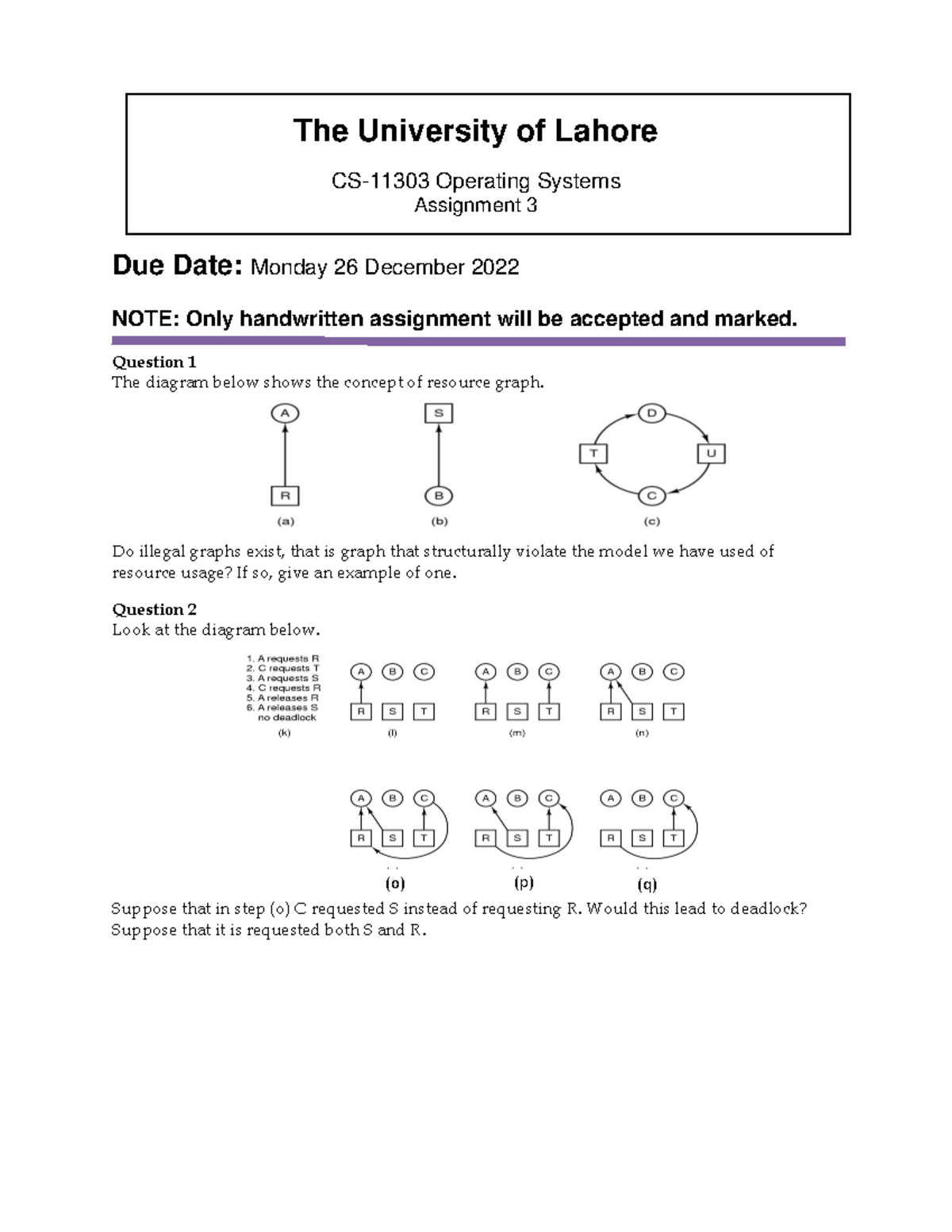 The University of Lahore

CS-11303 Operating Systems
Assignment 3

Due Date: Monday 26 December 2022

NOTE: Only handwritten assignment will be accepted and marked.

Question 1
The diagram below shows the concept of resource graph.

A
R
(a)

S
B
(b)

D
T
U
C
(c)

Do illegal graphs exist, that is graph that structurally violate the model we have used of resource usage? If so, give an example of one.

Question 2
Look at the diagram below.

1. A requests R
2. C requests T
3. A requests S
4. C requests R
5. A releases R
6. A releases S
no deadlock
(k)

A B C
R S T
(l)

A B C
R S T
(m)

A B C
R S T
(n)

A B C
R S T
(o)

A B C
R S T
(p)

A B C
R S T
(q)

Suppose that in step (o) C requested S instead of requesting R. Would this lead to deadlock? Suppose that it is requested both S and R.