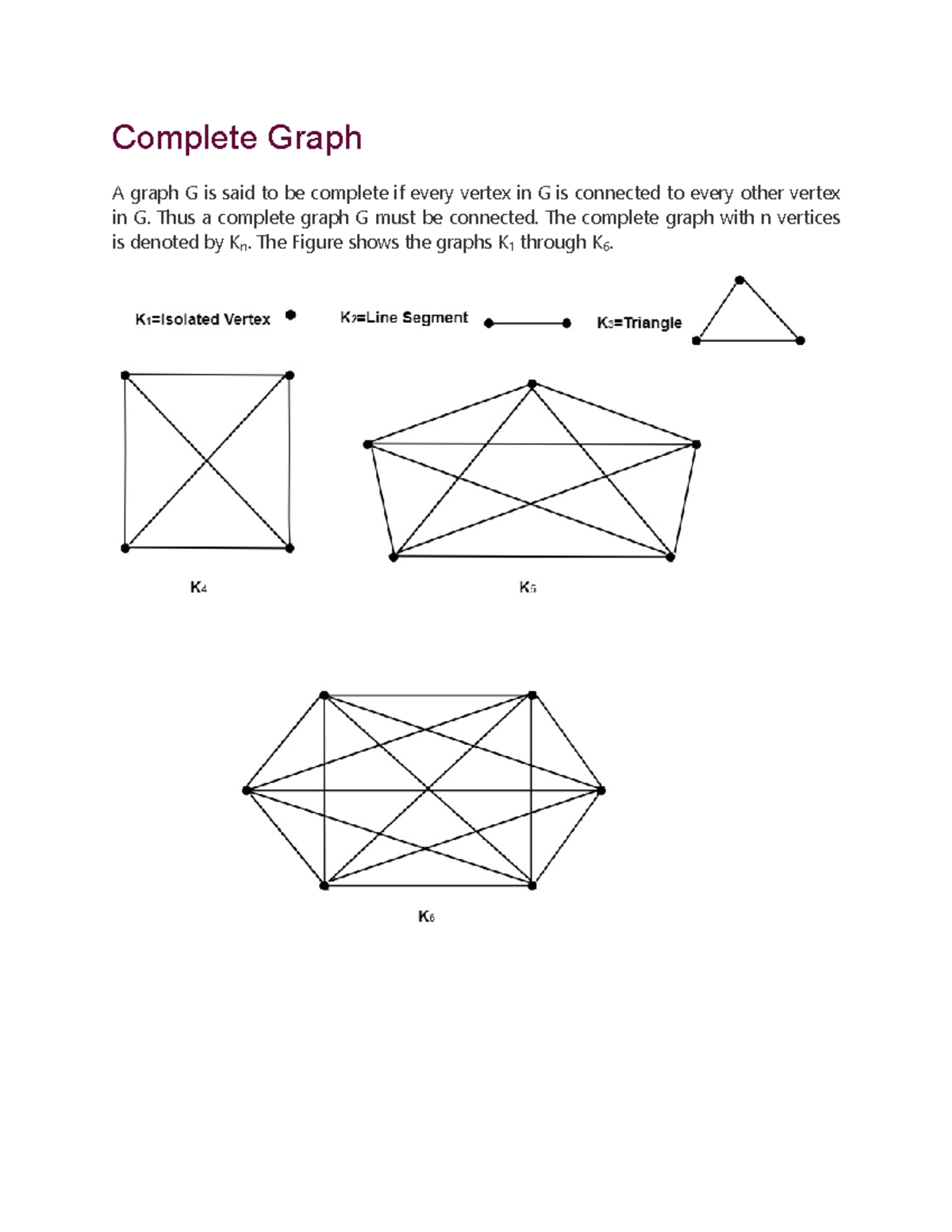 Complete Graph

A graph G is said to be complete if every vertex in G is connected to every other vertex in G. Thus a complete graph G must be connected. The complete graph with n vertices is denoted by $K_n$. The Figure shows the graphs $K_1$ through $K_6$.

$K_1$=Isolated Vertex

$K_2$=Line Segment

$K_3$=Triangle

$K_4$

$K_5$

$K_6$