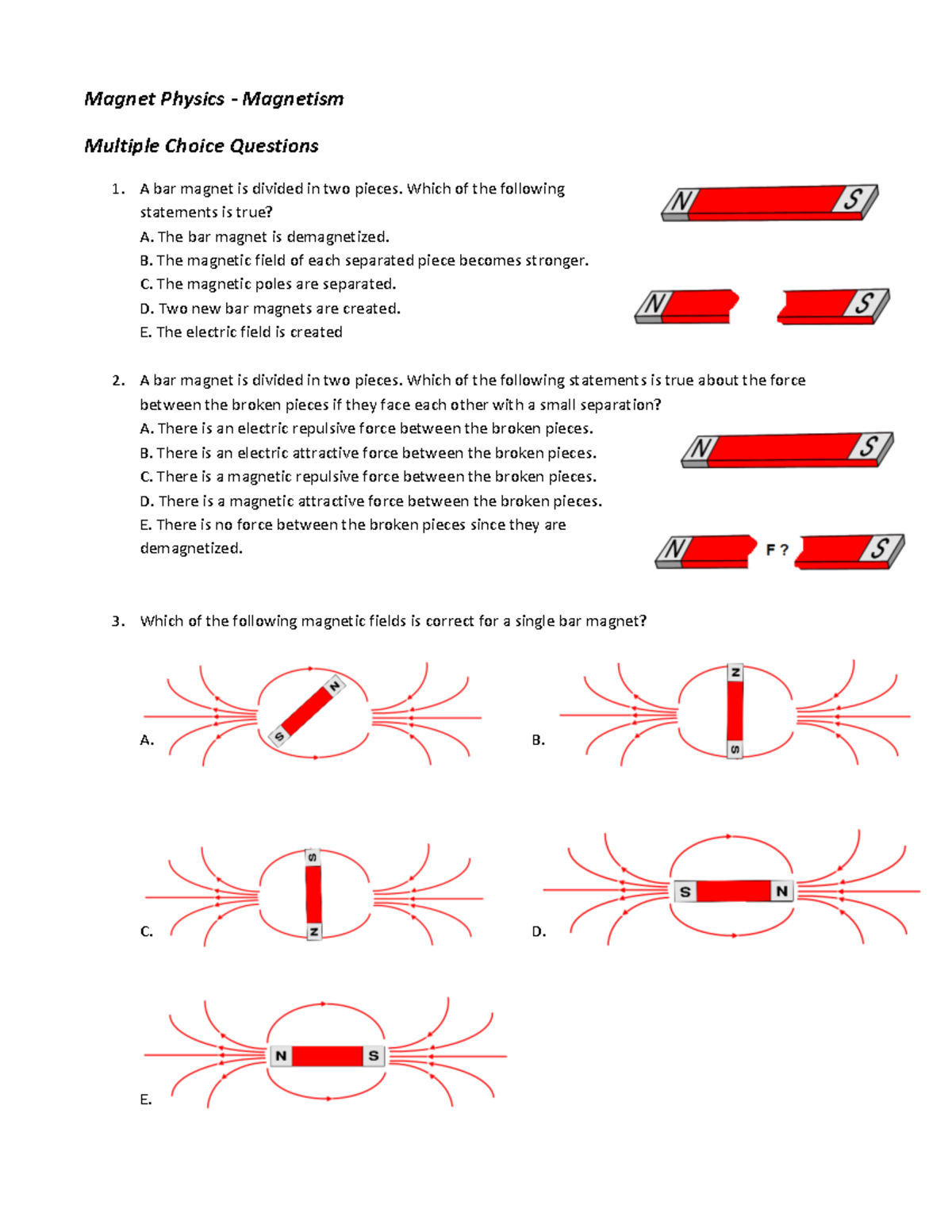 Magnet Physics - Magnetism

Multiple Choice Questions

1. A bar magnet is divided in two pieces. Which of the following statements is true?
A. The bar magnet is demagnetized.
B. The magnetic field of each separated piece becomes stronger.
C. The magnetic poles are separated.
D. Two new bar magnets are created.
E. The electric field is created

N S

N S

2. A bar magnet is divided in two pieces. Which of the following statements is true about the force between the broken pieces if they face each other with a small separation?
A. There is an electric repulsive force between the broken pieces.
B. There is an electric attractive force between the broken pieces.
C. There is a magnetic repulsive force between the broken pieces.
D. There is a magnetic attractive force between the broken pieces.
E. There is no force between the broken pieces since they are demagnetized.

N S

N F ? S

3. Which of the following magnetic fields is correct for a single bar magnet?

A. N S

B. N S

C. S N

D. S N

E. N S