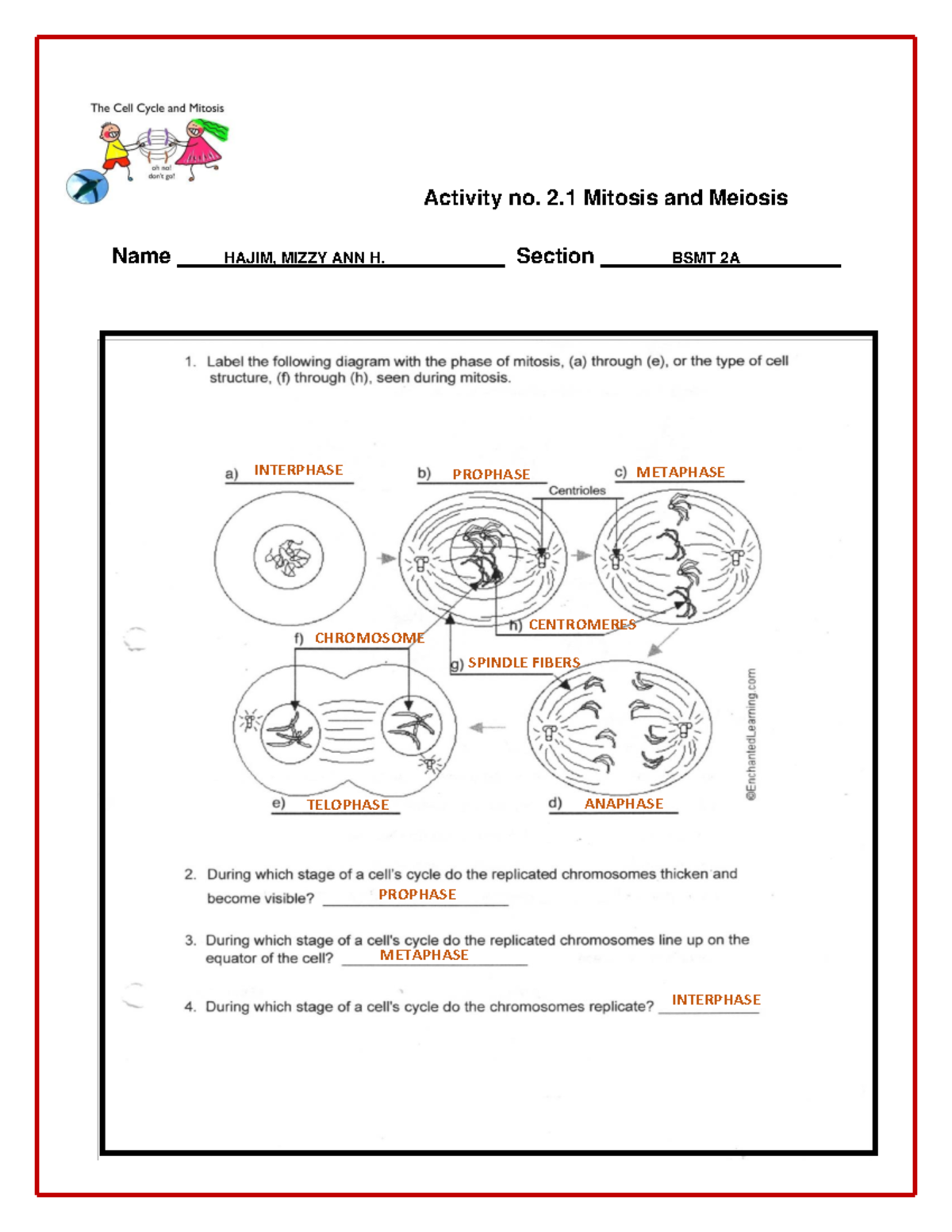 The Cell Cycle and Mitosis

oh no! don't go!

Activity no. 2.1 Mitosis and Meiosis

Name HAJIM, MIZZY ANN H. Section BSMT 2A

1. Label the following diagram with the phase of mitosis, (a) through (e), or the type of cell structure, (f) through (h), seen during mitosis.

a) INTERPHASE

b) PROPHASE

c) METAPHASE

Centrioles

h) CENTROMERES

f) CHROMOSOME

g) SPINDLE FIBERS

e) TELOPHASE

d) ANAPHASE

©EnchantedLearning.com

2. During which stage of a cell's cycle do the replicated chromosomes thicken and become visible? PROPHASE

3. During which stage of a cell's cycle do the replicated chromosomes line up on the equator of the cell? METAPHASE

4. During which stage of a cell's cycle do the chromosomes replicate? INTERPHASE