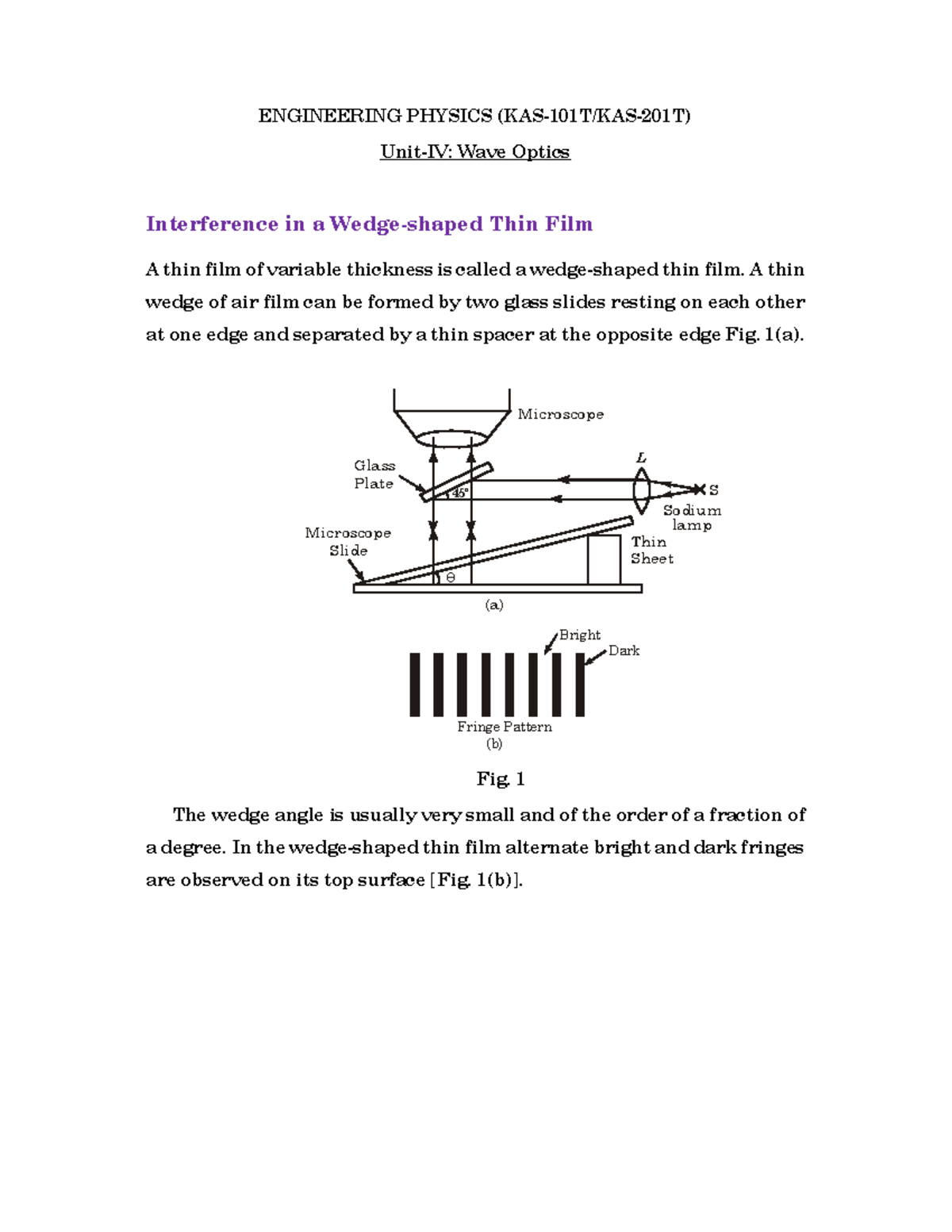 ENGINEERING PHYSICS (KAS-101T/KAS-201T)

Unit-IV: Wave Optics

Interference in a Wedge-shaped Thin Film

A thin film of variable thickness is called a wedge-shaped thin film. A thin wedge of air film can be formed by two glass slides resting on each other at one edge and separated by a thin spacer at the opposite edge Fig. 1(a).

Microscope
Glass Plate
45°
L
S
Sodium lamp
Microscope Slide
Thin Sheet
θ
(a)

Bright
Dark
Fringe Pattern
(b)

Fig. 1

The wedge angle is usually very small and of the order of a fraction of a degree. In the wedge-shaped thin film alternate bright and dark fringes are observed on its top surface [Fig. 1(b)].