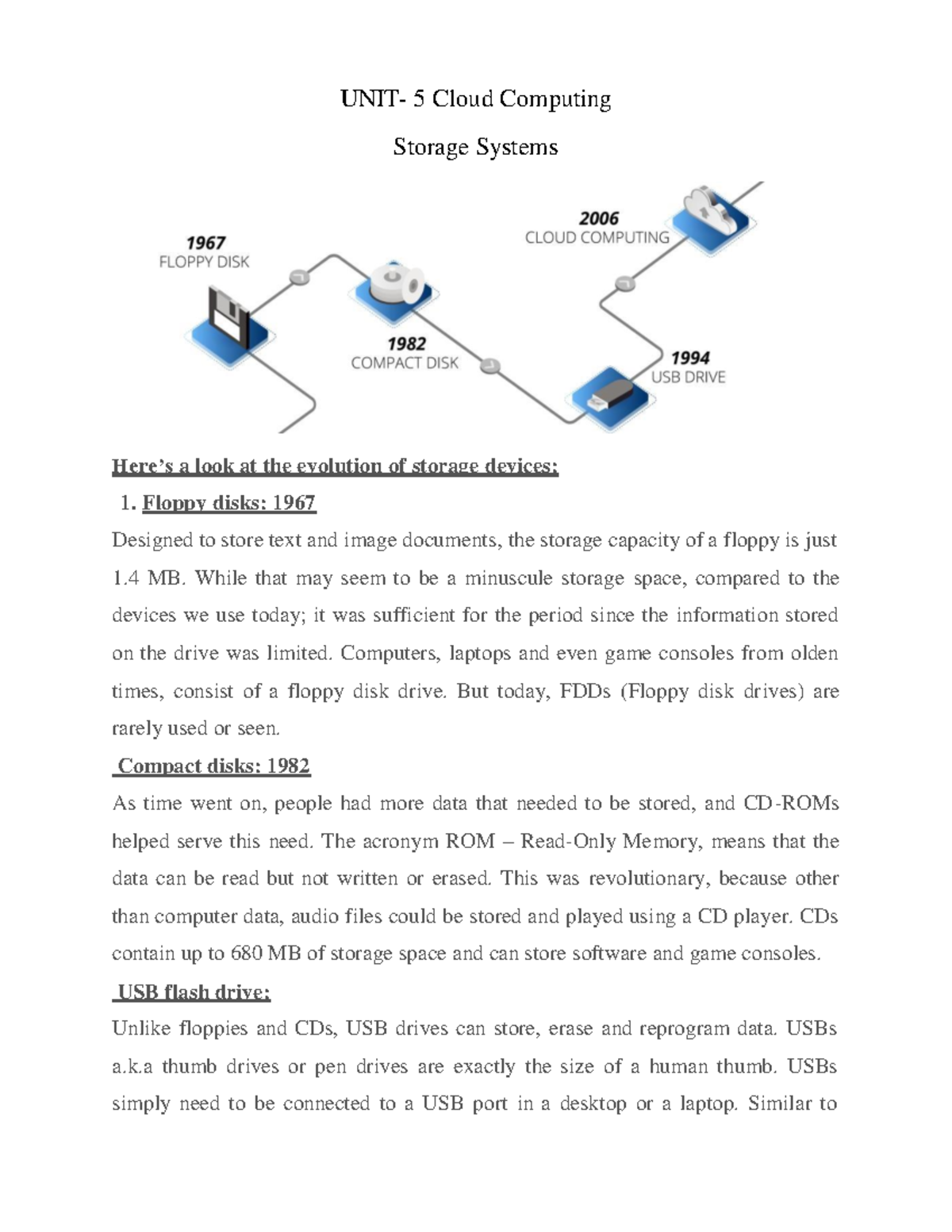 UNIT- 5 Cloud Computing

Storage Systems

1967
FLOPPY DISK

1982
COMPACT DISK

1994
USB DRIVE

2006
CLOUD COMPUTING

Here's a look at the evolution of storage devices:

1. Floppy disks: 1967

Designed to store text and image documents, the storage capacity of a floppy is just 1.4 MB. While that may seem to be a minuscule storage space, compared to the devices we use today; it was sufficient for the period since the information stored on the drive was limited. Computers, laptops and even game consoles from olden times, consist of a floppy disk drive. But today, FDDs (Floppy disk drives) are rarely used or seen.

Compact disks: 1982

As time went on, people had more data that needed to be stored, and CD-ROMs helped serve this need. The acronym ROM – Read-Only Memory, means that the data can be read but not written or erased. This was revolutionary, because other than computer data, audio files could be stored and played using a CD player. CDs contain up to 680 MB of storage space and can store software and game consoles.

USB flash drive:

Unlike floppies and CDs, USB drives can store, erase and reprogram data. USBs a.k.a thumb drives or pen drives are exactly the size of a human thumb. USBs simply need to be connected to a USB port in a desktop or a laptop. Similar to